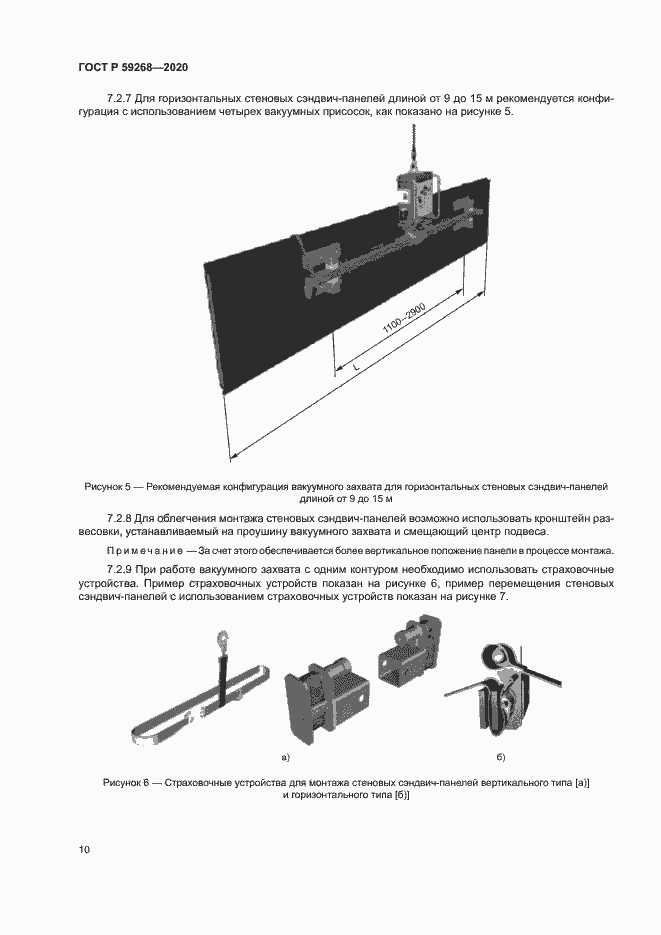 ГОСТ Р 59268—2020

7.2.7 Для горизонтальных стеновых сэндвич-панелей длиной от 9 до 15 м рекомендуется конфигурация с использованием четырех вакуумных присосок, как показано на рисунке 5.

1100–2900

L

Рисунок 5 — Рекомендуемая конфигурация вакуумного захвата для горизонтальных стеновых сэндвич-панелей длиной от 9 до 15 м

7.2.8 Для облегчения монтажа стеновых сэндвич-панелей возможно использовать кронштейн развесовки, устанавливаемый на проушину вакуумного захвата и смещающий центр подвеса.

Примечание — За счет этого обеспечивается более вертикальное положение панели в процессе монтажа.

7.2.9 При работе вакуумного захвата с одним контуром необходимо использовать страховочные устройства. Пример страховочных устройств показан на рисунке 6, пример перемещения стеновых сэндвич-панелей с использованием страховочных устройств показан на рисунке 7.

а)

б)

Рисунок 6 — Страховочные устройства для монтажа стеновых сэндвич-панелей вертикального типа [а)] и горизонтального типа [б)]

10