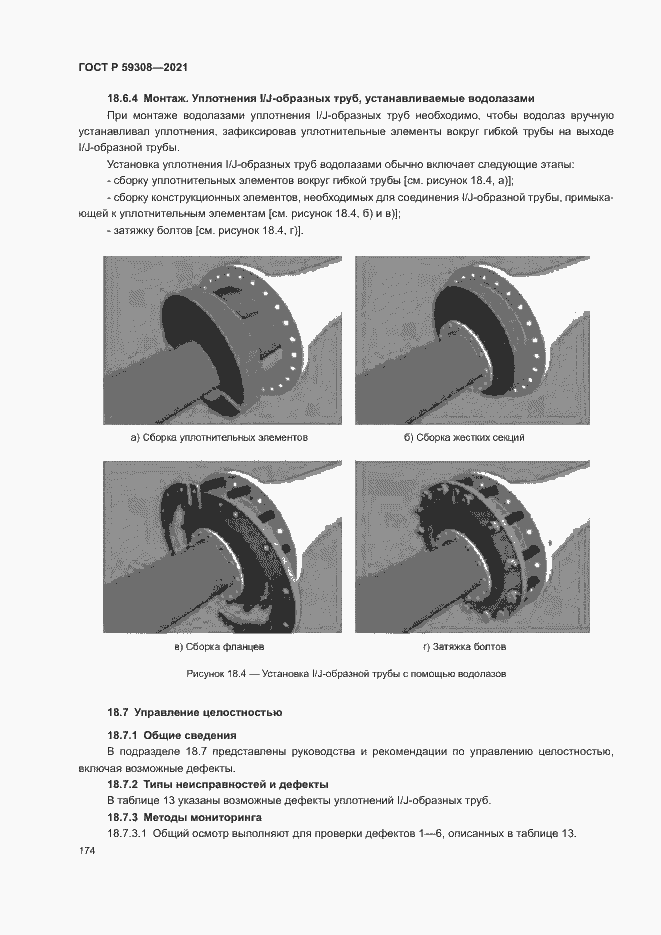 ГОСТ Р 59308—2021

18.6.4 Монтаж. Уплотнения I/J-образных труб, устанавливаемые водолазами

При монтаже водолазами уплотнения I/J-образных труб необходимо, чтобы водолаз вручную устанавливал уплотнения, зафиксировав уплотнительные элементы вокруг гибкой трубы на выходе I/J-образной трубы.

Установка уплотнения I/J-образных труб водолазами обычно включает следующие этапы:

- сборку уплотнительных элементов вокруг гибкой трубы [см. рисунок 18.4, а)];

- сборку конструкционных элементов, необходимых для соединения I/J-образной трубы, примыкающей к уплотнительным элементам [см. рисунок 18.4, б) и в)];

- затяжку болтов [см. рисунок 18.4, г)].

а) Сборка уплотнительных элементов

б) Сборка жестких секций

в) Сборка фланцев

г) Затяжка болтов

Рисунок 18.4 — Установка I/J-образной трубы с помощью водолазов

18.7 Управление целостностью

18.7.1 Общие сведения

В подразделе 18.7 представлены руководства и рекомендации по управлению целостностью, включая возможные дефекты.

18.7.2 Типы неисправностей и дефекты

В таблице 13 указаны возможные дефекты уплотнений I/J-образных труб.

18.7.3 Методы мониторинга

18.7.3.1 Общий осмотр выполняют для проверки дефектов 1—6, описанных в таблице 13.

174