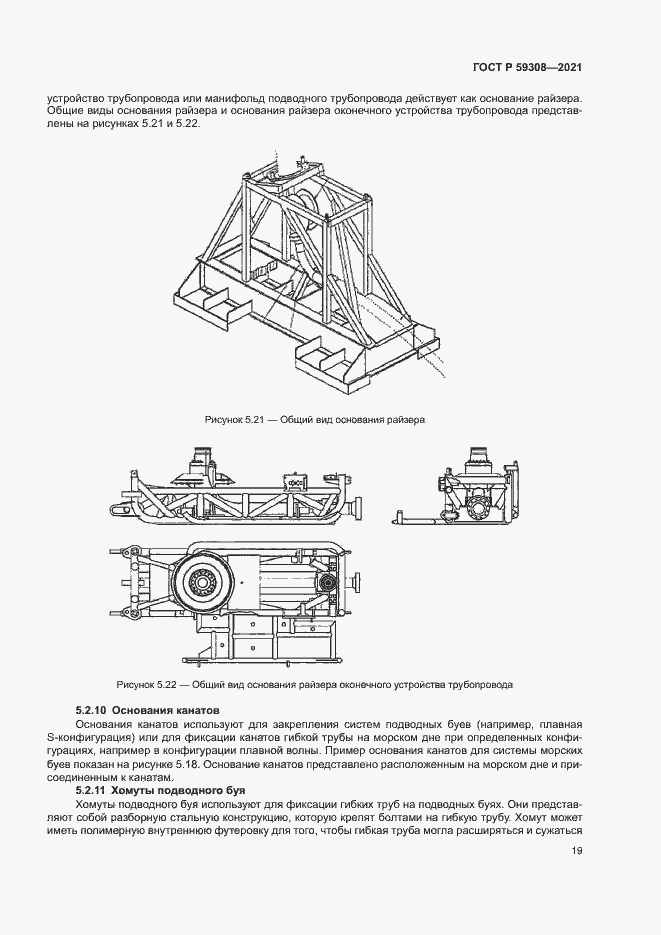 ГОСТ Р 59308—2021

устройство трубопровода или манифольд подводного трубопровода действует как основание райзера. Общие виды основания райзера и основания райзера оконечного устройства трубопровода представлены на рисунках 5.21 и 5.22.

Рисунок 5.21 — Общий вид основания райзера

Рисунок 5.22 — Общий вид основания райзера оконечного устройства трубопровода

5.2.10 Основания канатов

Основания канатов используют для закрепления систем подводных буев (например, плавная S-конфигурация) или для фиксации канатов гибкой трубы на морском дне при определенных конфигурациях, например в конфигурации плавной волны. Пример основания канатов для системы морских буев показан на рисунке 5.18. Основание канатов представлено расположенным на морском дне и присоединенным к канатам.

5.2.11 Хомуты подводного буя

Хомуты подводного буя используют для фиксации гибких труб на подводных буях. Они представляют собой разборную стальную конструкцию, которую крепят болтами на гибкую трубу. Хомут может иметь полимерную внутреннюю футеровку для того, чтобы гибкая труба могла расширяться и сужаться

19