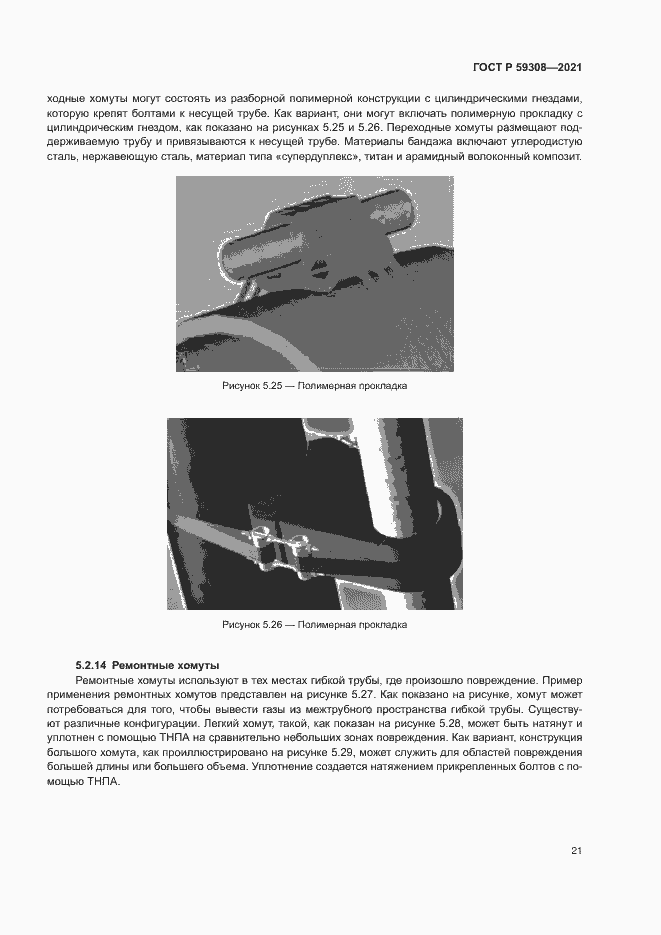 ГОСТ Р 59308—2021

ходные хомуты могут состоять из разборной полимерной конструкции с цилиндрическими гнездами, которую крепят болтами к несущей трубе. Как вариант, они могут включать полимерную прокладку с цилиндрическим гнездом, как показано на рисунках 5.25 и 5.26. Переходные хомуты размещают поддерживаемую трубу и привязываются к несущей трубе. Материалы бандажа включают углеродистую сталь, нержавеющую сталь, материал типа «супердуплекс», титан и арамидный волоконный композит.

Рисунок 5.25 — Полимерная прокладка

Рисунок 5.26 — Полимерная прокладка

5.2.14 Ремонтные хомуты

Ремонтные хомуты используют в тех местах гибкой трубы, где произошло повреждение. Пример применения ремонтных хомутов представлен на рисунке 5.27. Как показано на рисунке, хомут может потребоваться для того, чтобы вывести газы из межтрубного пространства гибкой трубы. Существуют различные конфигурации. Легкий хомут, такой, как показан на рисунке 5.28, может быть натянут и уплотнен с помощью ТНПА на сравнительно небольших зонах повреждения. Как вариант, конструкция большого хомута, как проиллюстрировано на рисунке 5.29, может служить для областей повреждения большей длины или большего объема. Уплотнение создается натяжением прикрепленных болтов с помощью ТНПА.

21