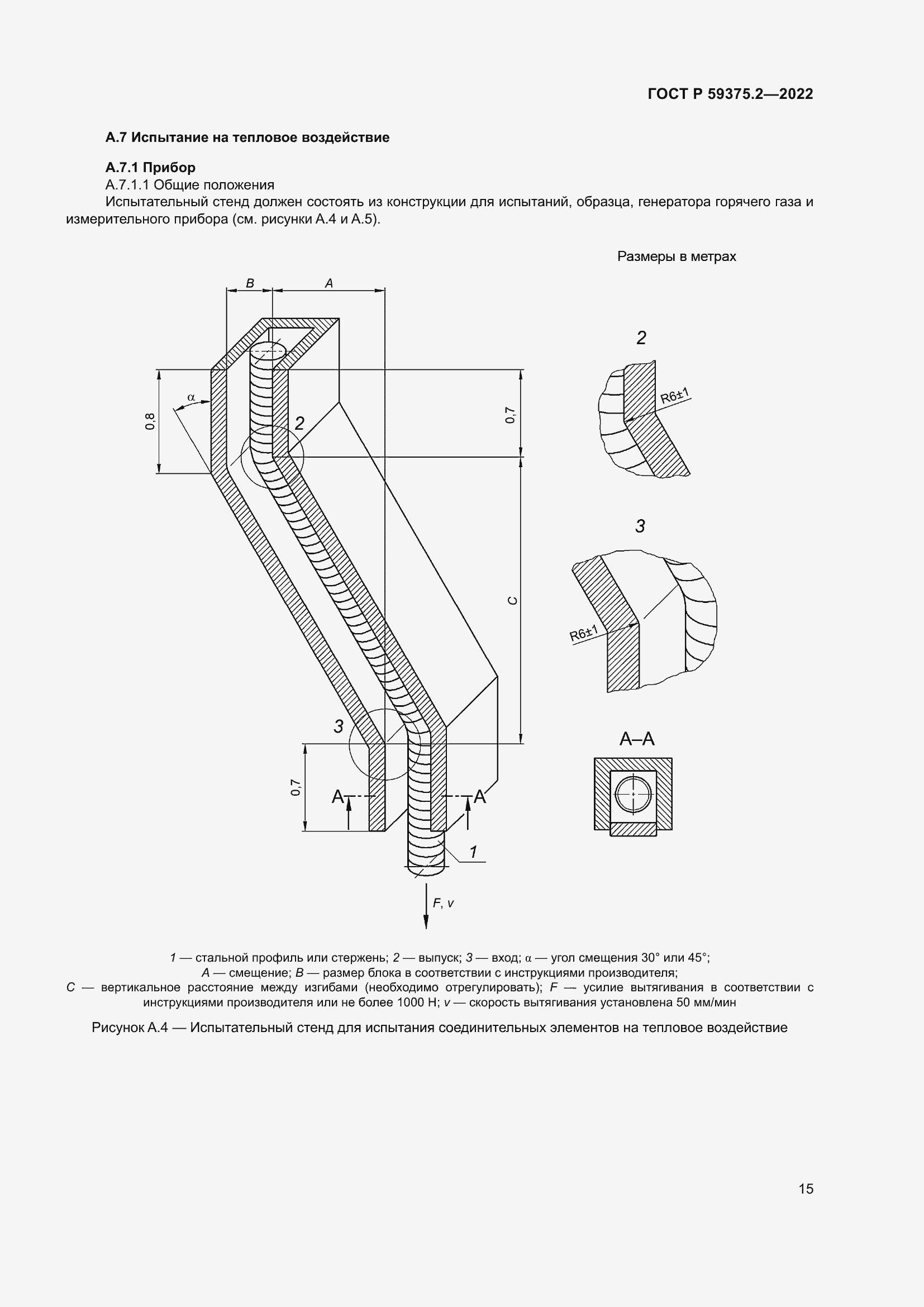 ГОСТ Р 59375.2—2022

А.7 Испытание на тепловое воздействие

А.7.1 Прибор

А.7.1.1 Общие положения

Испытательный стенд должен состоять из конструкции для испытаний, образца, генератора горячего газа и измерительного прибора (см. рисунки А.4 и А.5).

Размеры в метрах

B
A
α
0,8
2
0,7
C
3
0,7
A
A
1
F, v
2
R6±1
3
R6±1
A–A

1 — стальной профиль или стержень; 2 — выпуск; 3 — вход; α — угол смещения 30° или 45°;
A — смещение; B — размер блока в соответствии с инструкциями производителя;
C — вертикальное расстояние между изгибами (необходимо отрегулировать); F — усилие вытягивания в соответствии с инструкциями производителя или не более 1000 Н; v — скорость вытягивания установлена 50 мм/мин

Рисунок А.4 — Испытательный стенд для испытания соединительных элементов на тепловое воздействие

15