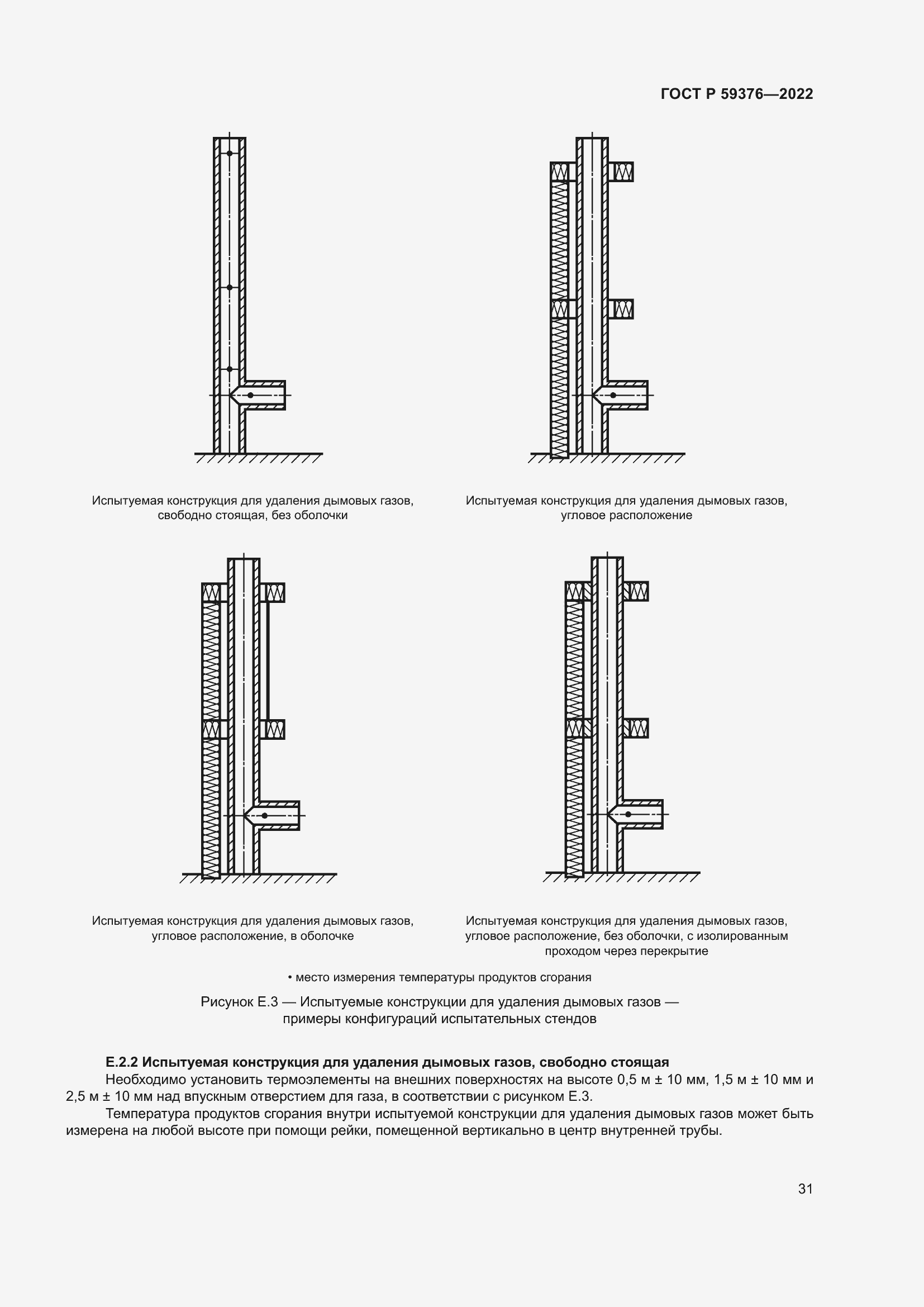 ГОСТ Р 59376—2022

Испытуемая конструкция для удаления дымовых газов, свободно стоящая, без оболочки

Испытуемая конструкция для удаления дымовых газов, угловое расположение

Испытуемая конструкция для удаления дымовых газов, угловое расположение, в оболочке

Испытуемая конструкция для удаления дымовых газов, угловое расположение, без оболочки, с изолированным проходом через перекрытие

• место измерения температуры продуктов сгорания

Рисунок Е.3 — Испытуемые конструкции для удаления дымовых газов — примеры конфигураций испытательных стендов

**Е.2.2 Испытуемая конструкция для удаления дымовых газов, свободно стоящая**

Необходимо установить термоэлементы на внешних поверхностях на высоте 0,5 м ± 10 мм, 1,5 м ± 10 мм и 2,5 м ± 10 мм над впускным отверстием для газа, в соответствии с рисунком Е.3.

Температура продуктов сгорания внутри испытуемой конструкции для удаления дымовых газов может быть измерена на любой высоте при помощи рейки, помещенной вертикально в центр внутренней трубы.

31