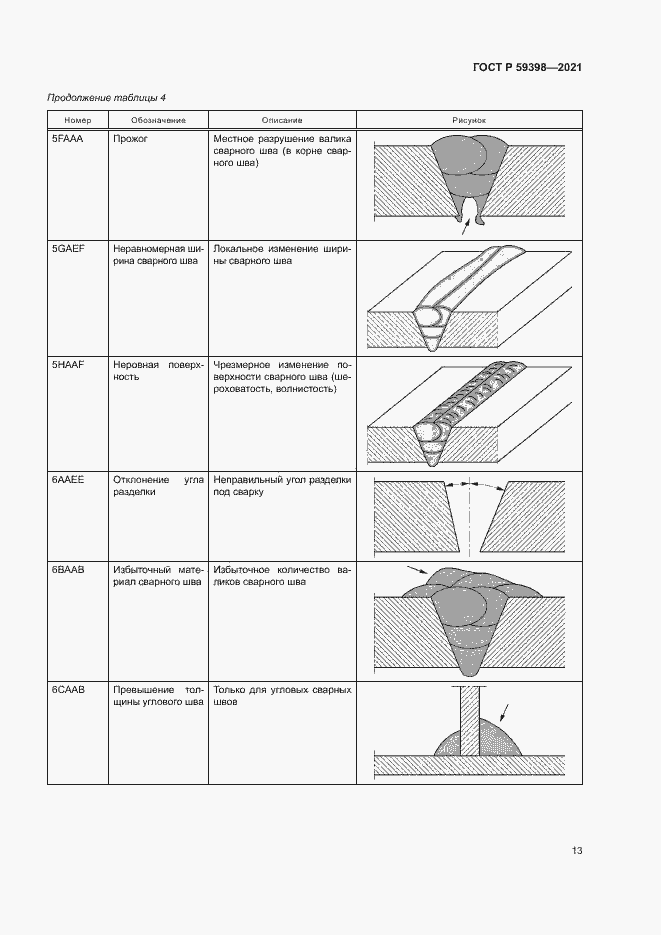 ГОСТ Р 59398—2021

Продолжение таблицы 4

| Номер | Обозначение | Описание | Рисунок |
|---|---|---|---|
| 5FAAA | Прожог | Местное разрушение валика сварного шва (в корне сварного шва) | |
| 5GAEF | Неравномерная ширина сварного шва | Локальное изменение ширины сварного шва | |
| 5HAAF | Неровная поверхность | Чрезмерное изменение поверхности сварного шва (шероховатость, волнистость) | |
| 6AAEE | Отклонение угла разделки | Неправильный угол разделки под сварку | |
| 6BAAB | Избыточный материал сварного шва | Избыточное количество валиков сварного шва | |
| 6CAAB | Превышение толщины углового шва | Только для угловых сварных швов | |

13