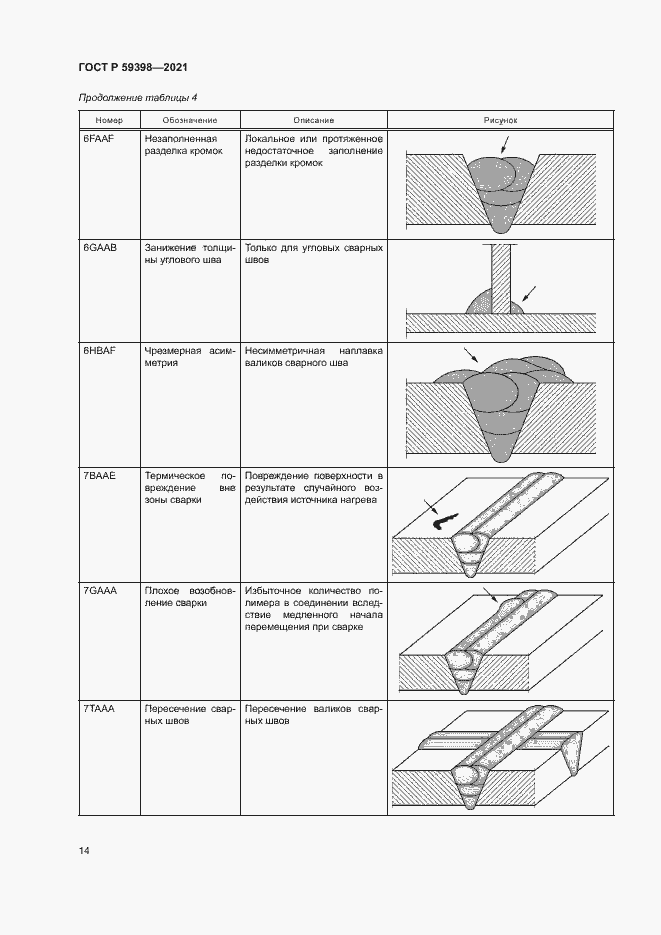 ГОСТ Р 59398—2021

Продолжение таблицы 4

| Номер | Обозначение | Описание | Рисунок |
|---|---|---|---|
| 6FAAF | Незаполненная разделка кромок | Локальное или протяженное недостаточное заполнение разделки кромок | |
| 6GAAB | Занижение толщины углового шва | Только для угловых сварных швов | |
| 6HBAF | Чрезмерная асимметрия | Несимметричная наплавка валиков сварного шва | |
| 7BAAE | Термическое повреждение вне зоны сварки | Повреждение поверхности в результате случайного воздействия источника нагрева | |
| 7GAAA | Плохое возобновление сварки | Избыточное количество полимера в соединении вследствие медленного начала перемещения при сварке | |
| 7TAAA | Пересечение сварных швов | Пересечение валиков сварных швов | |

14