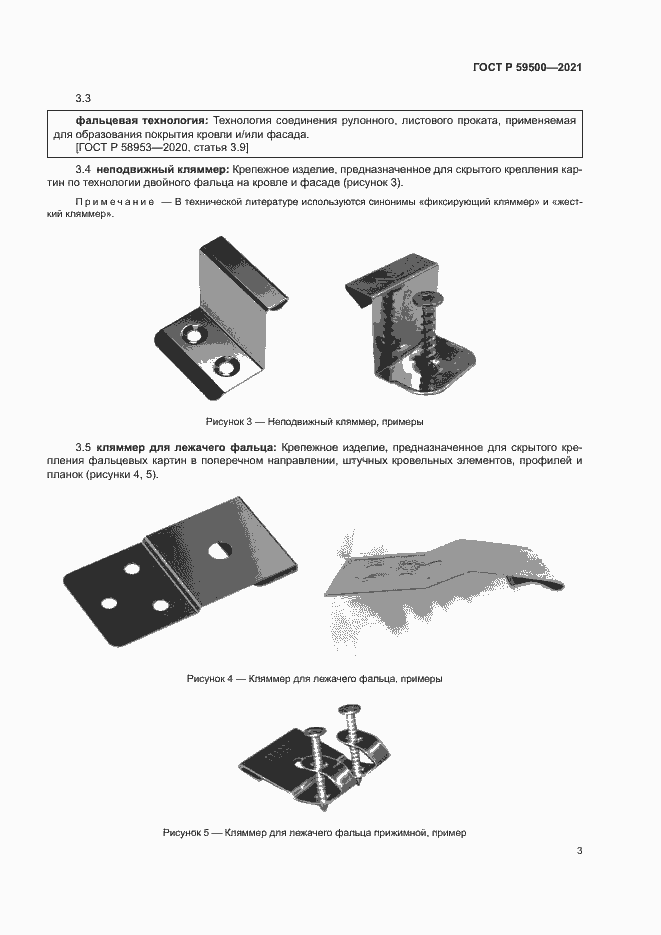 ГОСТ Р 59500—2021

3.3

фальцевая технология: Технология соединения рулонного, листового проката, применяемая для образования покрытия кровли и/или фасада.
[ГОСТ Р 58953—2020, статья 3.9]

3.4 неподвижный кляммер: Крепежное изделие, предназначенное для скрытого крепления картин по технологии двойного фальца на кровле и фасаде (рисунок 3).

Примечание — В технической литературе используются синонимы «фиксирующий кляммер» и «жесткий кляммер».

Рисунок 3 — Неподвижный кляммер, примеры

3.5 кляммер для лежачего фальца: Крепежное изделие, предназначенное для скрытого крепления фальцевых картин в поперечном направлении, штучных кровельных элементов, профилей и планок (рисунки 4, 5).

Рисунок 4 — Кляммер для лежачего фальца, примеры

Рисунок 5 — Кляммер для лежачего фальца прижимной, пример

3