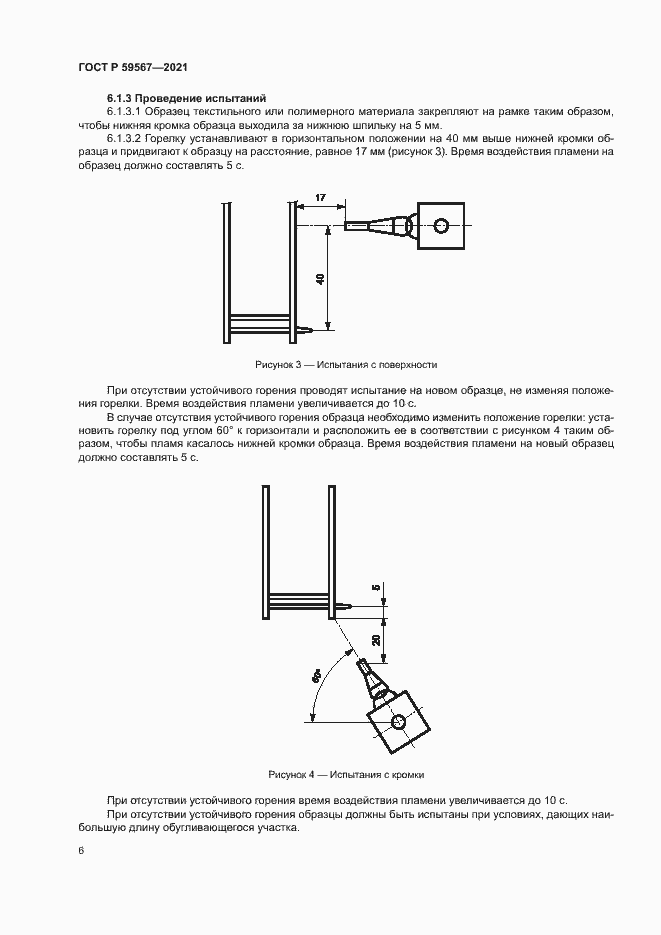 ГОСТ Р 59567—2021

6.1.3 Проведение испытаний

6.1.3.1 Образец текстильного или полимерного материала закрепляют на рамке таким образом, чтобы нижняя кромка образца выходила за нижнюю шпильку на 5 мм.

6.1.3.2 Горелку устанавливают в горизонтальном положении на 40 мм выше нижней кромки образца и придвигают к образцу на расстояние, равное 17 мм (рисунок 3). Время воздействия пламени на образец должно составлять 5 с.

17

40

Рисунок 3 — Испытания с поверхности

При отсутствии устойчивого горения проводят испытание на новом образце, не изменяя положения горелки. Время воздействия пламени увеличивается до 10 с.

В случае отсутствия устойчивого горения образца необходимо изменить положение горелки: установить горелку под углом 60° к горизонтали и расположить ее в соответствии с рисунком 4 таким образом, чтобы пламя касалось нижней кромки образца. Время воздействия пламени на новый образец должно составлять 5 с.

5

20

60°

Рисунок 4 — Испытания с кромки

При отсутствии устойчивого горения время воздействия пламени увеличивается до 10 с.

При отсутствии устойчивого горения образцы должны быть испытаны при условиях, дающих наибольшую длину обугливающегося участка.

6