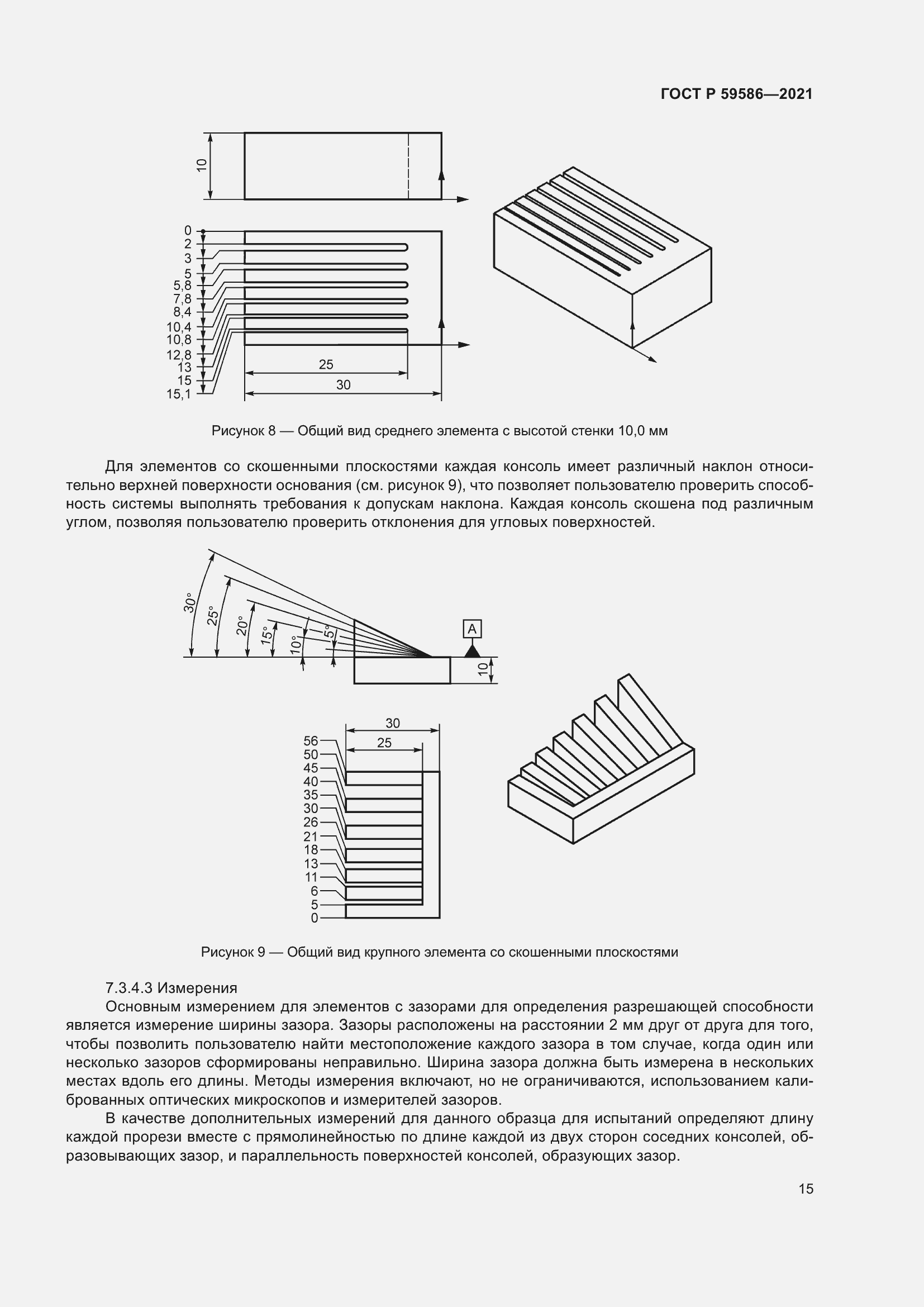 ГОСТ Р 59586—2021

10

0
2
3
5
5,8
7,8
8,4
10,4
10,8
12,8
13
15
15,1

25
30

Рисунок 8 — Общий вид среднего элемента с высотой стенки 10,0 мм

Для элементов со скошенными плоскостями каждая консоль имеет различный наклон относительно верхней поверхности основания (см. рисунок 9), что позволяет пользователю проверить способность системы выполнять требования к допускам наклона. Каждая консоль скошена под различным углом, позволяя пользователю проверить отклонения для угловых поверхностей.

30°
25°
20°
15°
10°
5°
A
10

30
25
56
50
45
40
35
30
26
21
18
13
11
6
5
0

Рисунок 9 — Общий вид крупного элемента со скошенными плоскостями

7.3.4.3 Измерения

Основным измерением для элементов с зазорами для определения разрешающей способности является измерение ширины зазора. Зазоры расположены на расстоянии 2 мм друг от друга для того, чтобы позволить пользователю найти местоположение каждого зазора в том случае, когда один или несколько зазоров сформированы неправильно. Ширина зазора должна быть измерена в нескольких местах вдоль его длины. Методы измерения включают, но не ограничиваются, использованием калиброванных оптических микроскопов и измерителей зазоров.

В качестве дополнительных измерений для данного образца для испытаний определяют длину каждой прорези вместе с прямолинейностью по длине каждой из двух сторон соседних консолей, образовывающих зазор, и параллельность поверхностей консолей, образующих зазор.

15