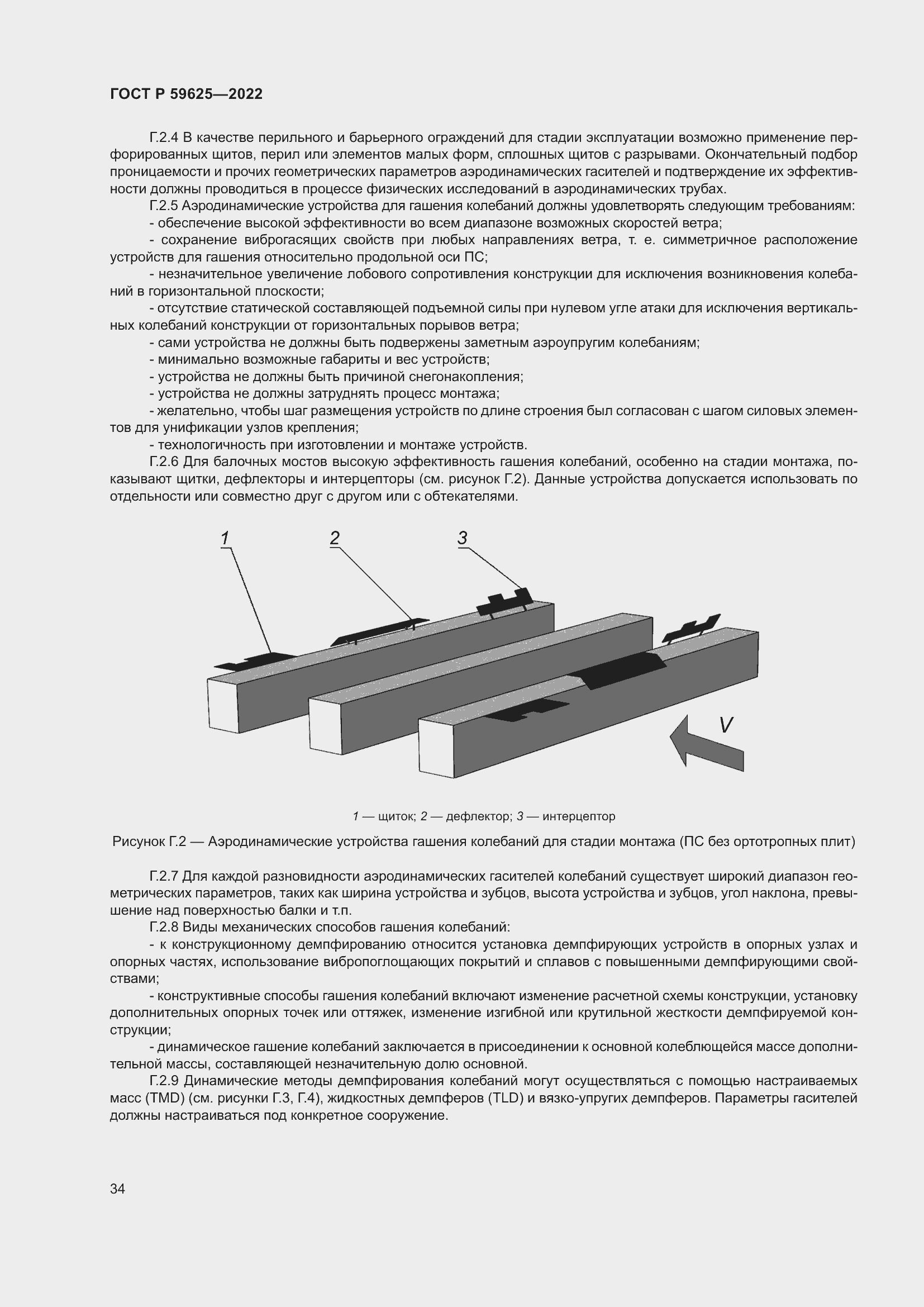 ГОСТ Р 59625—2022

Г.2.4 В качестве перильного и барьерного ограждений для стадии эксплуатации возможно применение перфорированных щитов, перил или элементов малых форм, сплошных щитов с разрывами. Окончательный подбор проницаемости и прочих геометрических параметров аэродинамических гасителей и подтверждение их эффективности должны проводиться в процессе физических исследований в аэродинамических трубах.

Г.2.5 Аэродинамические устройства для гашения колебаний должны удовлетворять следующим требованиям:

- обеспечение высокой эффективности во всем диапазоне возможных скоростей ветра;

- сохранение виброгасящих свойств при любых направлениях ветра, т. е. симметричное расположение устройств для гашения относительно продольной оси ПС;

- незначительное увеличение лобового сопротивления конструкции для исключения возникновения колебаний в горизонтальной плоскости;

- отсутствие статической составляющей подъемной силы при нулевом угле атаки для исключения вертикальных колебаний конструкции от горизонтальных порывов ветра;

- сами устройства не должны быть подвержены заметным аэроупругим колебаниям;

- минимально возможные габариты и вес устройств;

- устройства не должны быть причиной снегонакопления;

- устройства не должны затруднять процесс монтажа;

- желательно, чтобы шаг размещения устройств по длине строения был согласован с шагом силовых элементов для унификации узлов крепления;

- технологичность при изготовлении и монтаже устройств.

Г.2.6 Для балочных мостов высокую эффективность гашения колебаний, особенно на стадии монтажа, показывают щитки, дефлекторы и интерцепторы (см. рисунок Г.2). Данные устройства допускается использовать по отдельности или совместно друг с другом или с обтекателями.

1
2
3
V

1 — щиток; 2 — дефлектор; 3 — интерцептор

Рисунок Г.2 — Аэродинамические устройства гашения колебаний для стадии монтажа (ПС без ортотропных плит)

Г.2.7 Для каждой разновидности аэродинамических гасителей колебаний существует широкий диапазон геометрических параметров, таких как ширина устройства и зубцов, высота устройства и зубцов, угол наклона, превышение над поверхностью балки и т.п.

Г.2.8 Виды механических способов гашения колебаний:

- к конструкционному демпфированию относится установка демпфирующих устройств в опорных узлах и опорных частях, использование вибропоглощающих покрытий и сплавов с повышенными демпфирующими свойствами;

- конструктивные способы гашения колебаний включают изменение расчетной схемы конструкции, установку дополнительных опорных точек или оттяжек, изменение изгибной или крутильной жесткости демпфируемой конструкции;

- динамическое гашение колебаний заключается в присоединении к основной колеблющейся массе дополнительной массы, составляющей незначительную долю основной.

Г.2.9 Динамические методы демпфирования колебаний могут осуществляться с помощью настраиваемых масс (TMD) (см. рисунки Г.3, Г.4), жидкостных демпферов (TLD) и вязко-упругих демпферов. Параметры гасителей должны настраиваться под конкретное сооружение.

34