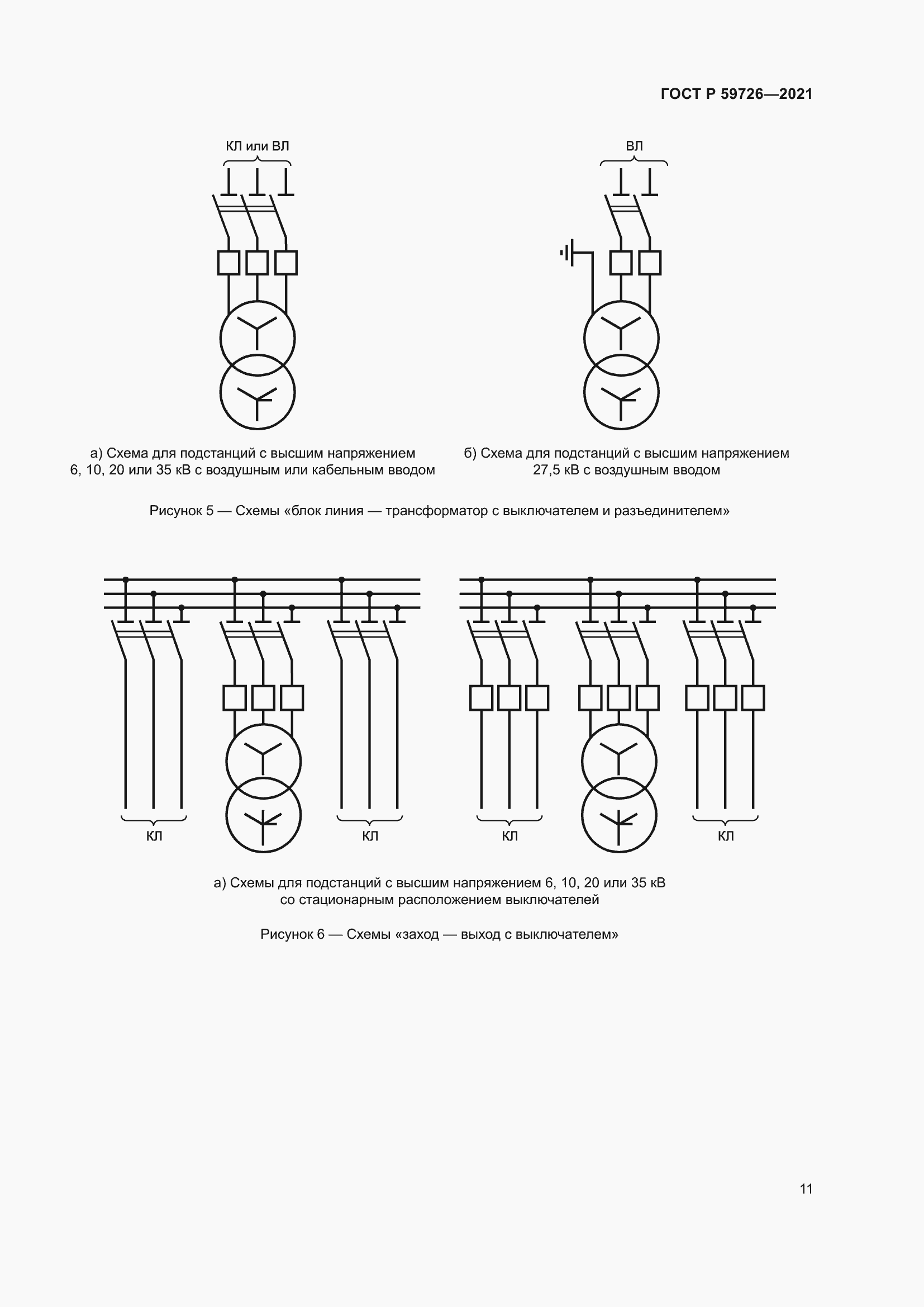 ГОСТ Р 59726—2021

КЛ или ВЛ

ВЛ

а) Схема для подстанций с высшим напряжением 6, 10, 20 или 35 кВ с воздушным или кабельным вводом

б) Схема для подстанций с высшим напряжением 27,5 кВ с воздушным вводом

Рисунок 5 — Схемы «блок линия — трансформатор с выключателем и разъединителем»

КЛ

КЛ

КЛ

КЛ

а) Схемы для подстанций с высшим напряжением 6, 10, 20 или 35 кВ со стационарным расположением выключателей

Рисунок 6 — Схемы «заход — выход с выключателем»

11