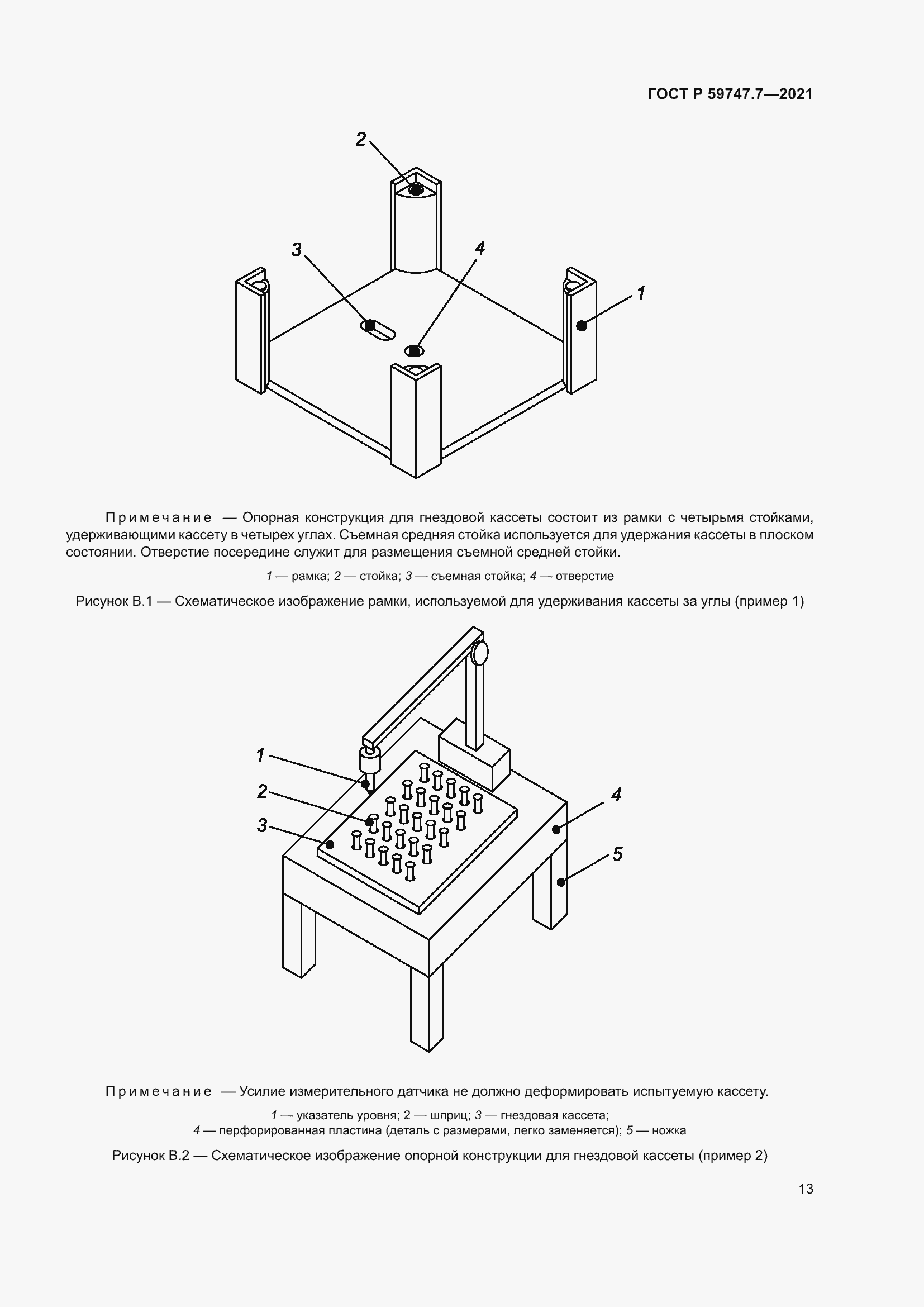 ГОСТ Р 59747.7—2021

2

3

4

1

Примечание — Опорная конструкция для гнездовой кассеты состоит из рамки с четырьмя стойками, удерживающими кассету в четырех углах. Съемная средняя стойка используется для удержания кассеты в плоском состоянии. Отверстие посередине служит для размещения съемной средней стойки.

1 — рамка; 2 — стойка; 3 — съемная стойка; 4 — отверстие

Рисунок В.1 — Схематическое изображение рамки, используемой для удерживания кассеты за углы (пример 1)

1

2

3

4

5

Примечание — Усилие измерительного датчика не должно деформировать испытуемую кассету.

1 — указатель уровня; 2 — шприц; 3 — гнездовая кассета;
4 — перфорированная пластина (деталь с размерами, легко заменяется); 5 — ножка

Рисунок В.2 — Схематическое изображение опорной конструкции для гнездовой кассеты (пример 2)

13