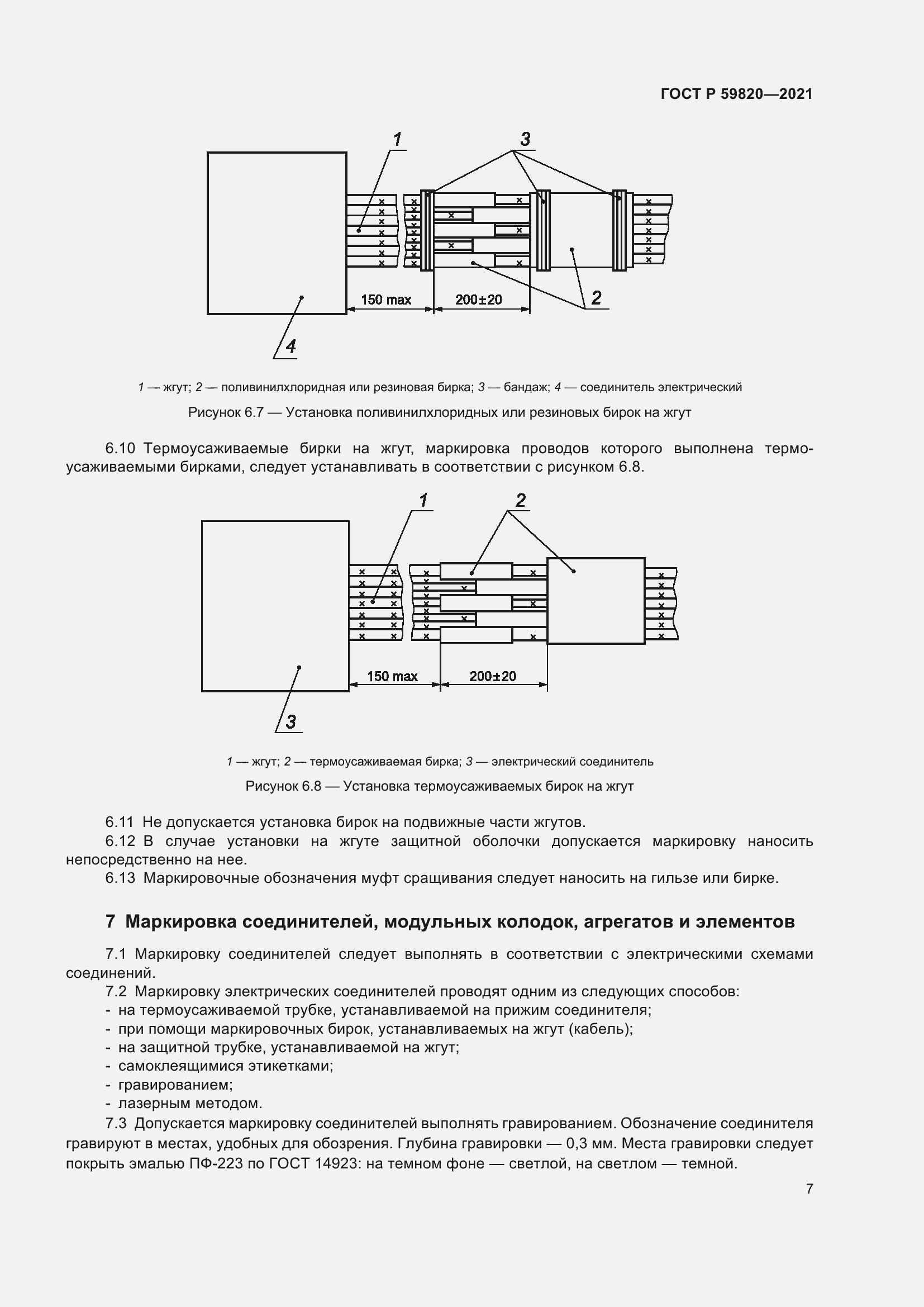 ГОСТ Р 59820—2021

1

3

150 max

200±20

2

4

1 — жгут; 2 — поливинилхлоридная или резиновая бирка; 3 — бандаж; 4 — соединитель электрический

Рисунок 6.7 — Установка поливинилхлоридных или резиновых бирок на жгут

6.10 Термоусаживаемые бирки на жгут, маркировка проводов которого выполнена термоусаживаемыми бирками, следует устанавливать в соответствии с рисунком 6.8.

1

2

150 max

200±20

3

1 — жгут; 2 — термоусаживаемая бирка; 3 — электрический соединитель

Рисунок 6.8 — Установка термоусаживаемых бирок на жгут

6.11 Не допускается установка бирок на подвижные части жгутов.

6.12 В случае установки на жгуте защитной оболочки допускается маркировку наносить непосредственно на нее.

6.13 Маркировочные обозначения муфт сращивания следует наносить на гильзе или бирке.

7 Маркировка соединителей, модульных колодок, агрегатов и элементов

7.1 Маркировку соединителей следует выполнять в соответствии с электрическими схемами соединений.

7.2 Маркировку электрических соединителей проводят одним из следующих способов:
- на термоусаживаемой трубке, устанавливаемой на прижим соединителя;
- при помощи маркировочных бирок, устанавливаемых на жгут (кабель);
- на защитной трубке, устанавливаемой на жгут;
- самоклеящимися этикетками;
- гравированием;
- лазерным методом.

7.3 Допускается маркировку соединителей выполнять гравированием. Обозначение соединителя гравируют в местах, удобных для обозрения. Глубина гравировки — 0,3 мм. Места гравировки следует покрыть эмалью ПФ-223 по ГОСТ 14923: на темном фоне — светлой, на светлом — темной.

7