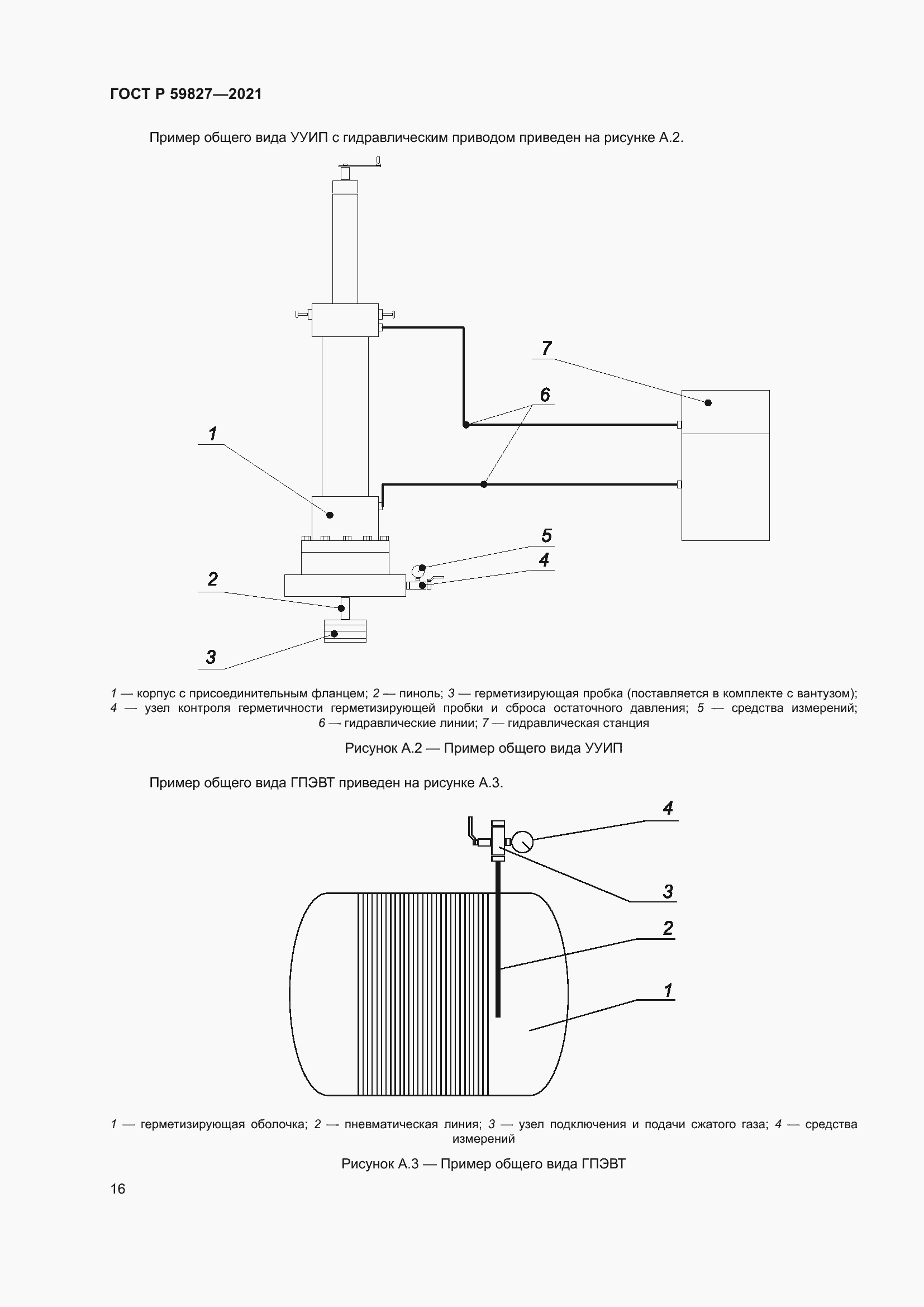 ГОСТ Р 59827—2021

Пример общего вида УУИП с гидравлическим приводом приведен на рисунке А.2.

7
6
1
5
4
2
3

1 — корпус с присоединительным фланцем; 2 — пиноль; 3 — герметизирующая пробка (поставляется в комплекте с вантузом); 4 — узел контроля герметичности герметизирующей пробки и сброса остаточного давления; 5 — средства измерений; 6 — гидравлические линии; 7 — гидравлическая станция

Рисунок А.2 — Пример общего вида УУИП

Пример общего вида ГПЭВТ приведен на рисунке А.3.

4
3
2
1

1 — герметизирующая оболочка; 2 — пневматическая линия; 3 — узел подключения и подачи сжатого газа; 4 — средства измерений

Рисунок А.3 — Пример общего вида ГПЭВТ

16