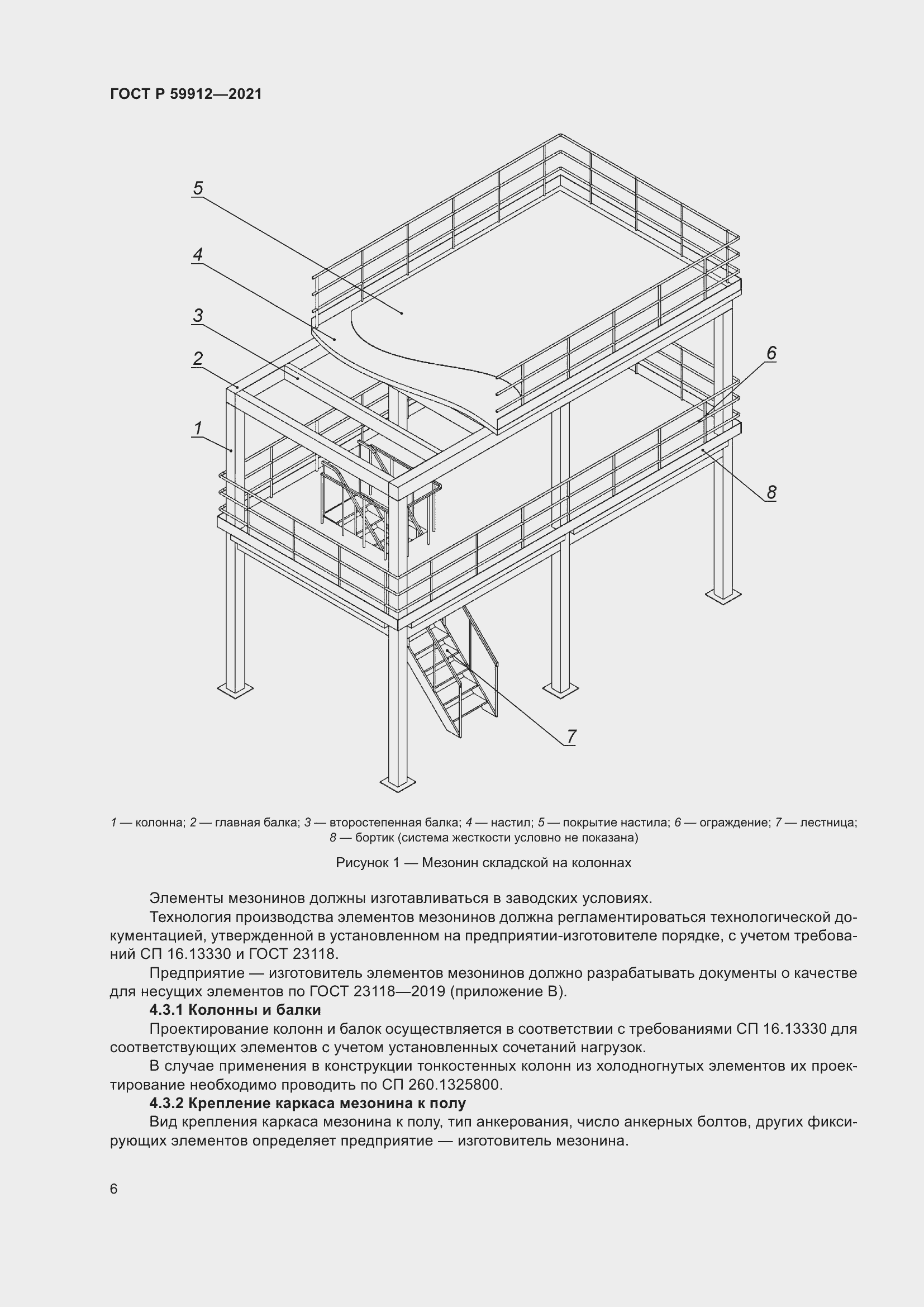 ГОСТ Р 59912—2021

5

4

3

2

1

6

8

7

1 — колонна; 2 — главная балка; 3 — второстепенная балка; 4 — настил; 5 — покрытие настила; 6 — ограждение; 7 — лестница; 8 — бортик (система жесткости условно не показана)

Рисунок 1 — Мезонин складской на колоннах

Элементы мезонинов должны изготавливаться в заводских условиях.

Технология производства элементов мезонинов должна регламентироваться технологической документацией, утвержденной в установленном на предприятии-изготовителе порядке, с учетом требований СП 16.13330 и ГОСТ 23118.

Предприятие — изготовитель элементов мезонинов должно разрабатывать документы о качестве для несущих элементов по ГОСТ 23118—2019 (приложение В).

4.3.1 Колонны и балки

Проектирование колонн и балок осуществляется в соответствии с требованиями СП 16.13330 для соответствующих элементов с учетом установленных сочетаний нагрузок.

В случае применения в конструкции тонкостенных колонн из холодногнутых элементов их проектирование необходимо проводить по СП 260.1325800.

4.3.2 Крепление каркаса мезонина к полу

Вид крепления каркаса мезонина к полу, тип анкерования, число анкерных болтов, других фиксирующих элементов определяет предприятие — изготовитель мезонина.

6