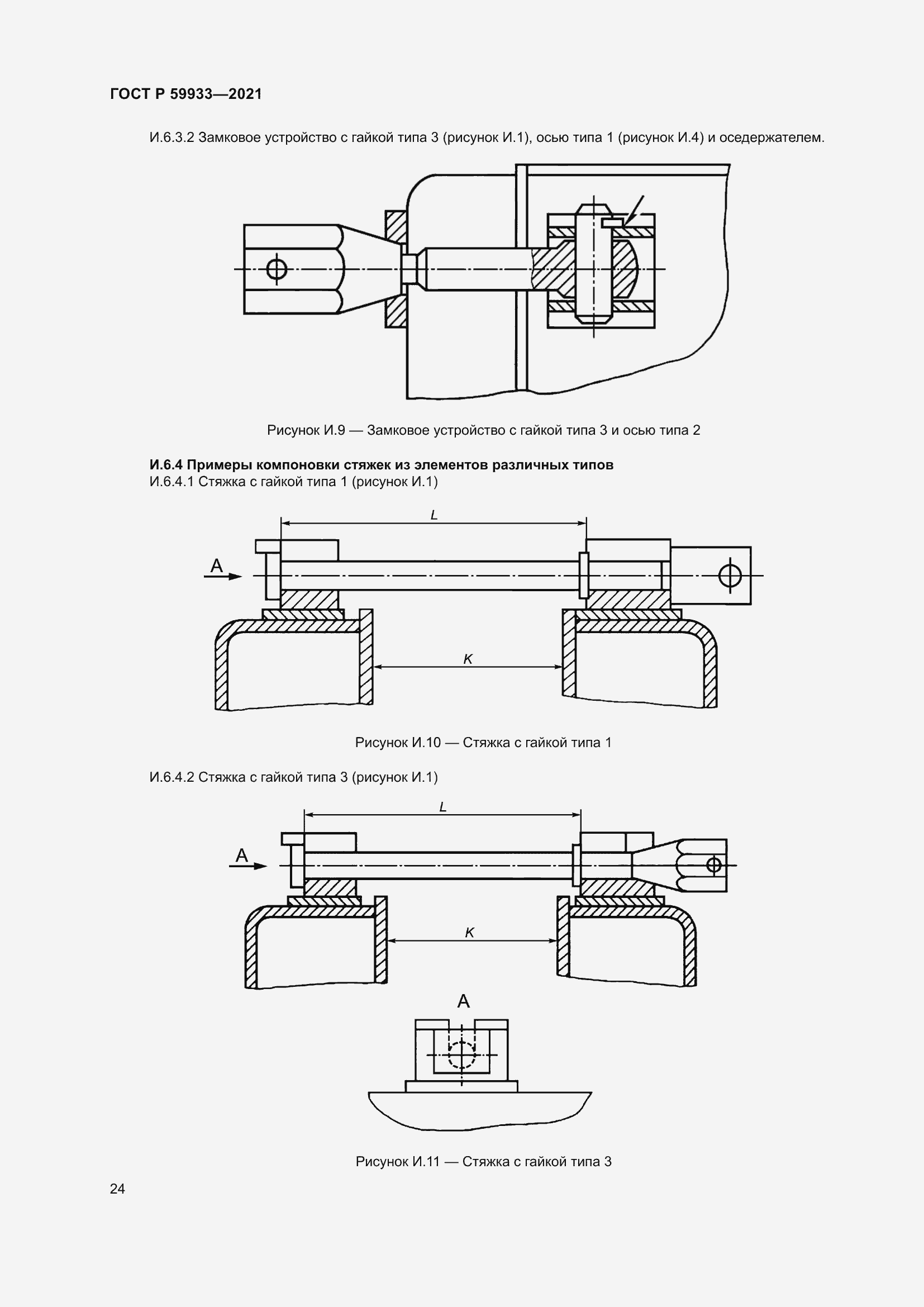 ГОСТ Р 59933—2021

И.6.3.2 Замковое устройство с гайкой типа 3 (рисунок И.1), осью типа 1 (рисунок И.4) и оседержателем.

Рисунок И.9 — Замковое устройство с гайкой типа 3 и осью типа 2

И.6.4 Примеры компоновки стяжек из элементов различных типов

И.6.4.1 Стяжка с гайкой типа 1 (рисунок И.1)

L

A

K

Рисунок И.10 — Стяжка с гайкой типа 1

И.6.4.2 Стяжка с гайкой типа 3 (рисунок И.1)

L

A

K

A

Рисунок И.11 — Стяжка с гайкой типа 3

24