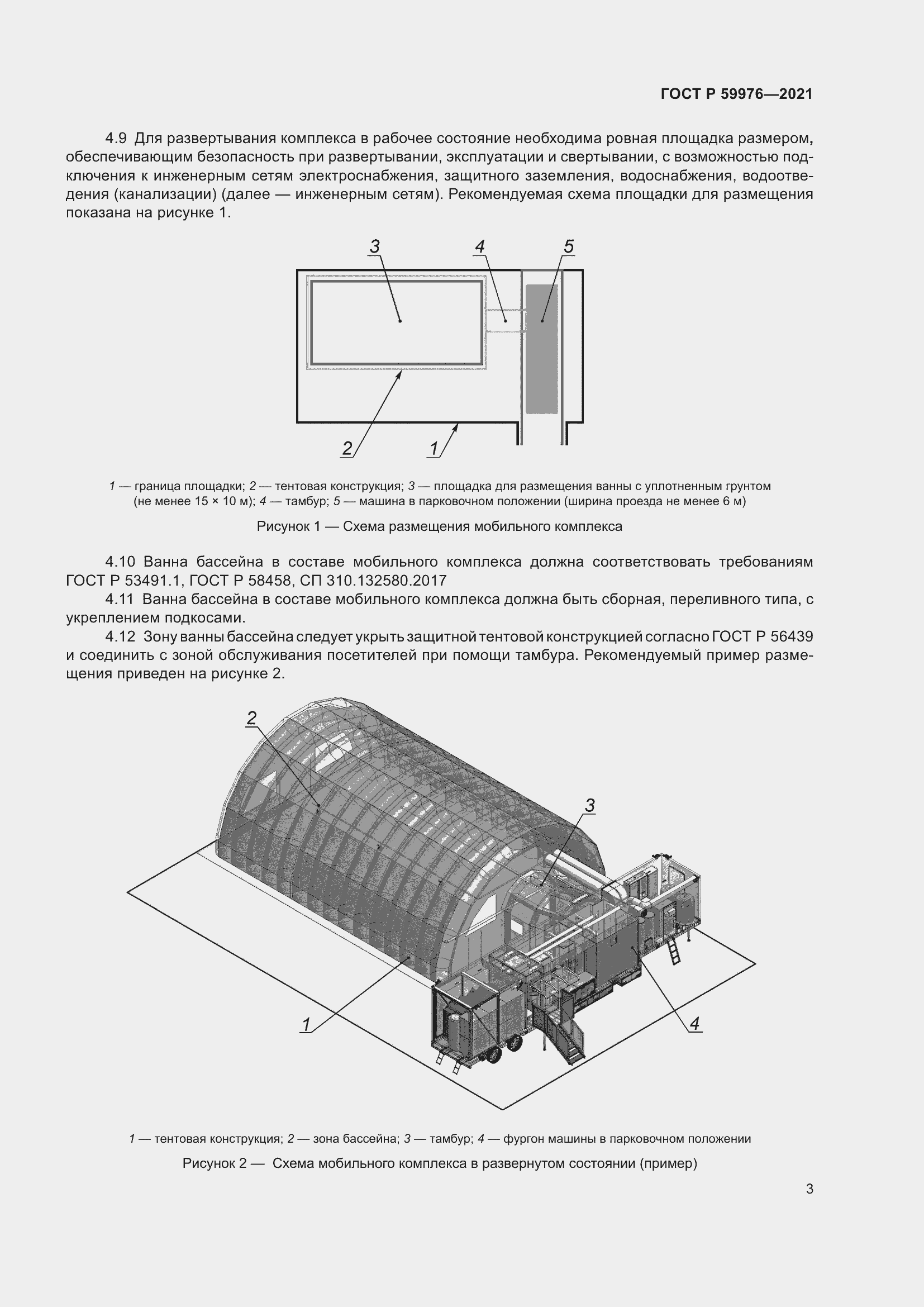 ГОСТ Р 59976—2021

4.9 Для развертывания комплекса в рабочее состояние необходима ровная площадка размером, обеспечивающим безопасность при развертывании, эксплуатации и свертывании, с возможностью подключения к инженерным сетям электроснабжения, защитного заземления, водоснабжения, водоотведения (канализации) (далее — инженерным сетям). Рекомендуемая схема площадки для размещения показана на рисунке 1.

3 4 5

2 1

1 — граница площадки; 2 — тентовая конструкция; 3 — площадка для размещения ванны с уплотненным грунтом (не менее 15 × 10 м); 4 — тамбур; 5 — машина в парковочном положении (ширина проезда не менее 6 м)

Рисунок 1 — Схема размещения мобильного комплекса

4.10 Ванна бассейна в составе мобильного комплекса должна соответствовать требованиям ГОСТ Р 53491.1, ГОСТ Р 58458, СП 310.132580.2017

4.11 Ванна бассейна в составе мобильного комплекса должна быть сборная, переливного типа, с укреплением подкосами.

4.12 Зону ванны бассейна следует укрыть защитной тентовой конструкцией согласно ГОСТ Р 56439 и соединить с зоной обслуживания посетителей при помощи тамбура. Рекомендуемый пример размещения приведен на рисунке 2.

2

3

1

4

1 — тентовая конструкция; 2 — зона бассейна; 3 — тамбур; 4 — фургон машины в парковочном положении

Рисунок 2 — Схема мобильного комплекса в развернутом состоянии (пример)

3