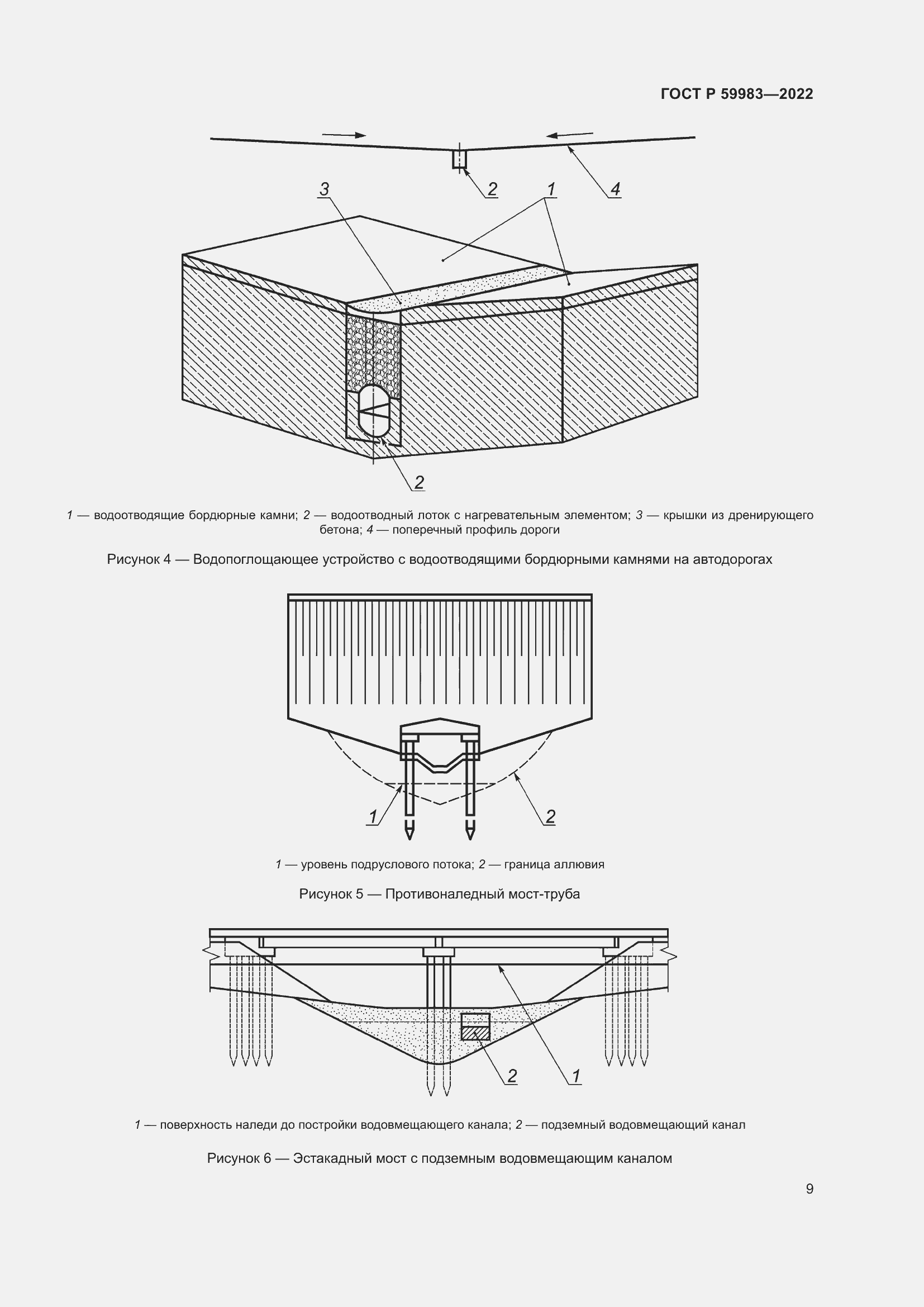 ГОСТ Р 59983—2022

2
4
3
1
2

1 — водоотводящие бордюрные камни; 2 — водоотводный лоток с нагревательным элементом; 3 — крышки из дренирующего бетона; 4 — поперечный профиль дороги

Рисунок 4 — Водопоглощающее устройство с водоотводящими бордюрными камнями на автодорогах

1
2

1 — уровень подруслового потока; 2 — граница аллювия

Рисунок 5 — Противоналедный мост-труба

2
1

1 — поверхность наледи до постройки водовмещающего канала; 2 — подземный водовмещающий канал

Рисунок 6 — Эстакадный мост с подземным водовмещающим каналом

9