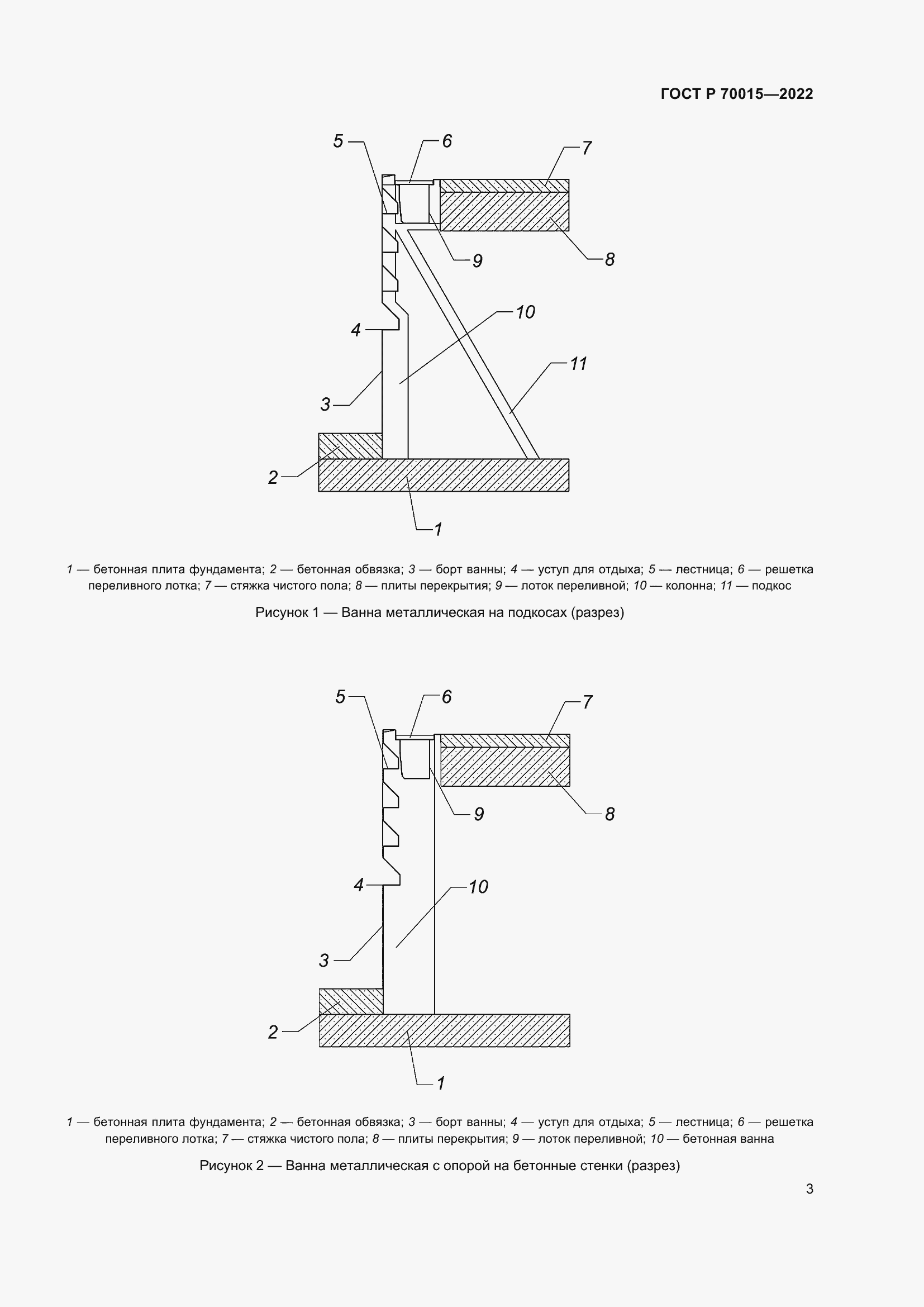 ГОСТ Р 70015—2022

5
6
7
9
8
10
4
11
3
2
1

1 — бетонная плита фундамента; 2 — бетонная обвязка; 3 — борт ванны; 4 — уступ для отдыха; 5 — лестница; 6 — решетка переливного лотка; 7 — стяжка чистого пола; 8 — плиты перекрытия; 9 — лоток переливной; 10 — колонна; 11 — подкос

Рисунок 1 — Ванна металлическая на подкосах (разрез)

5
6
7
9
8
4
10
3
2
1

1 — бетонная плита фундамента; 2 — бетонная обвязка; 3 — борт ванны; 4 — уступ для отдыха; 5 — лестница; 6 — решетка переливного лотка; 7 — стяжка чистого пола; 8 — плиты перекрытия; 9 — лоток переливной; 10 — бетонная ванна

Рисунок 2 — Ванна металлическая с опорой на бетонные стенки (разрез)

3