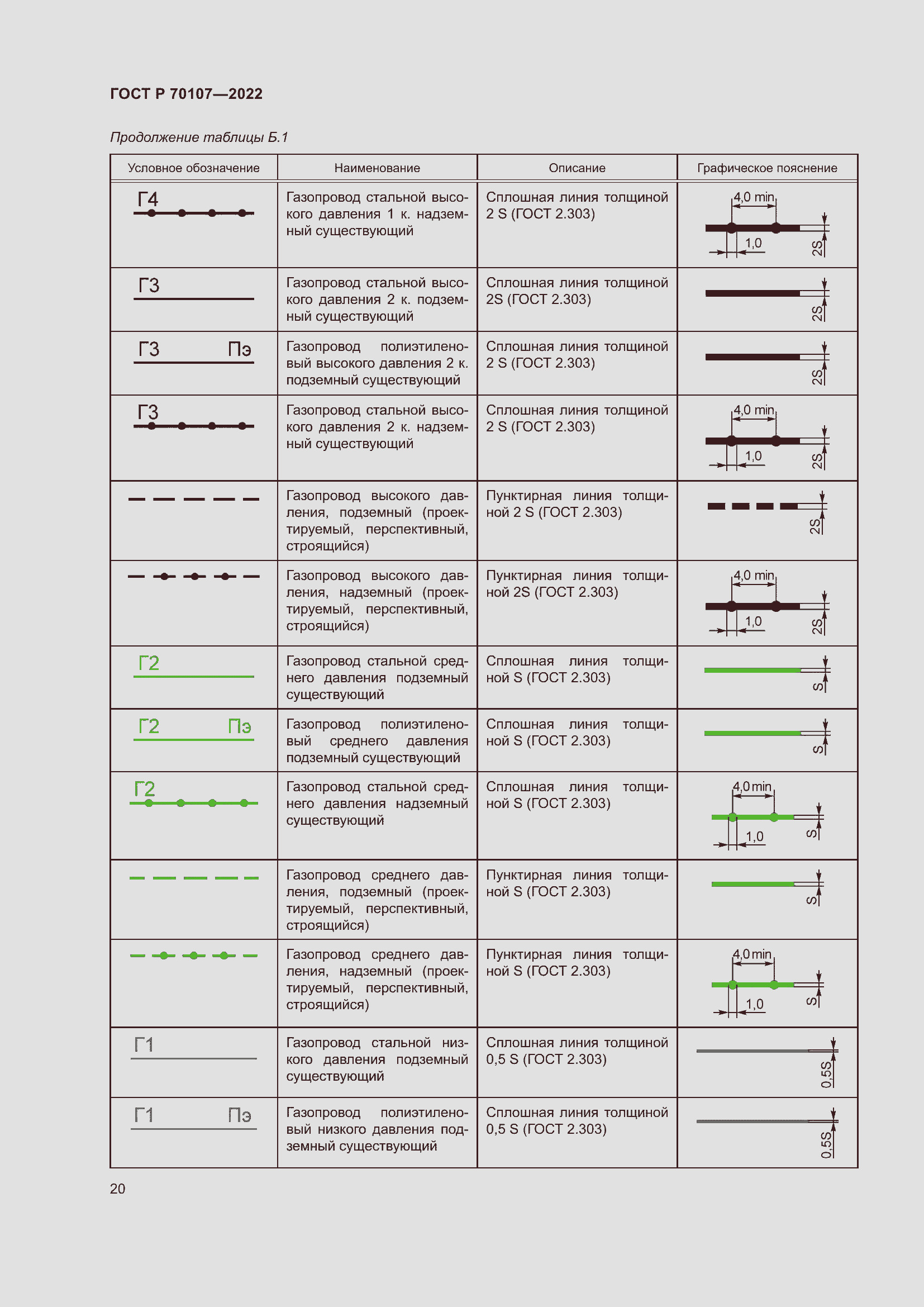 ГОСТ Р 70107—2022

Продолжение таблицы Б.1

| Условное обозначение | Наименование | Описание | Графическое пояснение |
|---|---|---|---|
| Г4 | Газопровод стальной высокого давления 1 к. надземный существующий | Сплошная линия толщиной 2 S (ГОСТ 2.303) | 4,0 min 1,0 2S |
| Г3 | Газопровод стальной высокого давления 2 к. подземный существующий | Сплошная линия толщиной 2S (ГОСТ 2.303) | 2S |
| Г3 Пэ | Газопровод полиэтиленовый высокого давления 2 к. подземный существующий | Сплошная линия толщиной 2 S (ГОСТ 2.303) | 2S |
| Г3 | Газопровод стальной высокого давления 2 к. надземный существующий | Сплошная линия толщиной 2 S (ГОСТ 2.303) | 4,0 min 1,0 2S |
| | Газопровод высокого давления, подземный (проектируемый, перспективный, строящийся) | Пунктирная линия толщиной 2 S (ГОСТ 2.303) | 2S |
| | Газопровод высокого давления, надземный (проектируемый, перспективный, строящийся) | Пунктирная линия толщиной 2S (ГОСТ 2.303) | 4,0 min 1,0 2S |
| Г2 | Газопровод стальной среднего давления подземный существующий | Сплошная линия толщиной S (ГОСТ 2.303) | S |
| Г2 Пэ | Газопровод полиэтиленовый среднего давления подземный существующий | Сплошная линия толщиной S (ГОСТ 2.303) | S |
| Г2 | Газопровод стальной среднего давления надземный существующий | Сплошная линия толщиной S (ГОСТ 2.303) | 4,0 min 1,0 S |
| | Газопровод среднего давления, подземный (проектируемый, перспективный, строящийся) | Пунктирная линия толщиной S (ГОСТ 2.303) | S |
| | Газопровод среднего давления, надземный (проектируемый, перспективный, строящийся) | Пунктирная линия толщиной S (ГОСТ 2.303) | 4,0 min 1,0 S |
| Г1 | Газопровод стальной низкого давления подземный существующий | Сплошная линия толщиной 0,5 S (ГОСТ 2.303) | 0,5S |
| Г1 Пэ | Газопровод полиэтиленовый низкого давления подземный существующий | Сплошная линия толщиной 0,5 S (ГОСТ 2.303) | 0,5S |

20