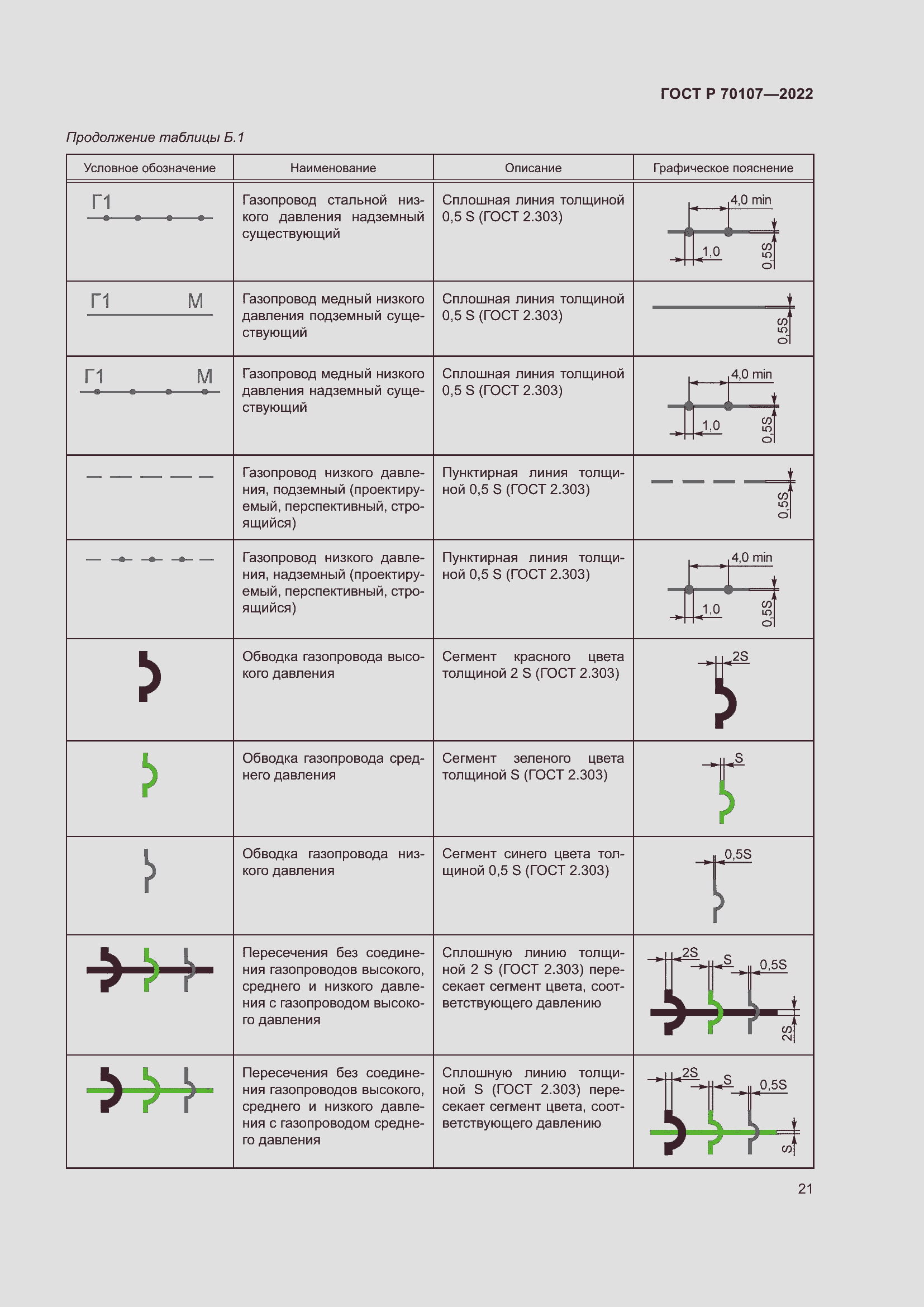 ГОСТ Р 70107—2022

Продолжение таблицы Б.1

| Условное обозначение | Наименование | Описание | Графическое пояснение |
|---|---|---|---|
| Г1 | Газопровод стальной низкого давления надземный существующий | Сплошная линия толщиной 0,5 S (ГОСТ 2.303) | 4,0 min 1,0 0,5S |
| Г1 М | Газопровод медный низкого давления подземный существующий | Сплошная линия толщиной 0,5 S (ГОСТ 2.303) | 0,5S |
| Г1 М | Газопровод медный низкого давления надземный существующий | Сплошная линия толщиной 0,5 S (ГОСТ 2.303) | 4,0 min 1,0 0,5S |
| | Газопровод низкого давления, подземный (проектируемый, перспективный, строящийся) | Пунктирная линия толщиной 0,5 S (ГОСТ 2.303) | 0,5S |
| | Газопровод низкого давления, надземный (проектируемый, перспективный, строящийся) | Пунктирная линия толщиной 0,5 S (ГОСТ 2.303) | 4,0 min 1,0 0,5S |
| | Обводка газопровода высокого давления | Сегмент красного цвета толщиной 2 S (ГОСТ 2.303) | 2S |
| | Обводка газопровода среднего давления | Сегмент зеленого цвета толщиной S (ГОСТ 2.303) | S |
| | Обводка газопровода низкого давления | Сегмент синего цвета толщиной 0,5 S (ГОСТ 2.303) | 0,5S |
| | Пересечения без соединения газопроводов высокого, среднего и низкого давления с газопроводом высокого давления | Сплошную линию толщиной 2 S (ГОСТ 2.303) пересекает сегмент цвета, соответствующего давлению | 2S S 0,5S 2S |
| | Пересечения без соединения газопроводов высокого, среднего и низкого давления с газопроводом среднего давления | Сплошную линию толщиной S (ГОСТ 2.303) пересекает сегмент цвета, соответствующего давлению | 2S S 0,5S S |

21