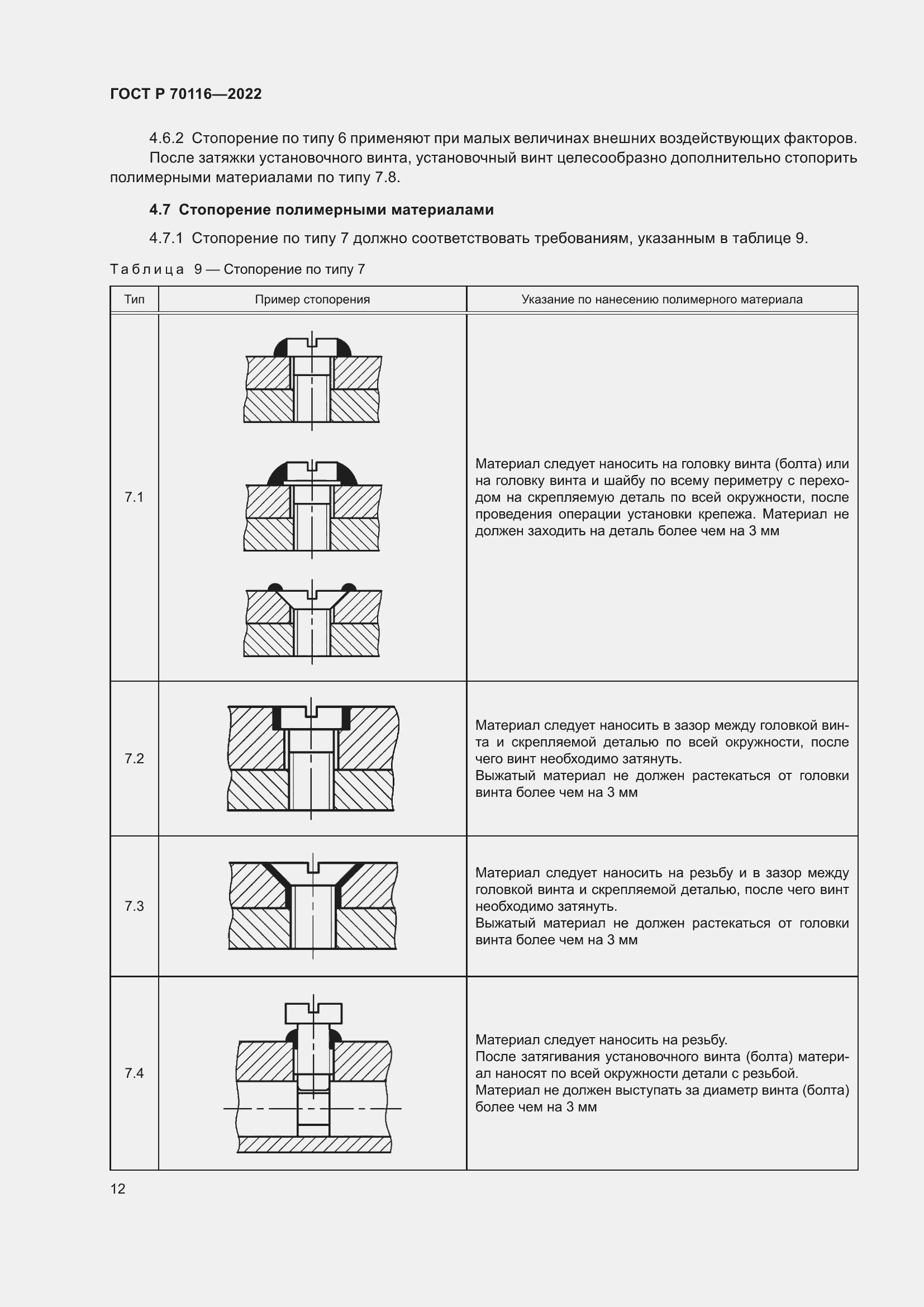 ГОСТ Р 70116—2022

4.6.2 Стопорение по типу 6 применяют при малых величинах внешних воздействующих факторов. После затяжки установочного винта, установочный винт целесообразно дополнительно стопорить полимерными материалами по типу 7.8.

4.7 Стопорение полимерными материалами

4.7.1 Стопорение по типу 7 должно соответствовать требованиям, указанным в таблице 9.

Таблица 9 — Стопорение по типу 7

| Тип | Пример стопорения | Указание по нанесению полимерного материала |
|---|---|---|
| 7.1 | | Материал следует наносить на головку винта (болта) или на головку винта и шайбу по всему периметру с переходом на скрепляемую деталь по всей окружности, после проведения операции установки крепежа. Материал не должен заходить на деталь более чем на 3 мм |
| 7.2 | | Материал следует наносить в зазор между головкой винта и скрепляемой деталью по всей окружности, после чего винт необходимо затянуть. Выжатый материал не должен растекаться от головки винта более чем на 3 мм |
| 7.3 | | Материал следует наносить на резьбу и в зазор между головкой винта и скрепляемой деталью, после чего винт необходимо затянуть. Выжатый материал не должен растекаться от головки винта более чем на 3 мм |
| 7.4 | | Материал следует наносить на резьбу. После затягивания установочного винта (болта) материал наносят по всей окружности детали с резьбой. Материал не должен выступать за диаметр винта (болта) более чем на 3 мм |

12