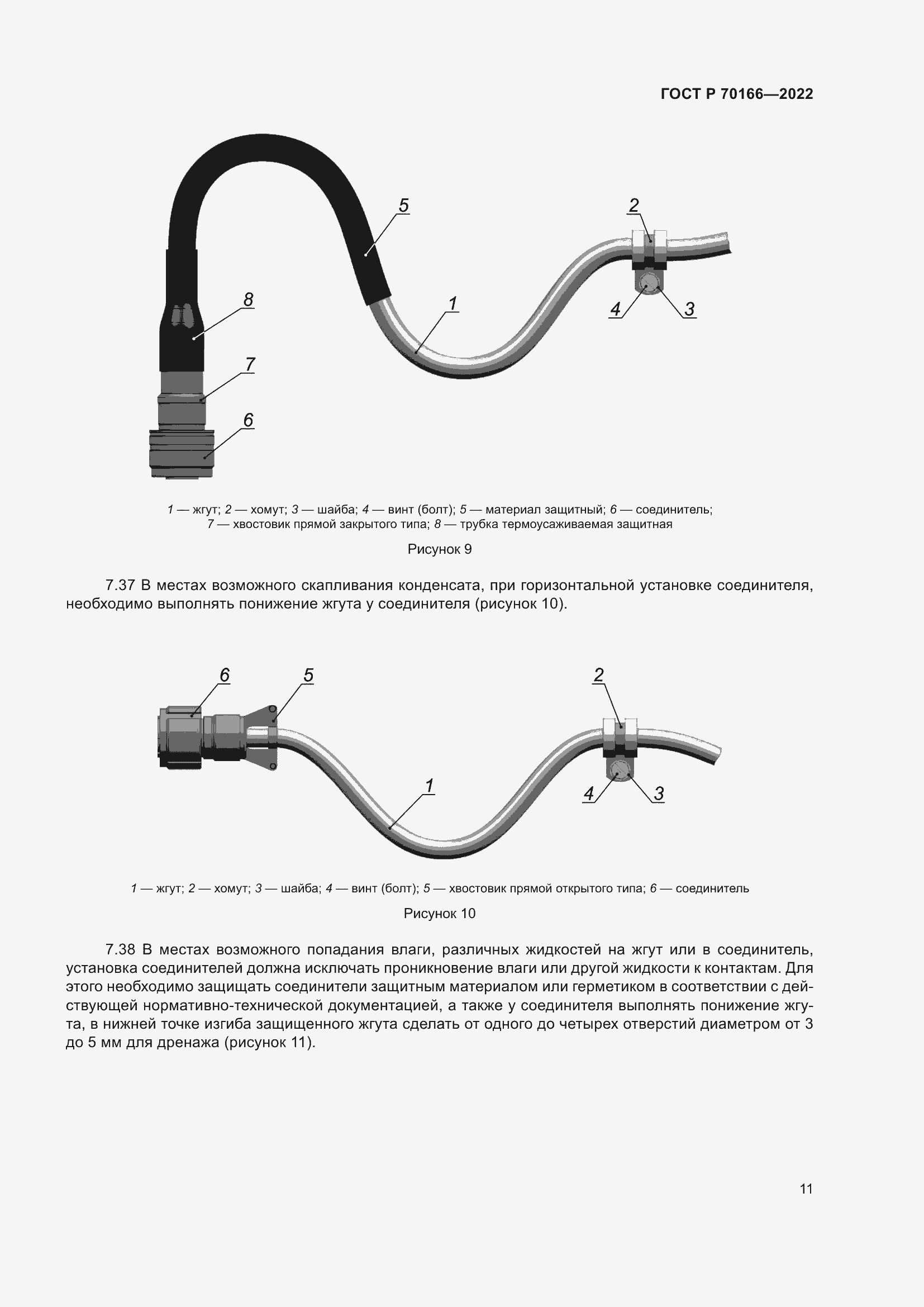 ГОСТ Р 70166—2022

5

2

8

1

4

3

7

6

1 — жгут; 2 — хомут; 3 — шайба; 4 — винт (болт); 5 — материал защитный; 6 — соединитель; 7 — хвостовик прямой закрытого типа; 8 — трубка термоусаживаемая защитная

Рисунок 9

7.37 В местах возможного скапливания конденсата, при горизонтальной установке соединителя, необходимо выполнять понижение жгута у соединителя (рисунок 10).

6

5

2

1

4

3

1 — жгут; 2 — хомут; 3 — шайба; 4 — винт (болт); 5 — хвостовик прямой открытого типа; 6 — соединитель

Рисунок 10

7.38 В местах возможного попадания влаги, различных жидкостей на жгут или в соединитель, установка соединителей должна исключать проникновение влаги или другой жидкости к контактам. Для этого необходимо защищать соединители защитным материалом или герметиком в соответствии с действующей нормативно-технической документацией, а также у соединителя выполнять понижение жгута, в нижней точке изгиба защищенного жгута сделать от одного до четырех отверстий диаметром от 3 до 5 мм для дренажа (рисунок 11).

11