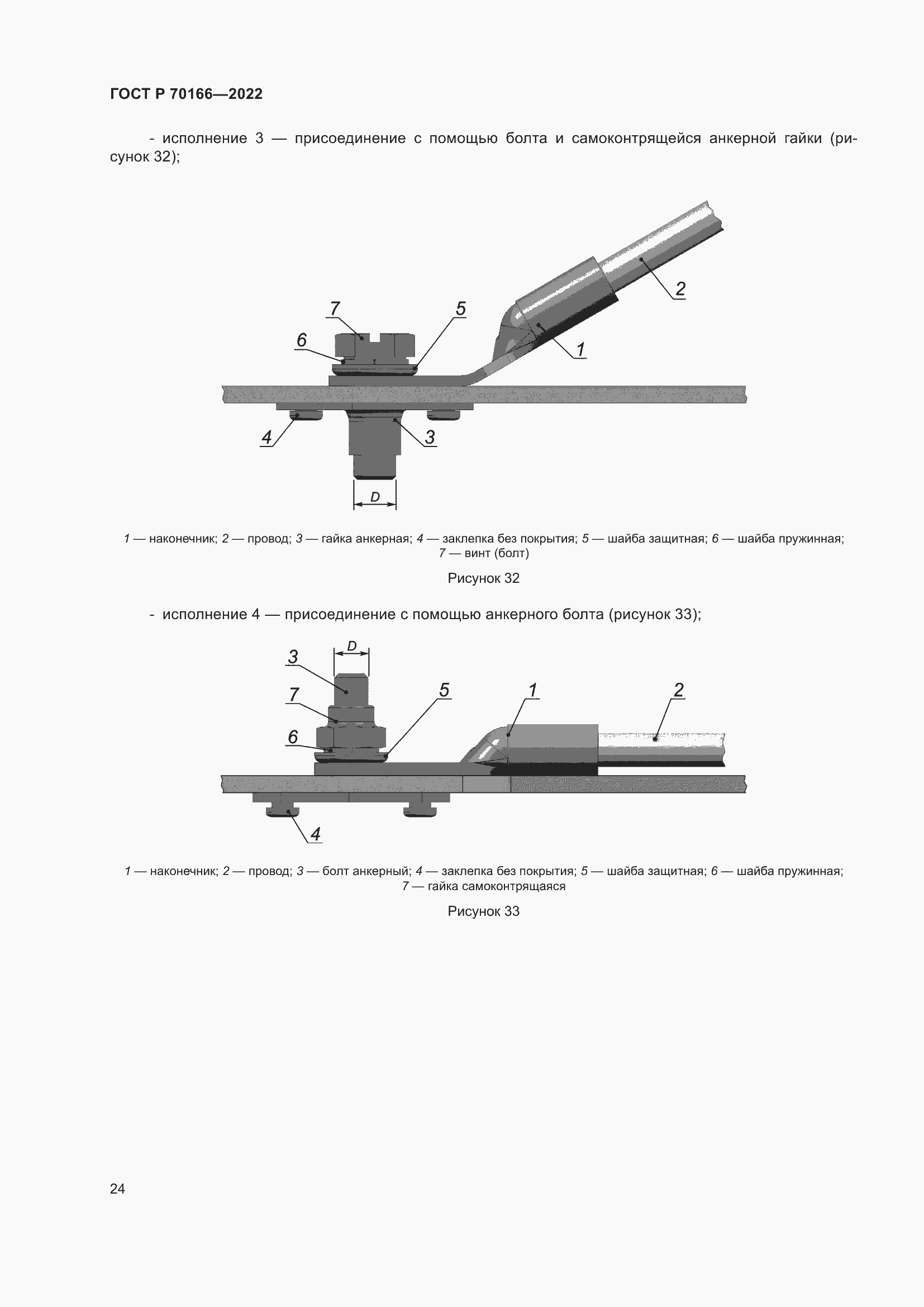 ГОСТ Р 70166—2022

- исполнение 3 — присоединение с помощью болта и самоконтрящейся анкерной гайки (рисунок 32);

7
5
6
2
1
4
3
D

1 — наконечник; 2 — провод; 3 — гайка анкерная; 4 — заклепка без покрытия; 5 — шайба защитная; 6 — шайба пружинная; 7 — винт (болт)

Рисунок 32

- исполнение 4 — присоединение с помощью анкерного болта (рисунок 33);

D
3
7
5
1
2
6
4

1 — наконечник; 2 — провод; 3 — болт анкерный; 4 — заклепка без покрытия; 5 — шайба защитная; 6 — шайба пружинная; 7 — гайка самоконтрящаяся

Рисунок 33

24