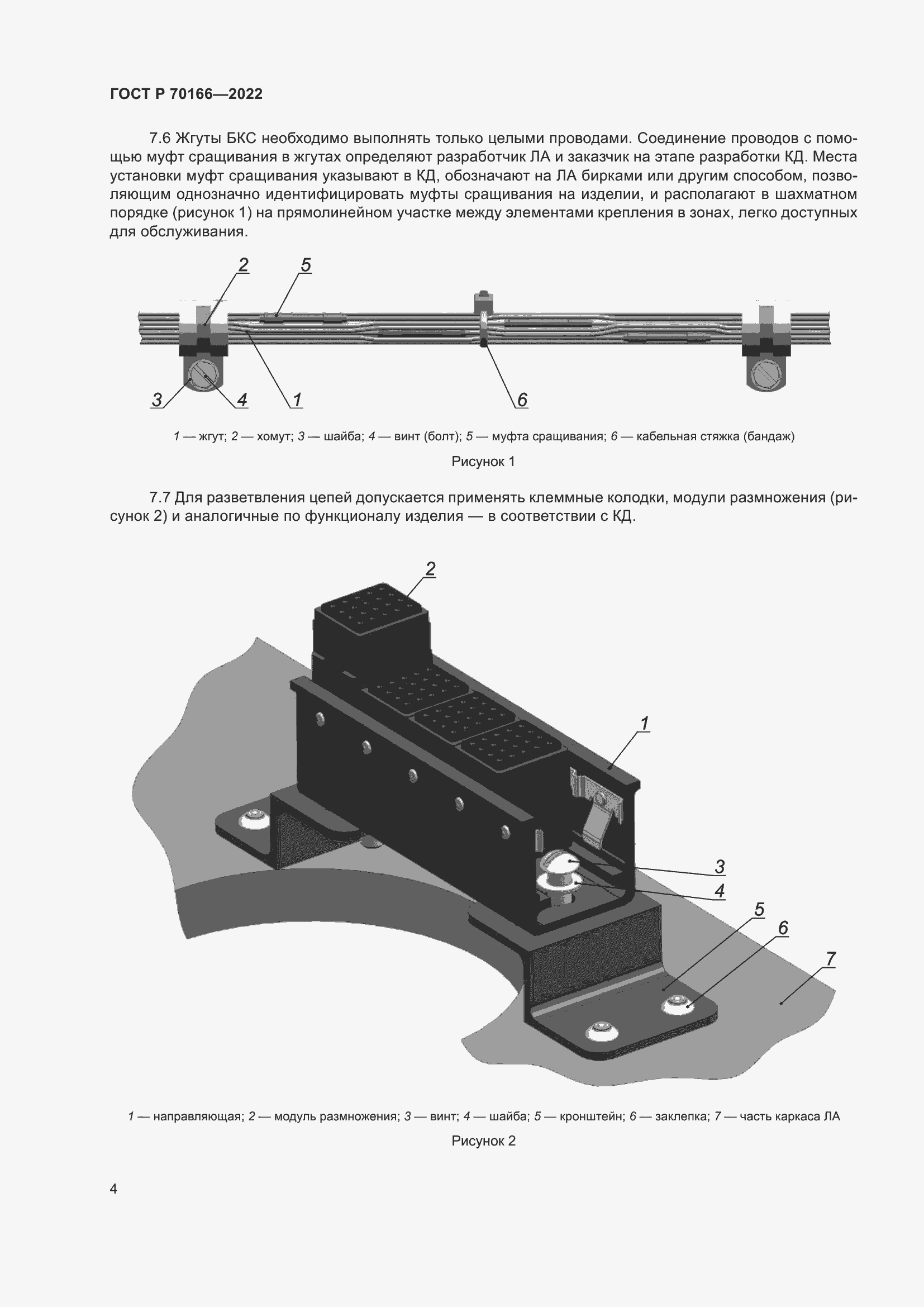 ГОСТ Р 70166—2022

7.6 Жгуты БКС необходимо выполнять только целыми проводами. Соединение проводов с помощью муфт сращивания в жгутах определяют разработчик ЛА и заказчик на этапе разработки КД. Места установки муфт сращивания указывают в КД, обозначают на ЛА бирками или другим способом, позволяющим однозначно идентифицировать муфты сращивания на изделии, и располагают в шахматном порядке (рисунок 1) на прямолинейном участке между элементами крепления в зонах, легко доступных для обслуживания.

2
5
3
4
1
6

1 — жгут; 2 — хомут; 3 — шайба; 4 — винт (болт); 5 — муфта сращивания; 6 — кабельная стяжка (бандаж)

Рисунок 1

7.7 Для разветвления цепей допускается применять клеммные колодки, модули размножения (рисунок 2) и аналогичные по функционалу изделия — в соответствии с КД.

2
1
3
4
5
6
7

1 — направляющая; 2 — модуль размножения; 3 — винт; 4 — шайба; 5 — кронштейн; 6 — заклепка; 7 — часть каркаса ЛА

Рисунок 2

4