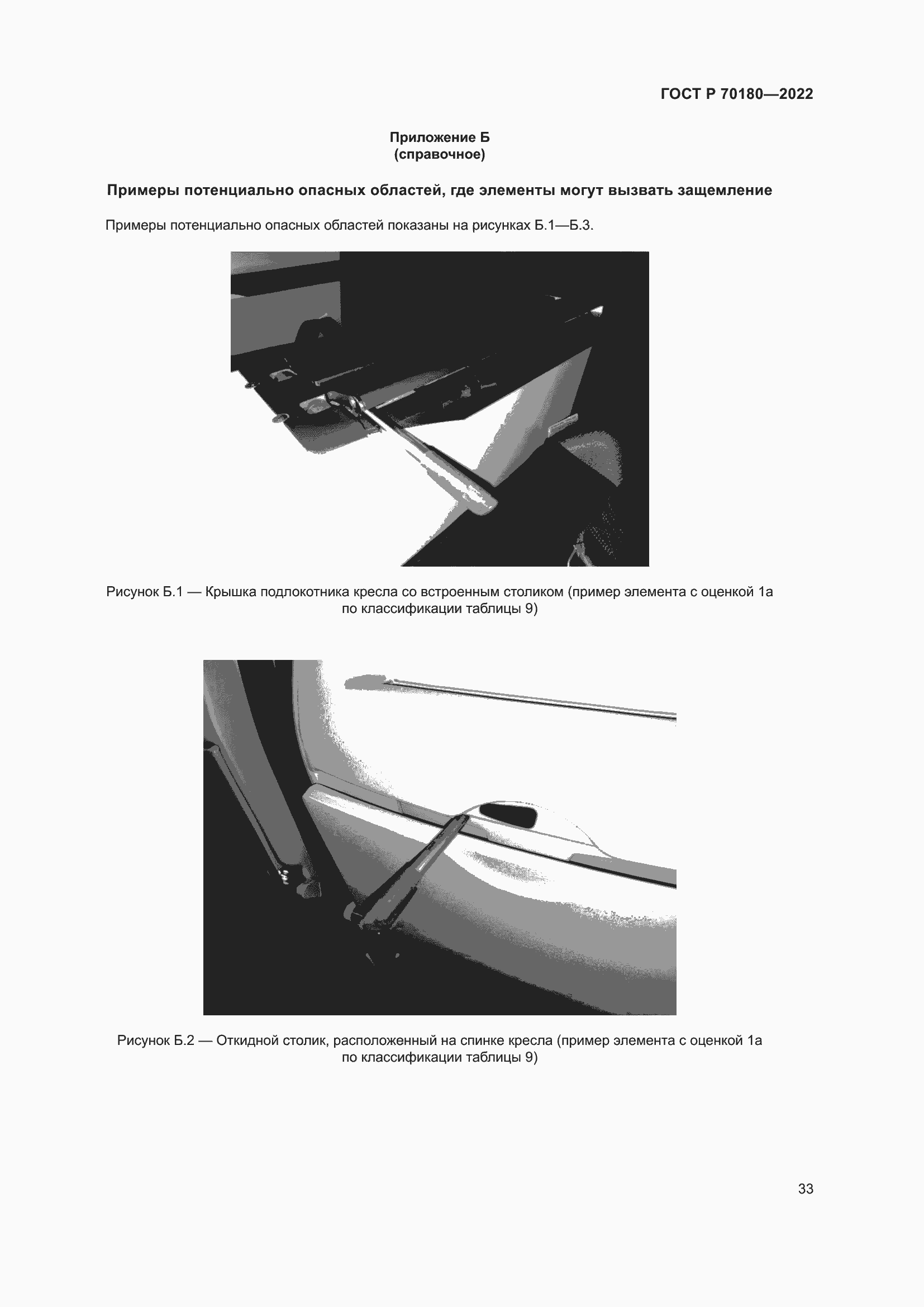 ГОСТ Р 70180—2022

Приложение Б
(справочное)

Примеры потенциально опасных областей, где элементы могут вызвать защемление

Примеры потенциально опасных областей показаны на рисунках Б.1—Б.3.

Рисунок Б.1 — Крышка подлокотника кресла со встроенным столиком (пример элемента с оценкой 1а по классификации таблицы 9)

Рисунок Б.2 — Откидной столик, расположенный на спинке кресла (пример элемента с оценкой 1а по классификации таблицы 9)

33