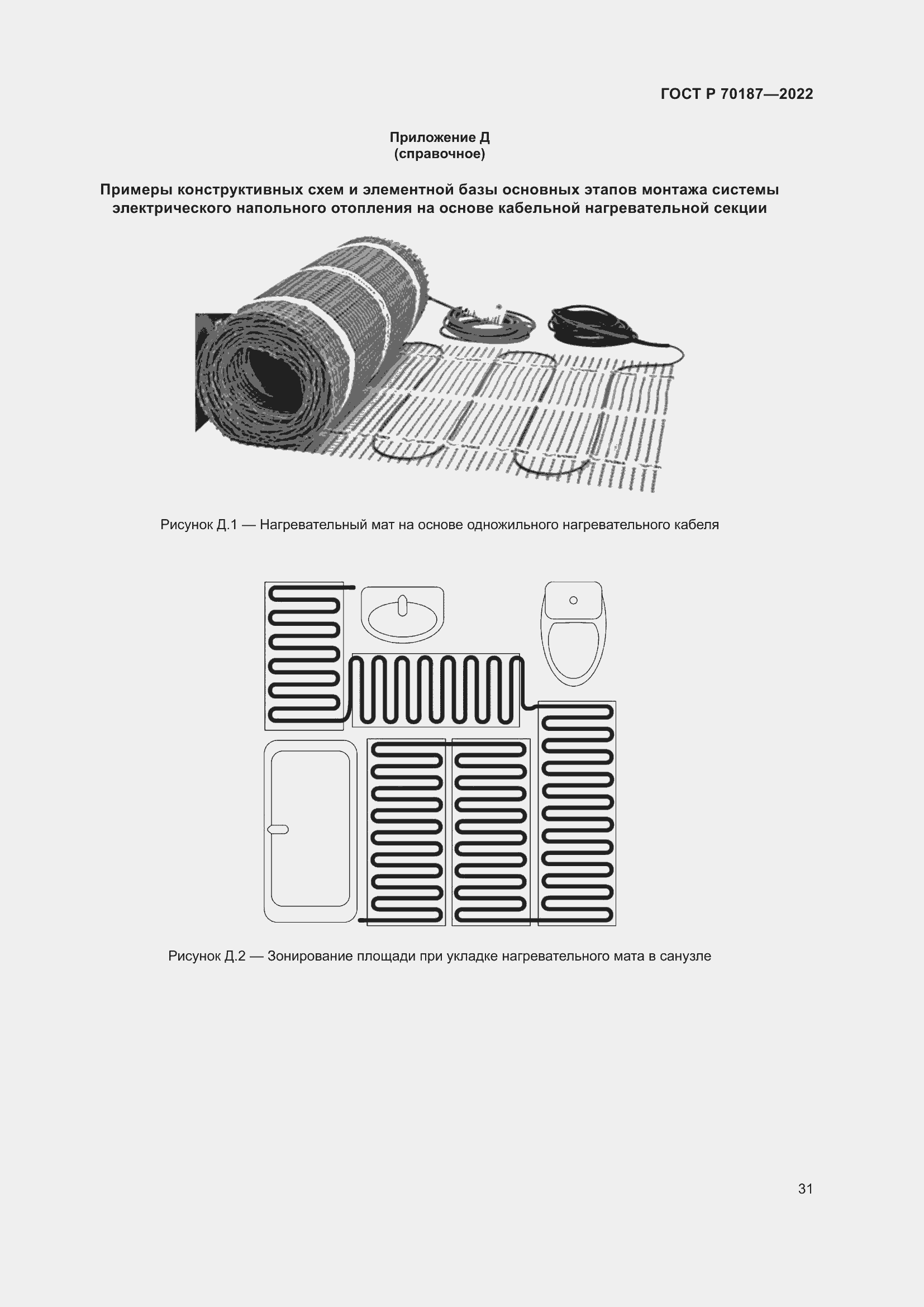 ГОСТ Р 70187—2022

Приложение Д
(справочное)

Примеры конструктивных схем и элементной базы основных этапов монтажа системы электрического напольного отопления на основе кабельной нагревательной секции

Рисунок Д.1 — Нагревательный мат на основе одножильного нагревательного кабеля

Рисунок Д.2 — Зонирование площади при укладке нагревательного мата в санузле

31