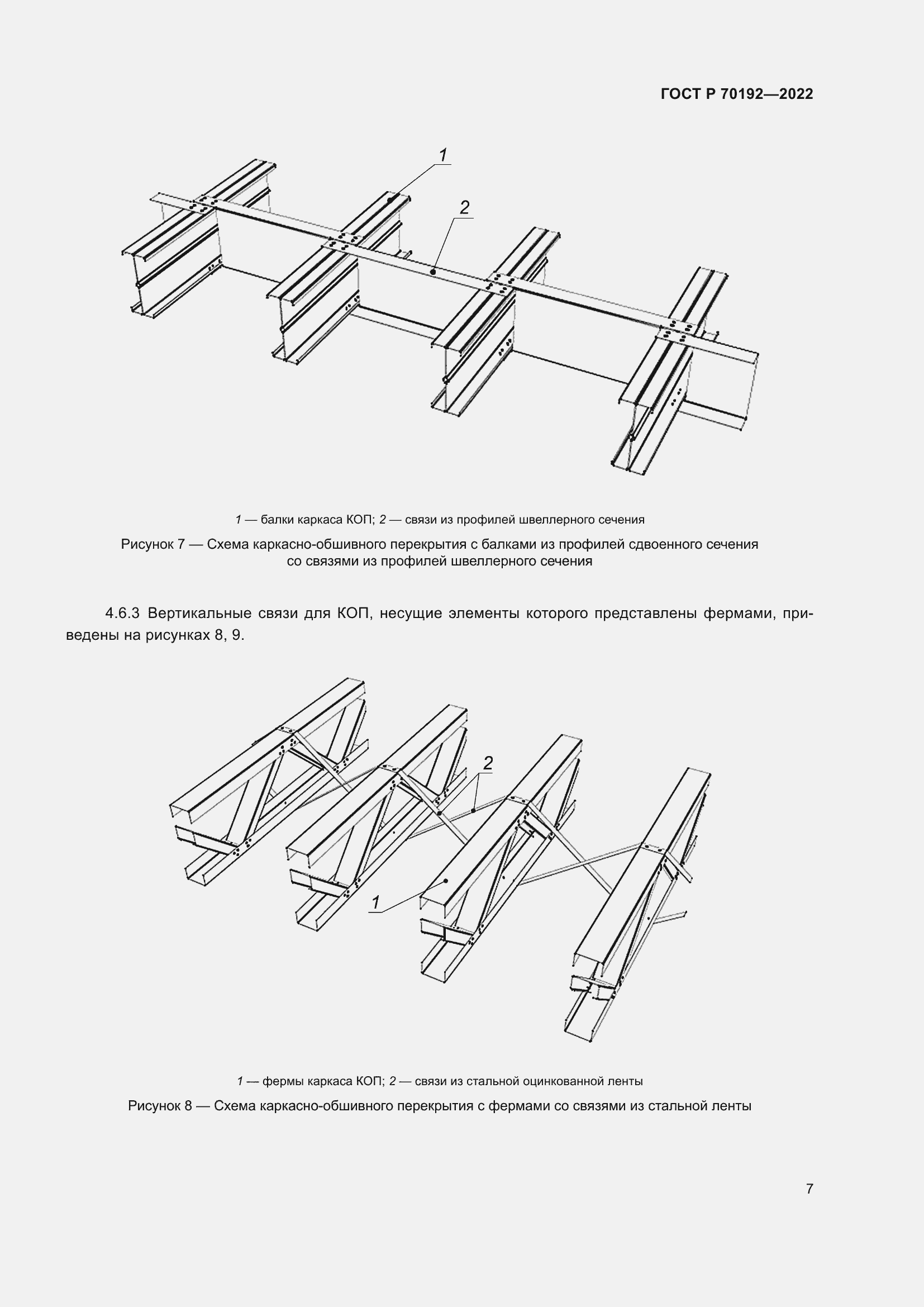 ГОСТ Р 70192—2022

1

2

1 — балки каркаса КОП; 2 — связи из профилей швеллерного сечения

Рисунок 7 — Схема каркасно-обшивного перекрытия с балками из профилей сдвоенного сечения со связями из профилей швеллерного сечения

4.6.3 Вертикальные связи для КОП, несущие элементы которого представлены фермами, приведены на рисунках 8, 9.

2

1

1 — фермы каркаса КОП; 2 — связи из стальной оцинкованной ленты

Рисунок 8 — Схема каркасно-обшивного перекрытия с фермами со связями из стальной ленты

7