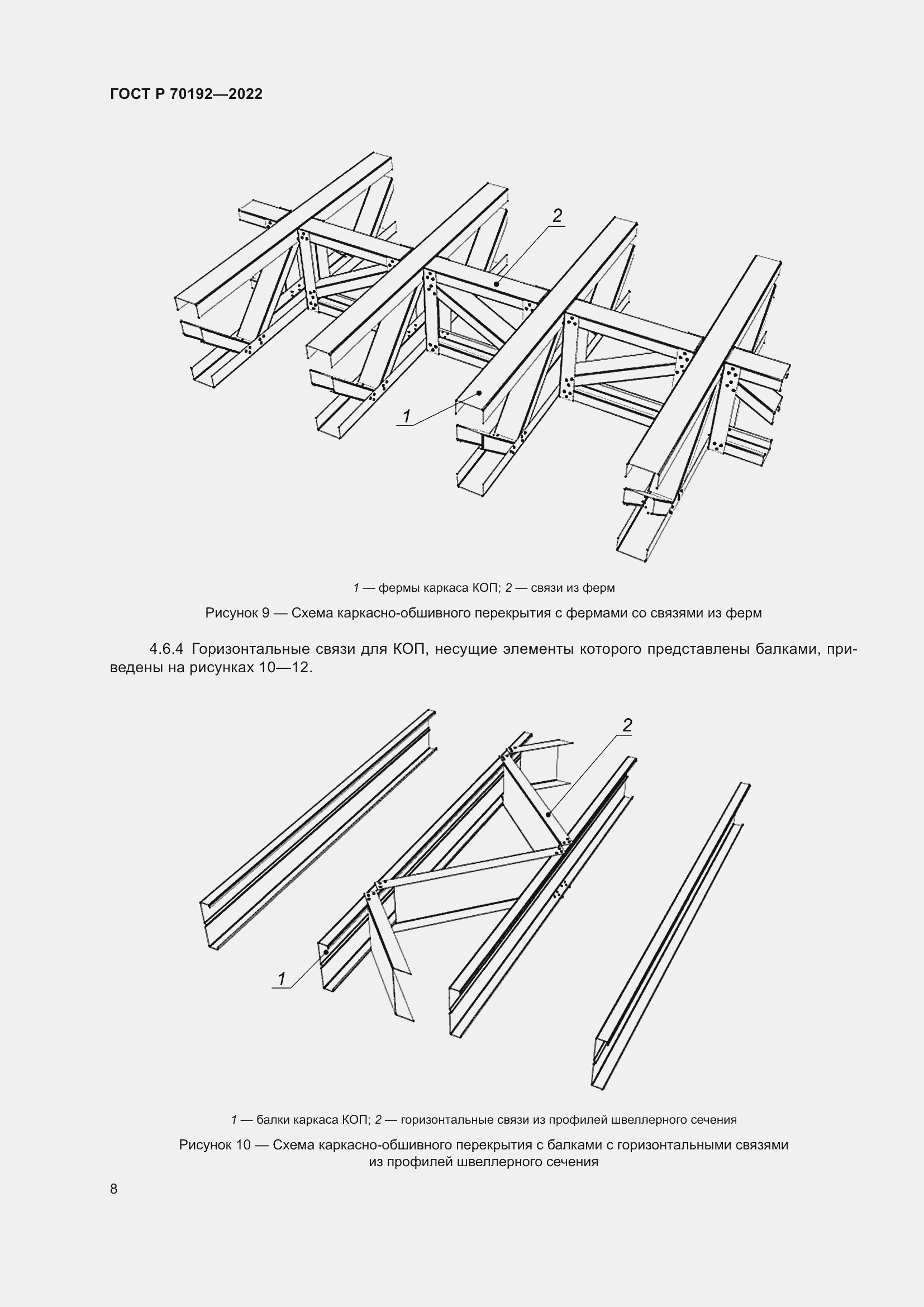 ГОСТ Р 70192—2022

2

1

1 — фермы каркаса КОП; 2 — связи из ферм

Рисунок 9 — Схема каркасно-обшивного перекрытия с фермами со связями из ферм

4.6.4 Горизонтальные связи для КОП, несущие элементы которого представлены балками, приведены на рисунках 10—12.

2

1

1 — балки каркаса КОП; 2 — горизонтальные связи из профилей швеллерного сечения

Рисунок 10 — Схема каркасно-обшивного перекрытия с балками с горизонтальными связями из профилей швеллерного сечения

8