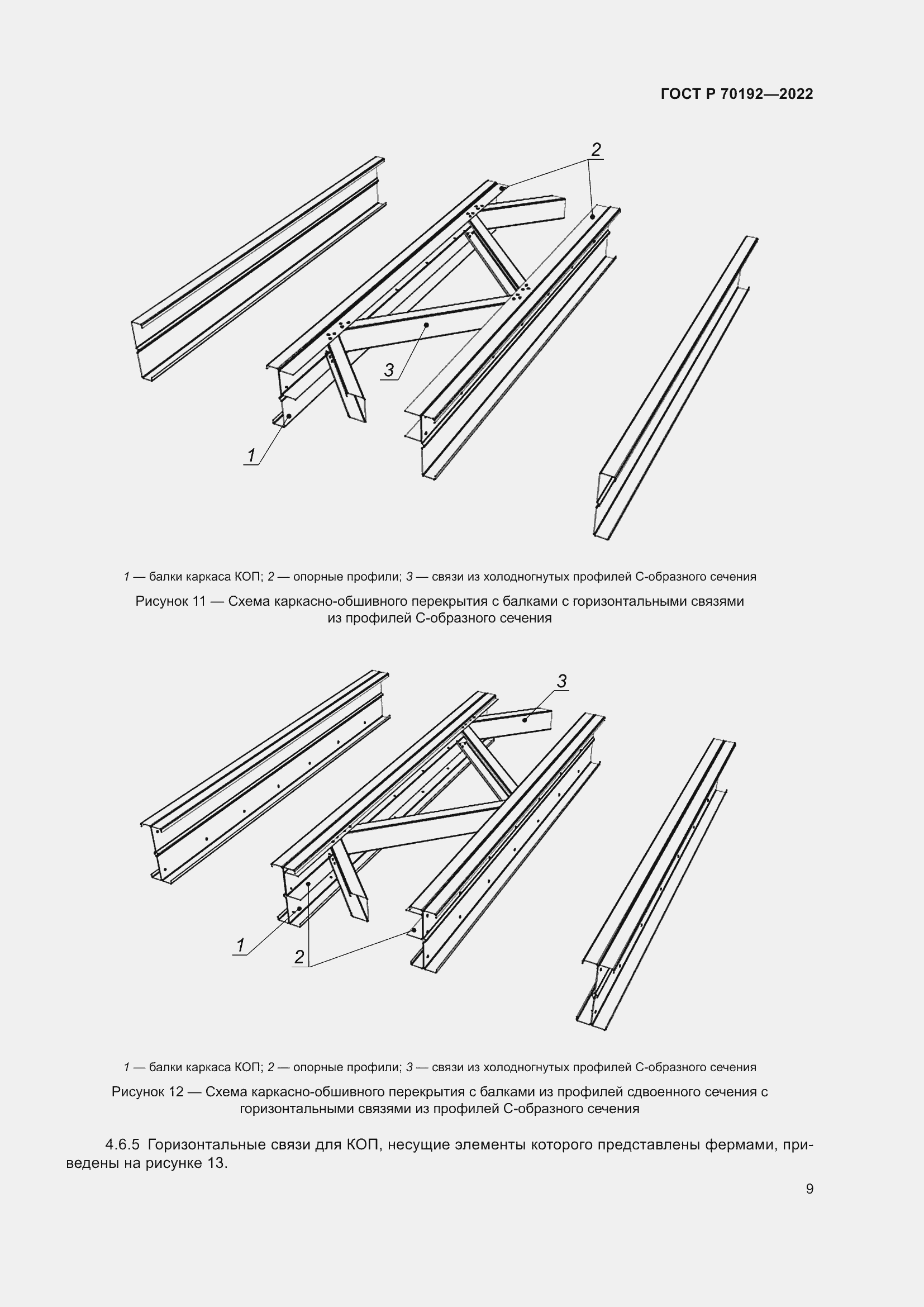 ГОСТ Р 70192—2022

2

3

1

1 — балки каркаса КОП; 2 — опорные профили; 3 — связи из холодногнутых профилей С-образного сечения

Рисунок 11 — Схема каркасно-обшивного перекрытия с балками с горизонтальными связями из профилей С-образного сечения

3

1

2

1 — балки каркаса КОП; 2 — опорные профили; 3 — связи из холодногнутых профилей С-образного сечения

Рисунок 12 — Схема каркасно-обшивного перекрытия с балками из профилей сдвоенного сечения с горизонтальными связями из профилей С-образного сечения

4.6.5 Горизонтальные связи для КОП, несущие элементы которого представлены фермами, приведены на рисунке 13.

9