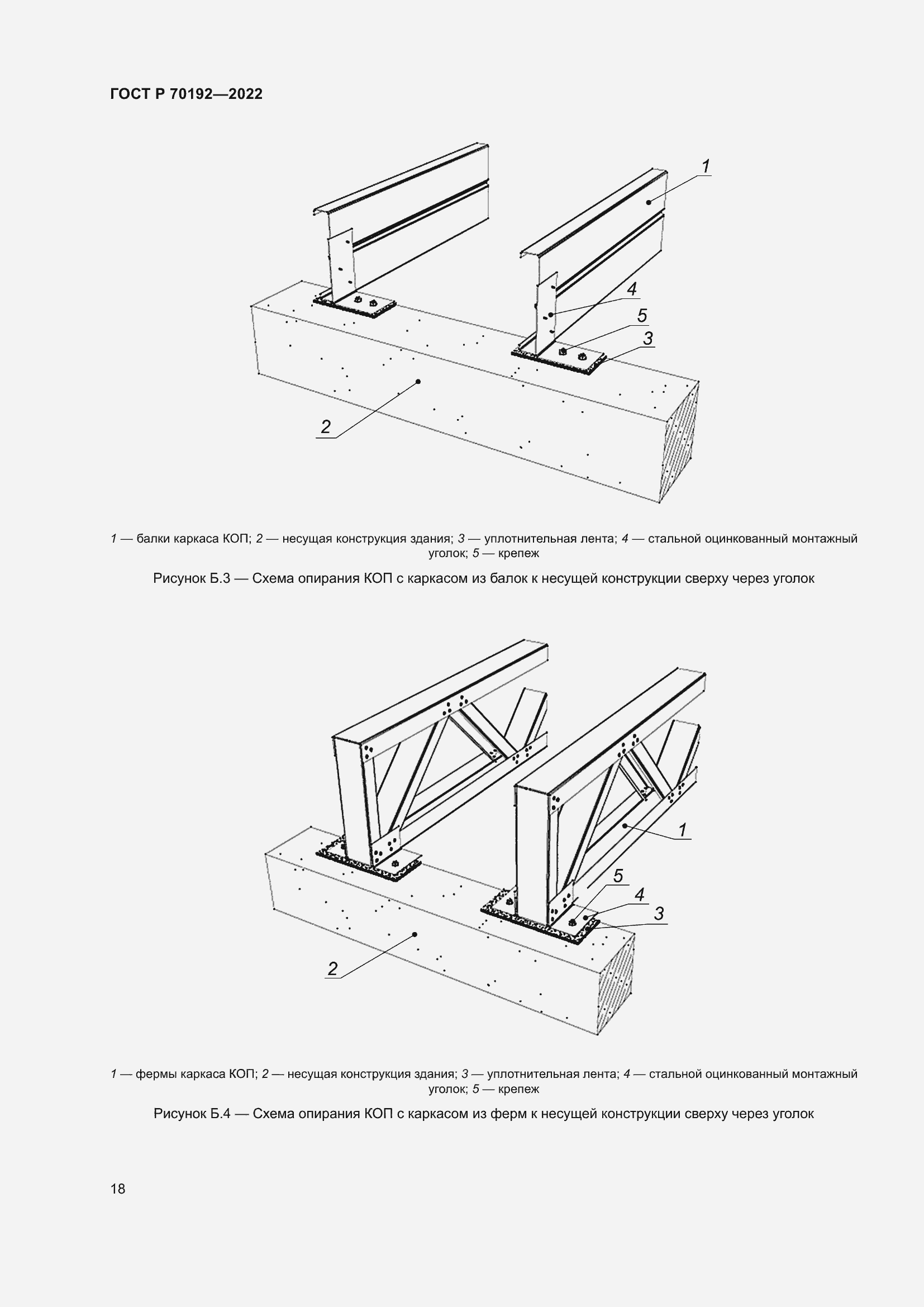 ГОСТ Р 70192—2022

1

4

5

3

2

1 — балки каркаса КОП; 2 — несущая конструкция здания; 3 — уплотнительная лента; 4 — стальной оцинкованный монтажный уголок; 5 — крепеж

Рисунок Б.3 — Схема опирания КОП с каркасом из балок к несущей конструкции сверху через уголок

1

5

4

3

2

1 — фермы каркаса КОП; 2 — несущая конструкция здания; 3 — уплотнительная лента; 4 — стальной оцинкованный монтажный уголок; 5 — крепеж

Рисунок Б.4 — Схема опирания КОП с каркасом из ферм к несущей конструкции сверху через уголок

18