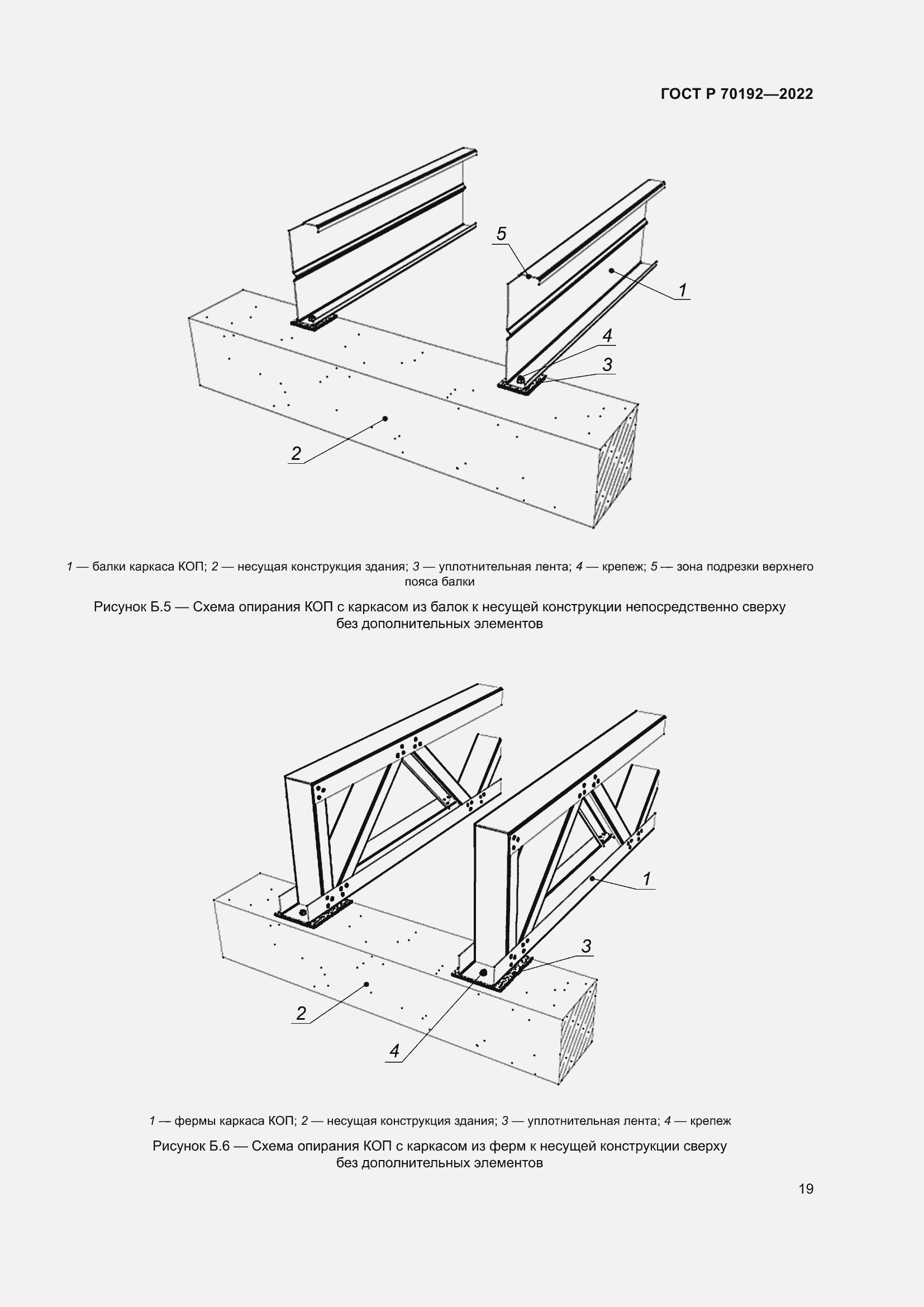 ГОСТ Р 70192—2022

5

1

4

3

2

1 — балки каркаса КОП; 2 — несущая конструкция здания; 3 — уплотнительная лента; 4 — крепеж; 5 — зона подрезки верхнего пояса балки

Рисунок Б.5 — Схема опирания КОП с каркасом из балок к несущей конструкции непосредственно сверху без дополнительных элементов

1

3

2

4

1 — фермы каркаса КОП; 2 — несущая конструкция здания; 3 — уплотнительная лента; 4 — крепеж

Рисунок Б.6 — Схема опирания КОП с каркасом из ферм к несущей конструкции сверху без дополнительных элементов

19