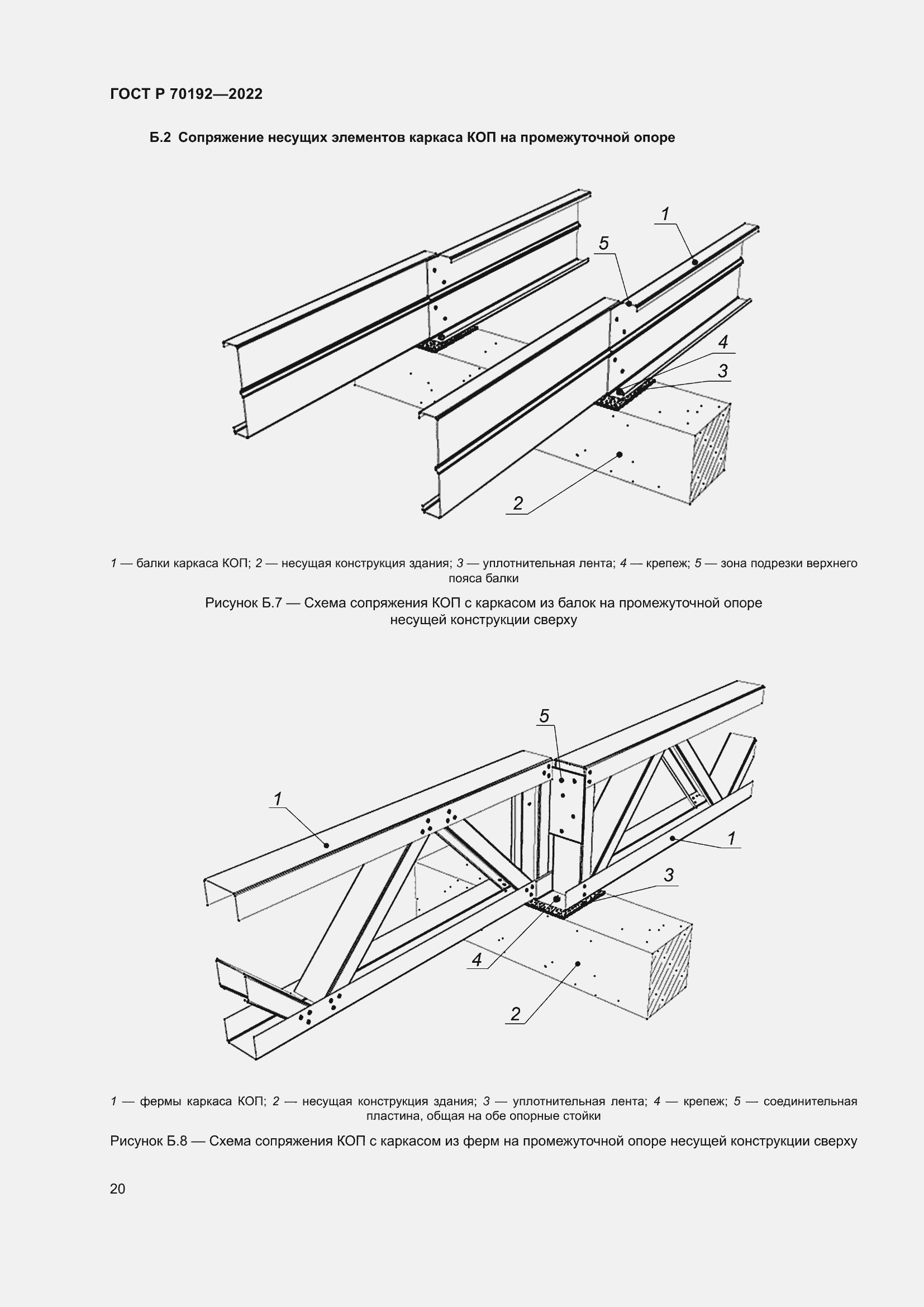 ГОСТ Р 70192—2022

Б.2 Сопряжение несущих элементов каркаса КОП на промежуточной опоре

1

5

4

3

2

1 — балки каркаса КОП; 2 — несущая конструкция здания; 3 — уплотнительная лента; 4 — крепеж; 5 — зона подрезки верхнего пояса балки

Рисунок Б.7 — Схема сопряжения КОП с каркасом из балок на промежуточной опоре несущей конструкции сверху

5

1

1

3

4

2

1 — фермы каркаса КОП; 2 — несущая конструкция здания; 3 — уплотнительная лента; 4 — крепеж; 5 — соединительная пластина, общая на обе опорные стойки

Рисунок Б.8 — Схема сопряжения КОП с каркасом из ферм на промежуточной опоре несущей конструкции сверху

20