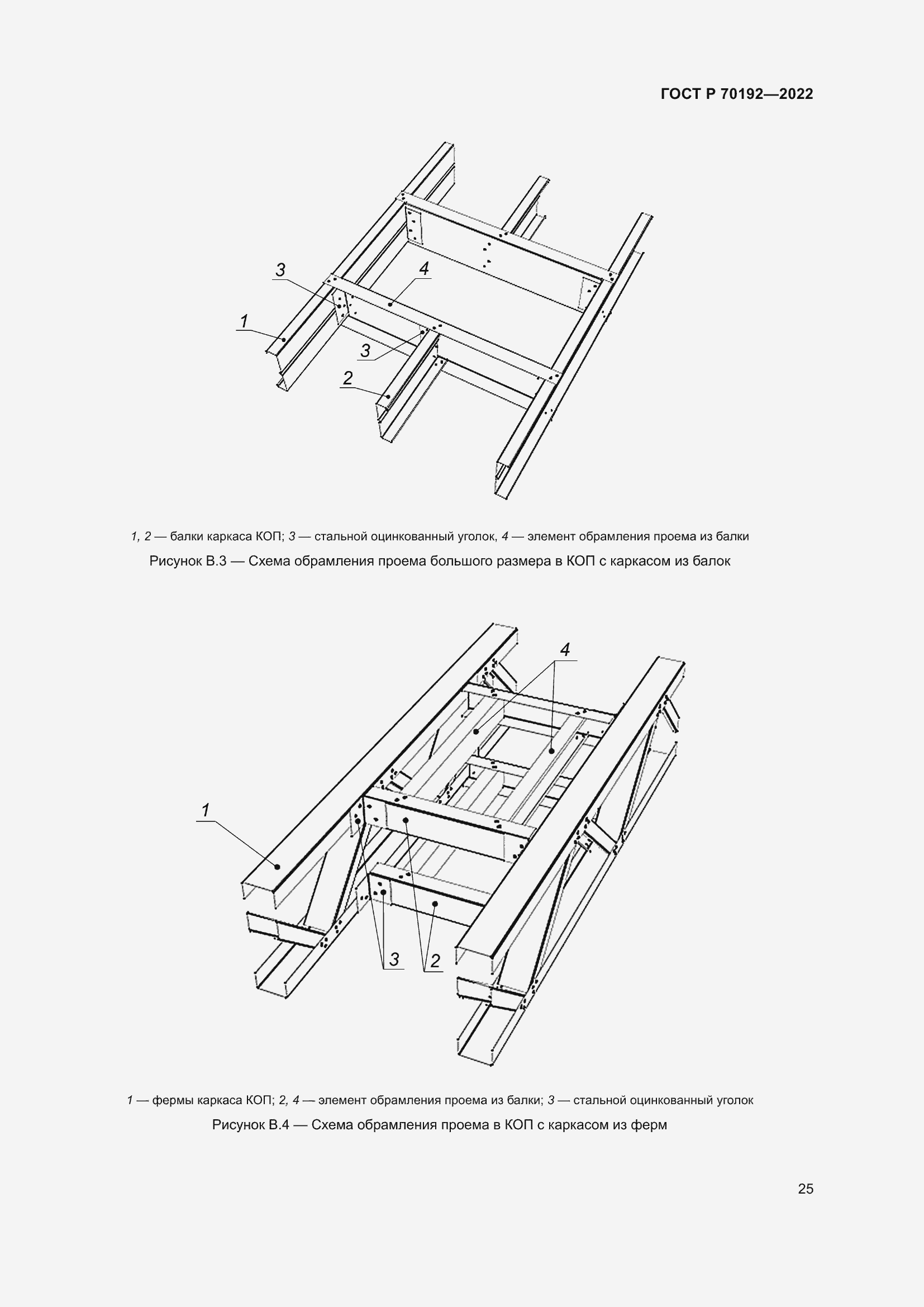 ГОСТ Р 70192—2022

3
4
1
3
2

1, 2 — балки каркаса КОП; 3 — стальной оцинкованный уголок, 4 — элемент обрамления проема из балки

Рисунок В.3 — Схема обрамления проема большого размера в КОП с каркасом из балок

4
1
3
2

1 — фермы каркаса КОП; 2, 4 — элемент обрамления проема из балки; 3 — стальной оцинкованный уголок

Рисунок В.4 — Схема обрамления проема в КОП с каркасом из ферм

25