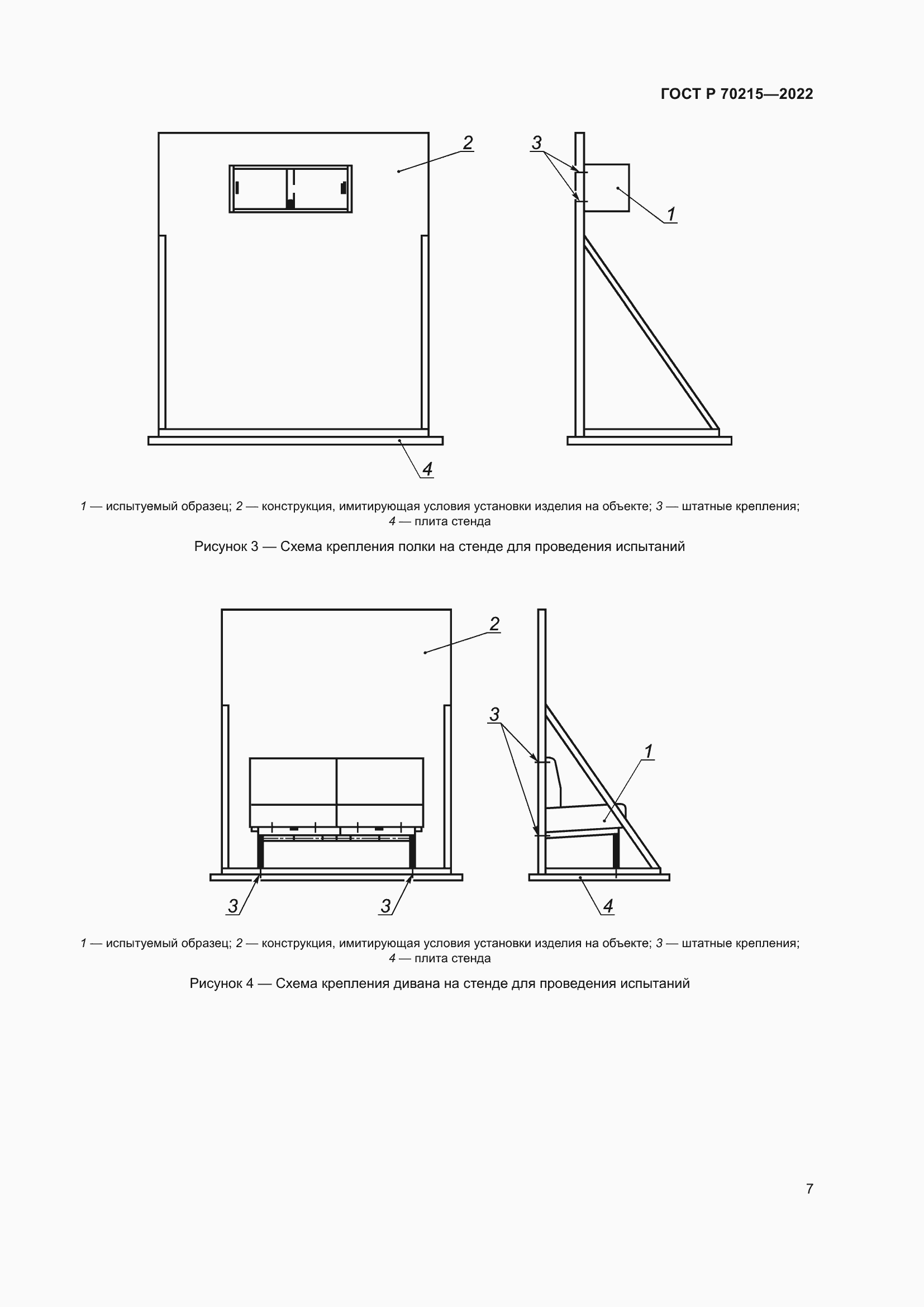 ГОСТ Р 70215—2022

2

3

1

4

1 — испытуемый образец; 2 — конструкция, имитирующая условия установки изделия на объекте; 3 — штатные крепления; 4 — плита стенда

Рисунок 3 — Схема крепления полки на стенде для проведения испытаний

2

3

1

3

3

4

1 — испытуемый образец; 2 — конструкция, имитирующая условия установки изделия на объекте; 3 — штатные крепления; 4 — плита стенда

Рисунок 4 — Схема крепления дивана на стенде для проведения испытаний

7