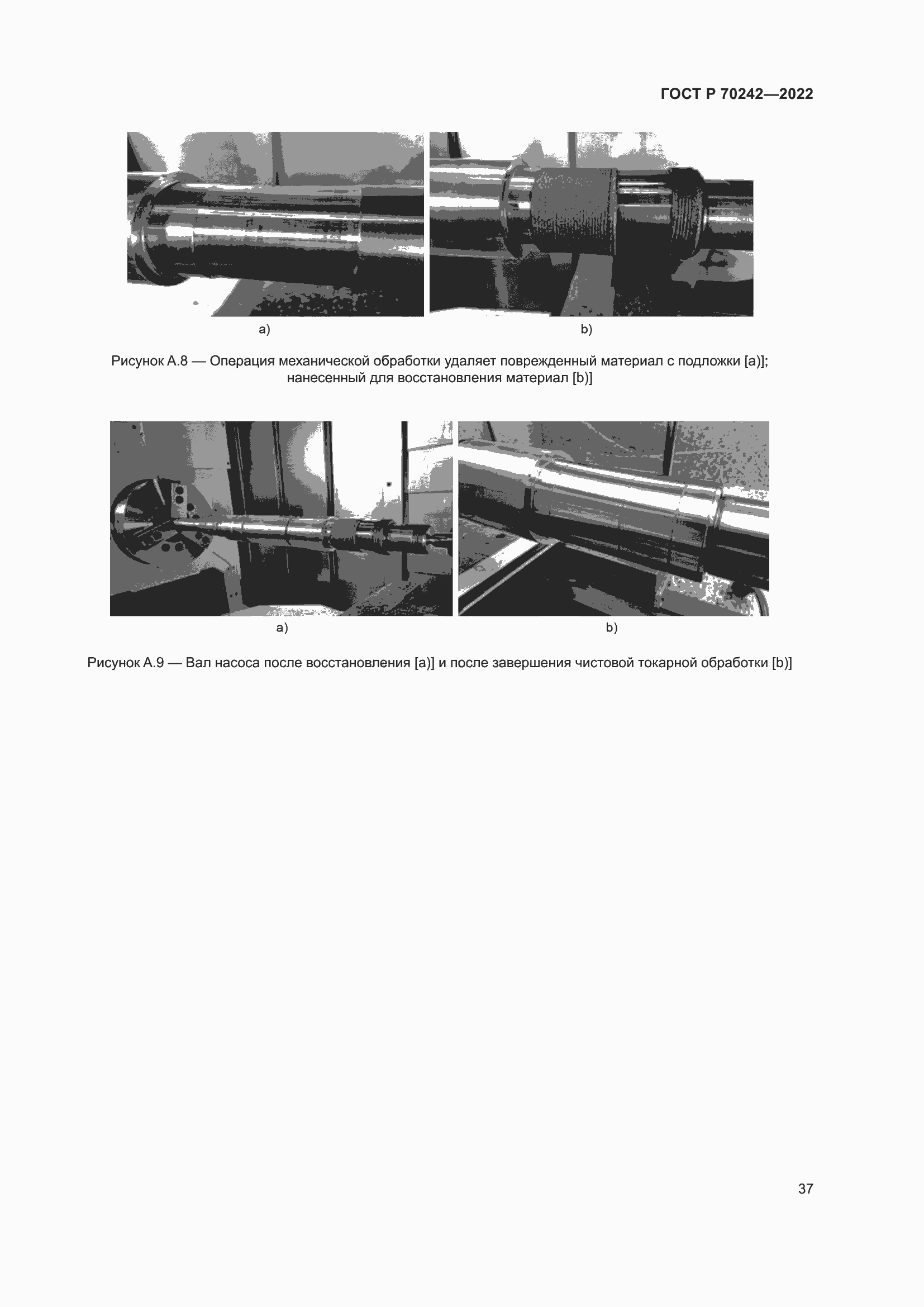 ГОСТ Р 70242—2022

a)

b)

Рисунок А.8 — Операция механической обработки удаляет поврежденный материал с подложки [a)]; нанесенный для восстановления материал [b)]

a)

b)

Рисунок А.9 — Вал насоса после восстановления [a)] и после завершения чистовой токарной обработки [b)]

37