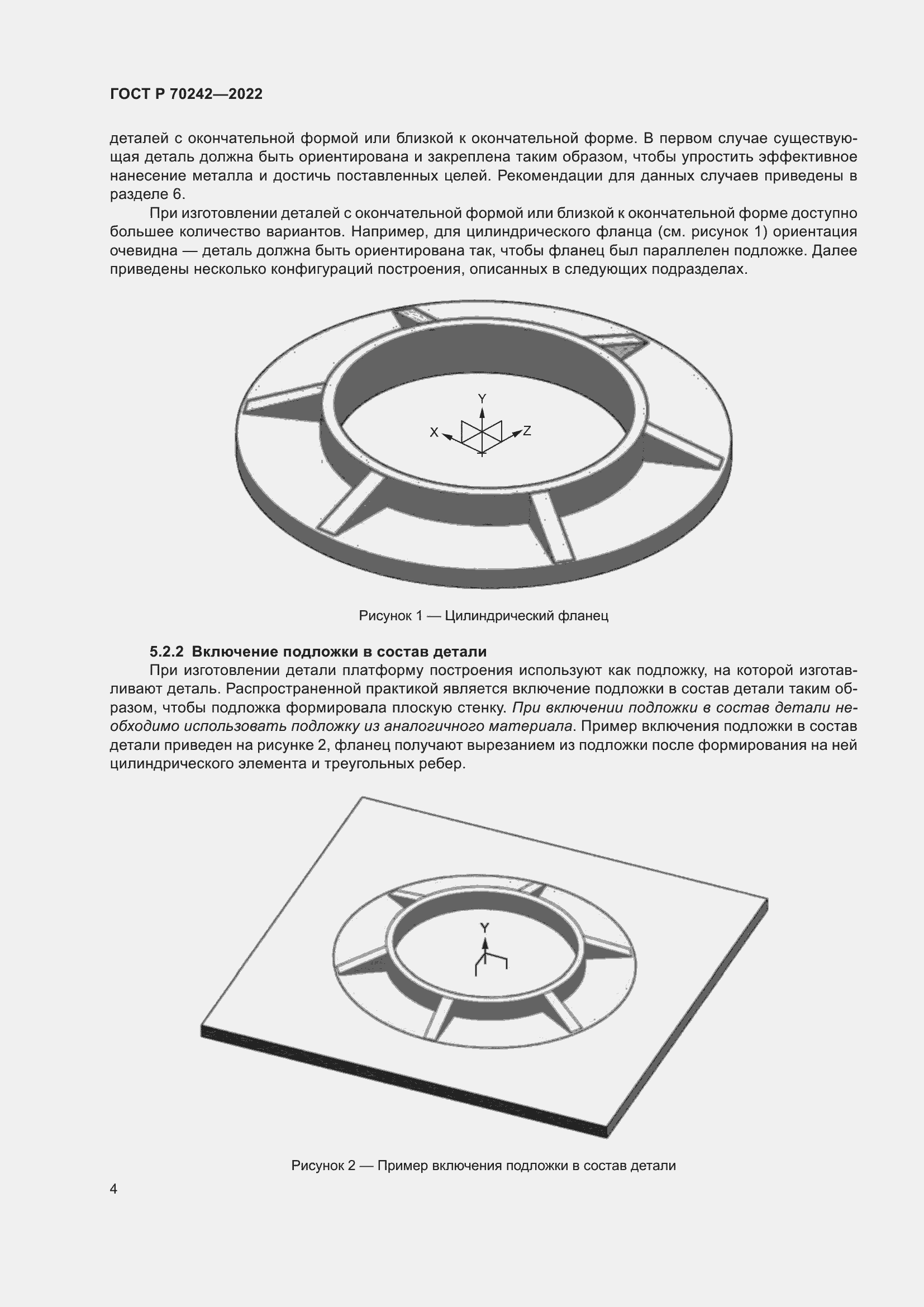 ГОСТ Р 70242—2022

деталей с окончательной формой или близкой к окончательной форме. В первом случае существующая деталь должна быть ориентирована и закреплена таким образом, чтобы упростить эффективное нанесение металла и достичь поставленных целей. Рекомендации для данных случаев приведены в разделе 6.

При изготовлении деталей с окончательной формой или близкой к окончательной форме доступно большее количество вариантов. Например, для цилиндрического фланца (см. рисунок 1) ориентация очевидна — деталь должна быть ориентирована так, чтобы фланец был параллелен подложке. Далее приведены несколько конфигураций построения, описанных в следующих подразделах.

Y
X
Z

Рисунок 1 — Цилиндрический фланец

5.2.2 Включение подложки в состав детали

При изготовлении детали платформу построения используют как подложку, на которой изготавливают деталь. Распространенной практикой является включение подложки в состав детали таким образом, чтобы подложка формировала плоскую стенку. При включении подложки в состав детали необходимо использовать подложку из аналогичного материала. Пример включения подложки в состав детали приведен на рисунке 2, фланец получают вырезанием из подложки после формирования на ней цилиндрического элемента и треугольных ребер.

Y

Рисунок 2 — Пример включения подложки в состав детали

4