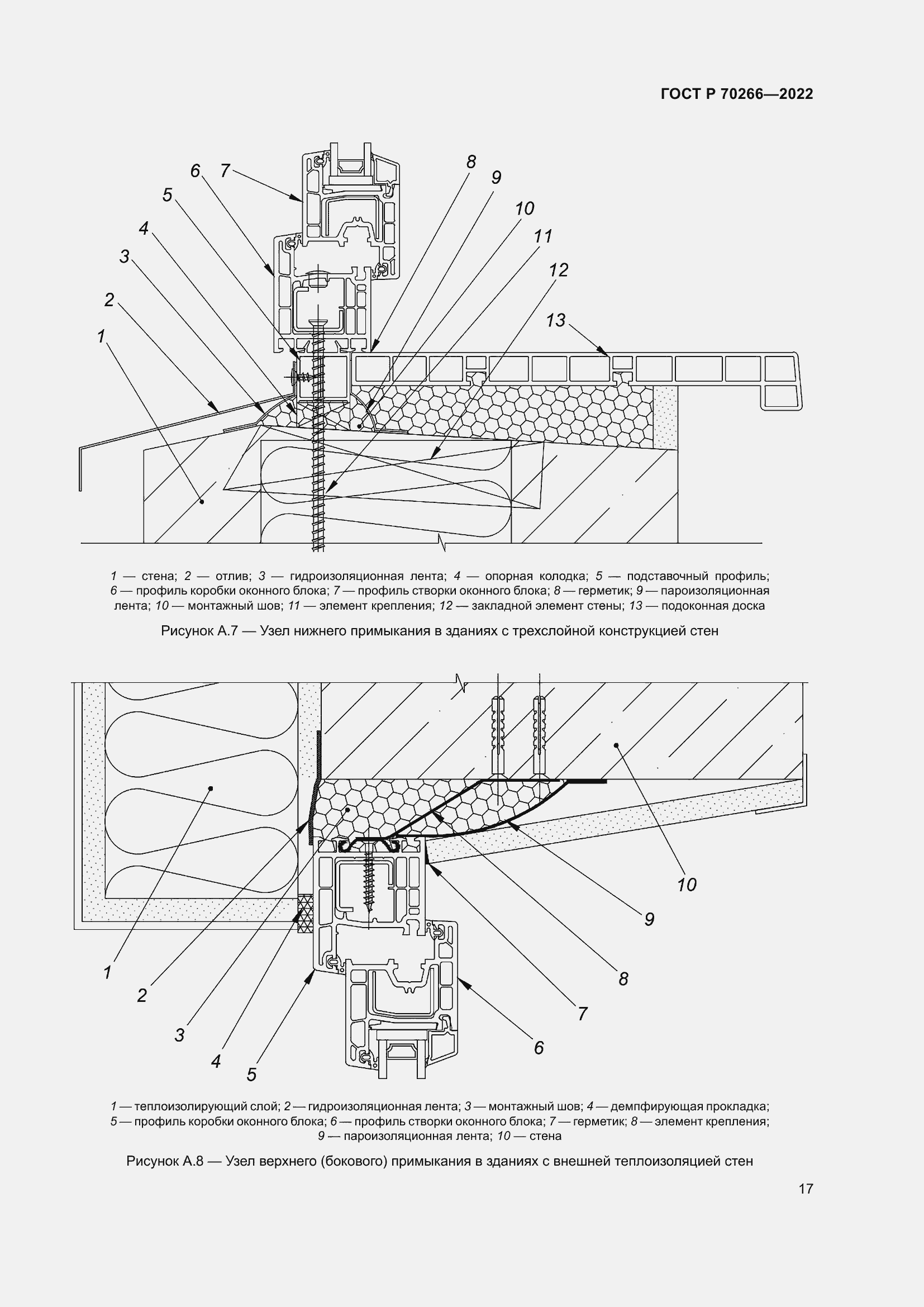 ГОСТ Р 70266—2022

6 7 8 9 10 11 12 13 5 4 3 2 1

1 — стена; 2 — отлив; 3 — гидроизоляционная лента; 4 — опорная колодка; 5 — подставочный профиль; 6 — профиль коробки оконного блока; 7 — профиль створки оконного блока; 8 — герметик; 9 — пароизоляционная лента; 10 — монтажный шов; 11 — элемент крепления; 12 — закладной элемент стены; 13 — подоконная доска

Рисунок А.7 — Узел нижнего примыкания в зданиях с трехслойной конструкцией стен

10 9 8 7 6 1 2 3 4 5

1 — теплоизолирующий слой; 2 — гидроизоляционная лента; 3 — монтажный шов; 4 — демпфирующая прокладка; 5 — профиль коробки оконного блока; 6 — профиль створки оконного блока; 7 — герметик; 8 — элемент крепления; 9 — пароизоляционная лента; 10 — стена

Рисунок А.8 — Узел верхнего (бокового) примыкания в зданиях с внешней теплоизоляцией стен

17