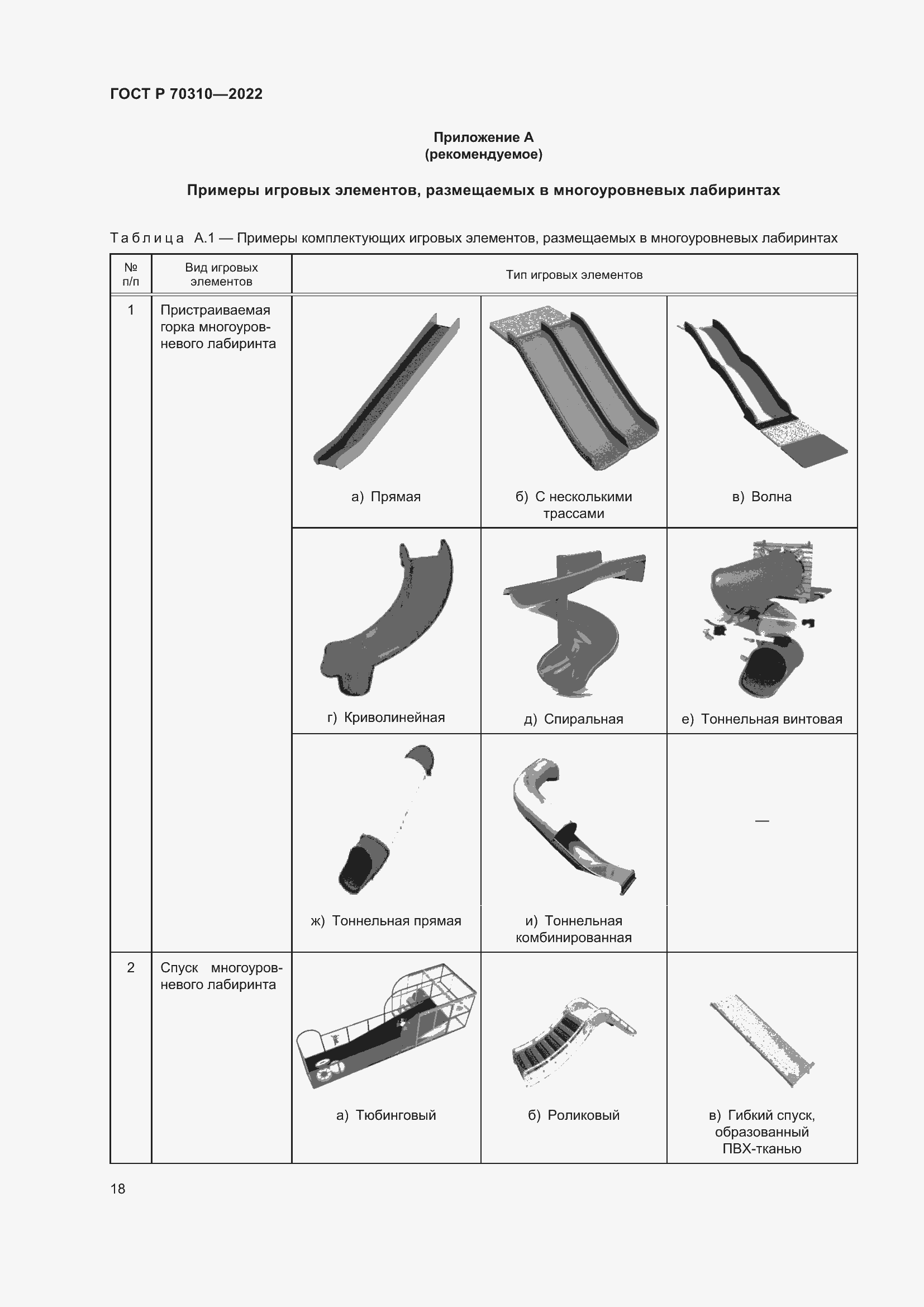 ГОСТ Р 70310—2022

Приложение А
(рекомендуемое)

Примеры игровых элементов, размещаемых в многоуровневых лабиринтах

Таблица А.1 — Примеры комплектующих игровых элементов, размещаемых в многоуровневых лабиринтах

| № п/п | Вид игровых элементов | Тип игровых элементов | | |
|---|---|---|---|---|
| 1 | Пристраиваемая горка многоуровневого лабиринта | а) Прямая | б) С несколькими трассами | в) Волна |
| | | г) Криволинейная | д) Спиральная | е) Тоннельная винтовая |
| | | ж) Тоннельная прямая | и) Тоннельная комбинированная | — |
| 2 | Спуск многоуровневого лабиринта | а) Тюбинговый | б) Роликовый | в) Гибкий спуск, образованный ПВХ-тканью |

18