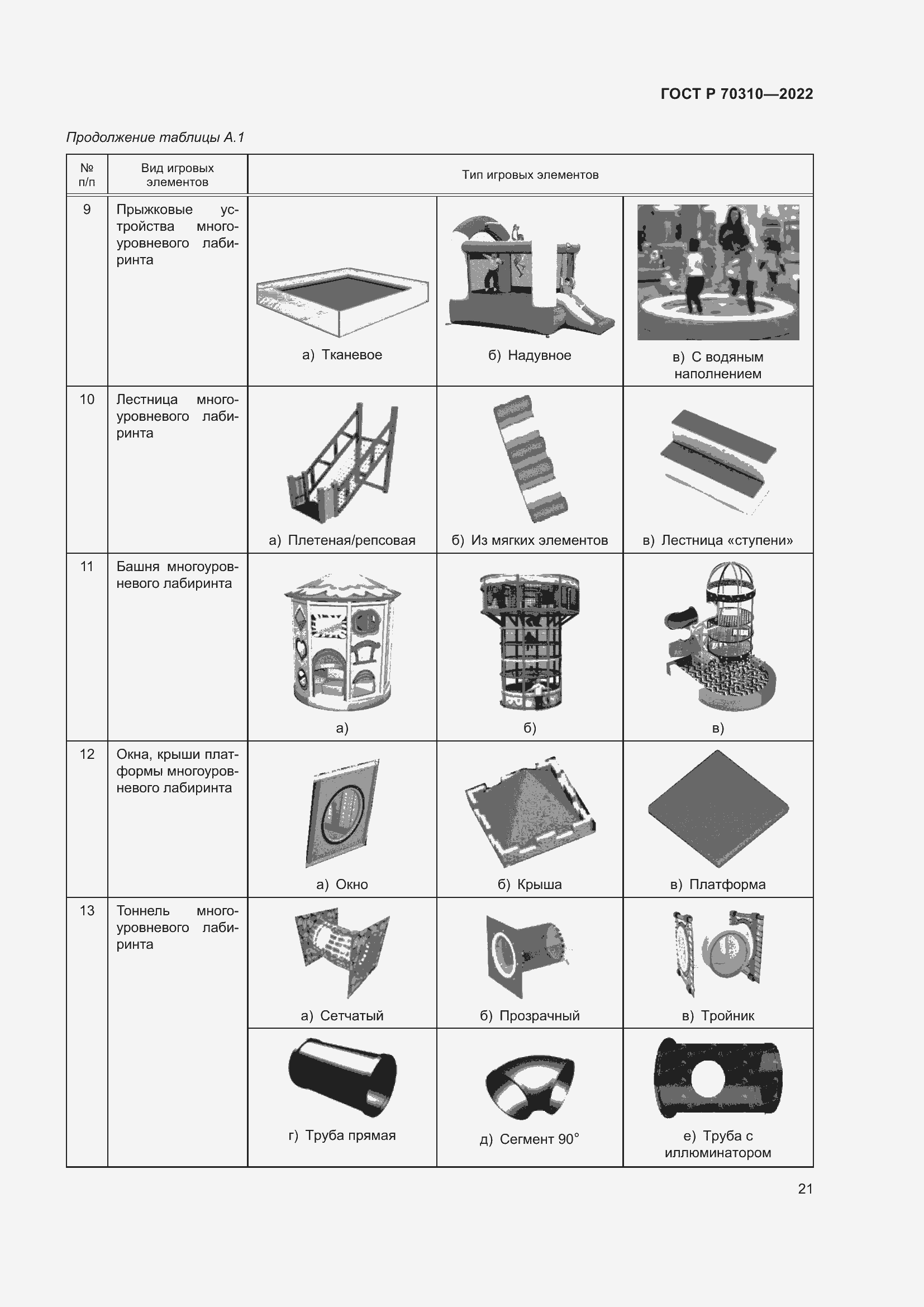 ГОСТ Р 70310—2022

Продолжение таблицы А.1

| № п/п | Вид игровых элементов | Тип игровых элементов | | |
|---|---|---|---|---|
| 9 | Прыжковые устройства многоуровневого лабиринта | а) Тканевое | б) Надувное | в) С водяным наполнением |
| 10 | Лестница многоуровневого лабиринта | а) Плетеная/репсовая | б) Из мягких элементов | в) Лестница «ступени» |
| 11 | Башня многоуровневого лабиринта | а) | б) | в) |
| 12 | Окна, крыши платформы многоуровневого лабиринта | а) Окно | б) Крыша | в) Платформа |
| 13 | Тоннель многоуровневого лабиринта | а) Сетчатый | б) Прозрачный | в) Тройник |
| | | г) Труба прямая | д) Сегмент 90° | е) Труба с иллюминатором |

21