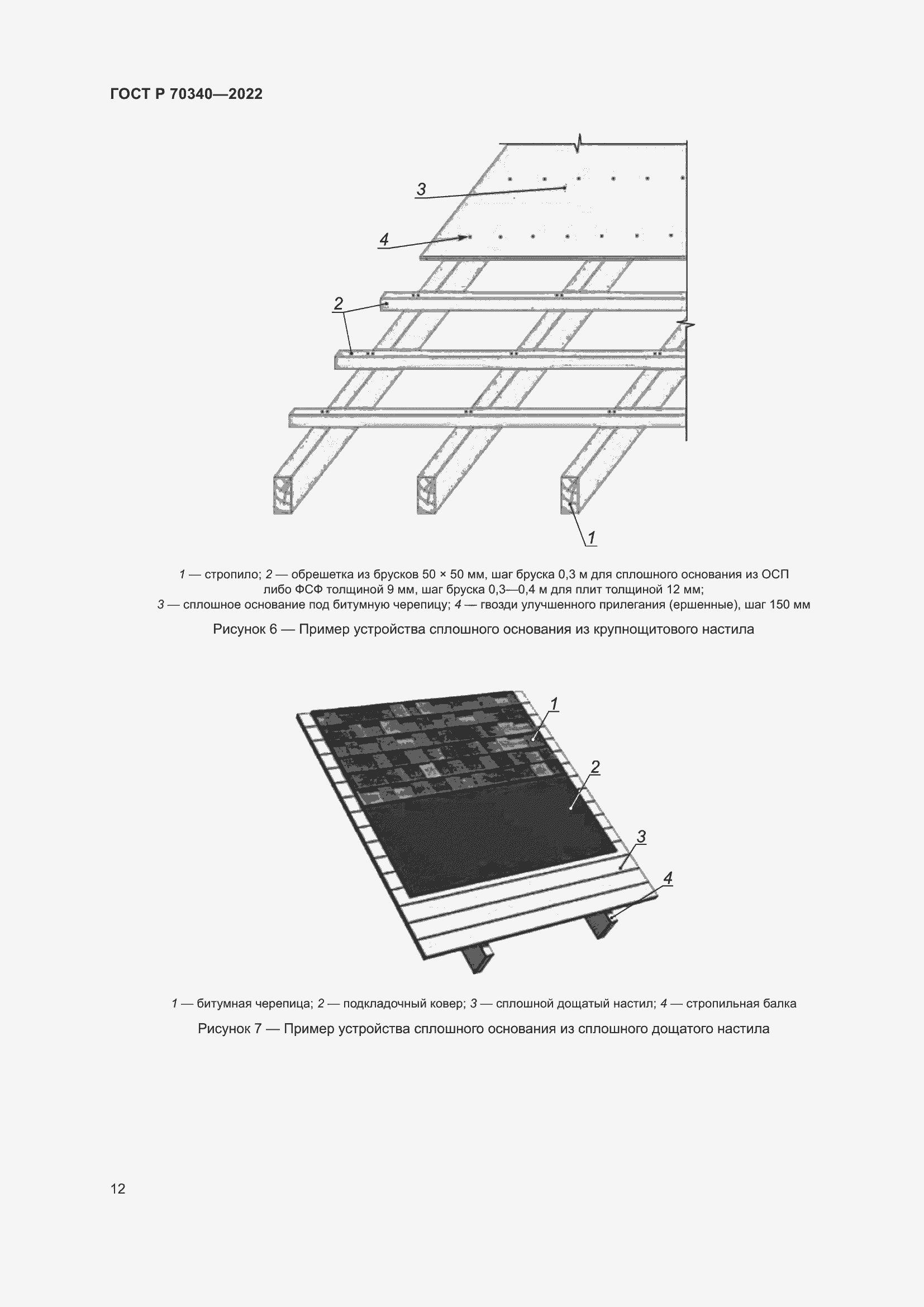 ГОСТ Р 70340—2022

3

4

2

1

1 — стропило; 2 — обрешетка из брусков 50 × 50 мм, шаг бруска 0,3 м для сплошного основания из ОСП либо ФСФ толщиной 9 мм, шаг бруска 0,3—0,4 м для плит толщиной 12 мм;
3 — сплошное основание под битумную черепицу; 4 — гвозди улучшенного прилегания (ершенные), шаг 150 мм

Рисунок 6 — Пример устройства сплошного основания из крупнощитового настила

1

2

3

4

1 — битумная черепица; 2 — подкладочный ковер; 3 — сплошной дощатый настил; 4 — стропильная балка

Рисунок 7 — Пример устройства сплошного основания из сплошного дощатого настила

12