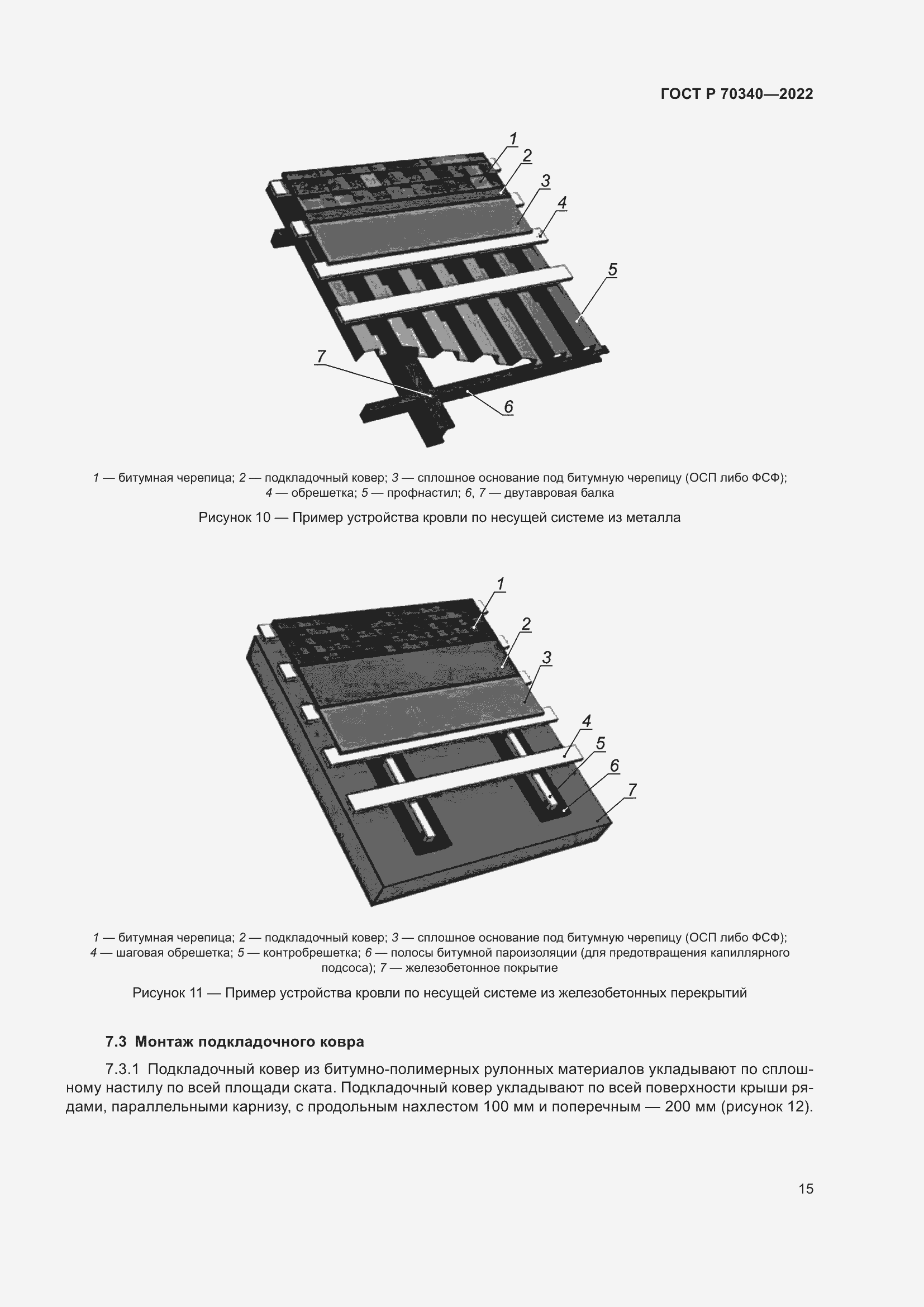 ГОСТ Р 70340—2022

1
2
3
4
5
7
6

1 — битумная черепица; 2 — подкладочный ковер; 3 — сплошное основание под битумную черепицу (ОСП либо ФСФ); 4 — обрешетка; 5 — профнастил; 6, 7 — двутавровая балка

Рисунок 10 — Пример устройства кровли по несущей системе из металла

1
2
3
4
5
6
7

1 — битумная черепица; 2 — подкладочный ковер; 3 — сплошное основание под битумную черепицу (ОСП либо ФСФ); 4 — шаговая обрешетка; 5 — контробрешетка; 6 — полосы битумной пароизоляции (для предотвращения капиллярного подсоса); 7 — железобетонное покрытие

Рисунок 11 — Пример устройства кровли по несущей системе из железобетонных перекрытий

7.3 Монтаж подкладочного ковра

7.3.1 Подкладочный ковер из битумно-полимерных рулонных материалов укладывают по сплошному настилу по всей площади ската. Подкладочный ковер укладывают по всей поверхности крыши рядами, параллельными карнизу, с продольным нахлестом 100 мм и поперечным — 200 мм (рисунок 12).

15