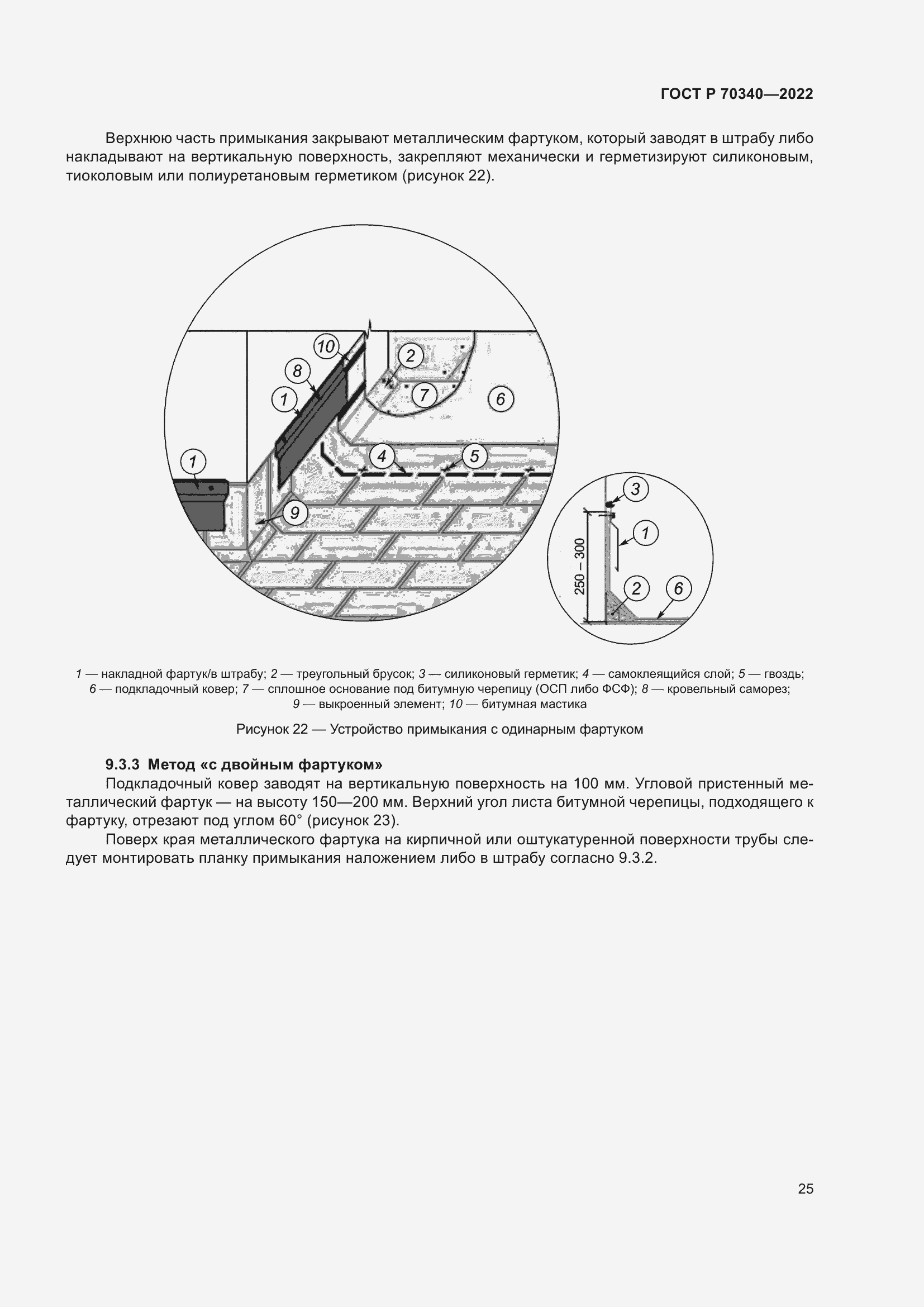 ГОСТ Р 70340—2022

Верхнюю часть примыкания закрывают металлическим фартуком, который заводят в штрабу либо накладывают на вертикальную поверхность, закрепляют механически и герметизируют силиконовым, тиоколовым или полиуретановым герметиком (рисунок 22).

10
2
8
1
7
6
1
4
5
9
3
1
250 – 300
2
6

1 — накладной фартук/в штрабу; 2 — треугольный брусок; 3 — силиконовый герметик; 4 — самоклеящийся слой; 5 — гвоздь; 6 — подкладочный ковер; 7 — сплошное основание под битумную черепицу (ОСП либо ФСФ); 8 — кровельный саморез; 9 — выкроенный элемент; 10 — битумная мастика

Рисунок 22 — Устройство примыкания с одинарным фартуком

9.3.3 Метод «с двойным фартуком»

Подкладочный ковер заводят на вертикальную поверхность на 100 мм. Угловой пристенный металлический фартук — на высоту 150—200 мм. Верхний угол листа битумной черепицы, подходящего к фартуку, отрезают под углом 60° (рисунок 23).

Поверх края металлического фартука на кирпичной или оштукатуренной поверхности трубы следует монтировать планку примыкания наложением либо в штрабу согласно 9.3.2.

25