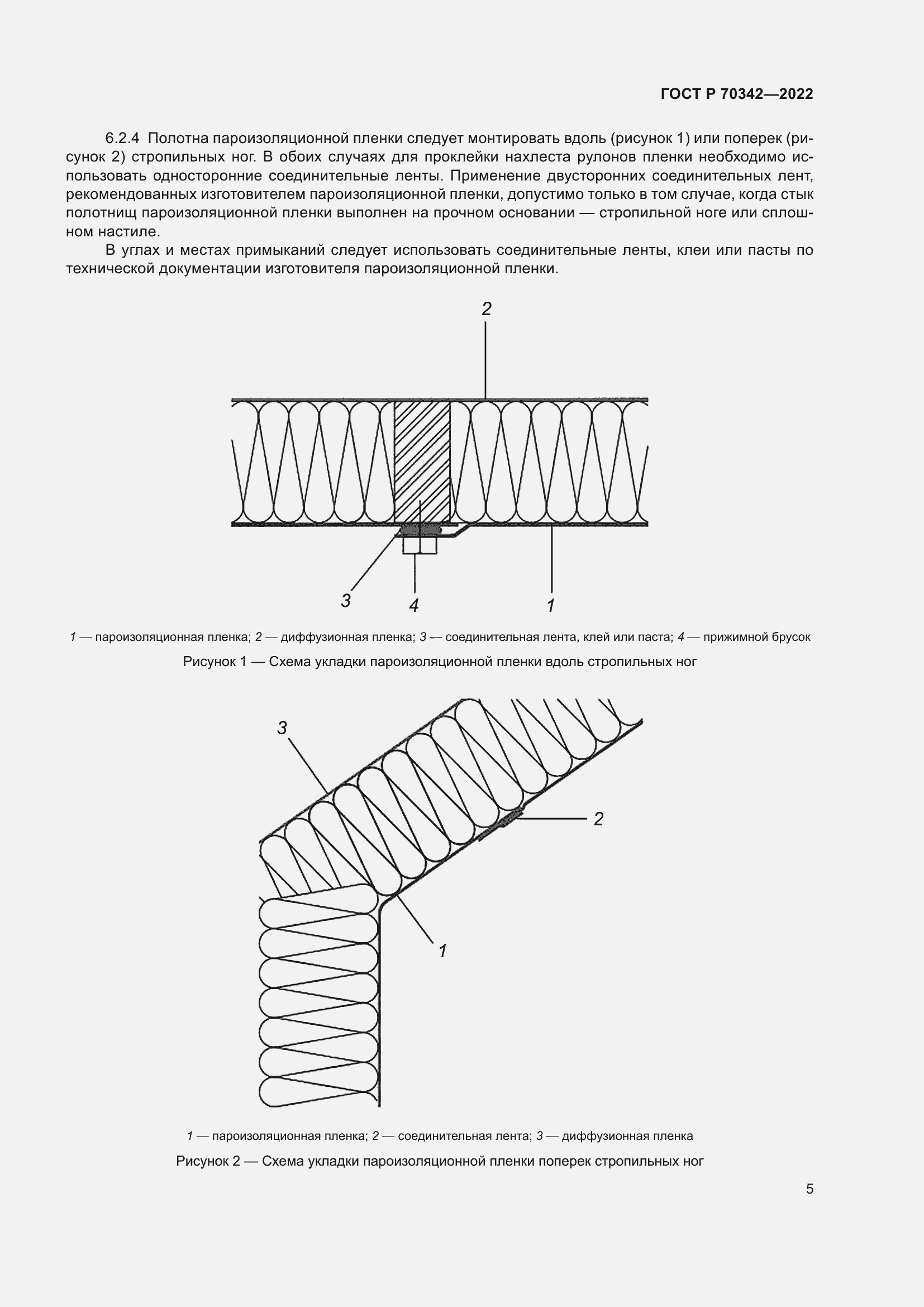 ГОСТ Р 70342—2022

6.2.4 Полотна пароизоляционной пленки следует монтировать вдоль (рисунок 1) или поперек (рисунок 2) стропильных ног. В обоих случаях для проклейки нахлеста рулонов пленки необходимо использовать односторонние соединительные ленты. Применение двусторонних соединительных лент, рекомендованных изготовителем пароизоляционной пленки, допустимо только в том случае, когда стык полотнищ пароизоляционной пленки выполнен на прочном основании — стропильной ноге или сплошном настиле.

В углах и местах примыканий следует использовать соединительные ленты, клеи или пасты по технической документации изготовителя пароизоляционной пленки.

2

3 4 1

1 — пароизоляционная пленка; 2 — диффузионная пленка; 3 — соединительная лента, клей или паста; 4 — прижимной брусок

Рисунок 1 — Схема укладки пароизоляционной пленки вдоль стропильных ног

3

2

1

1 — пароизоляционная пленка; 2 — соединительная лента; 3 — диффузионная пленка

Рисунок 2 — Схема укладки пароизоляционной пленки поперек стропильных ног

5