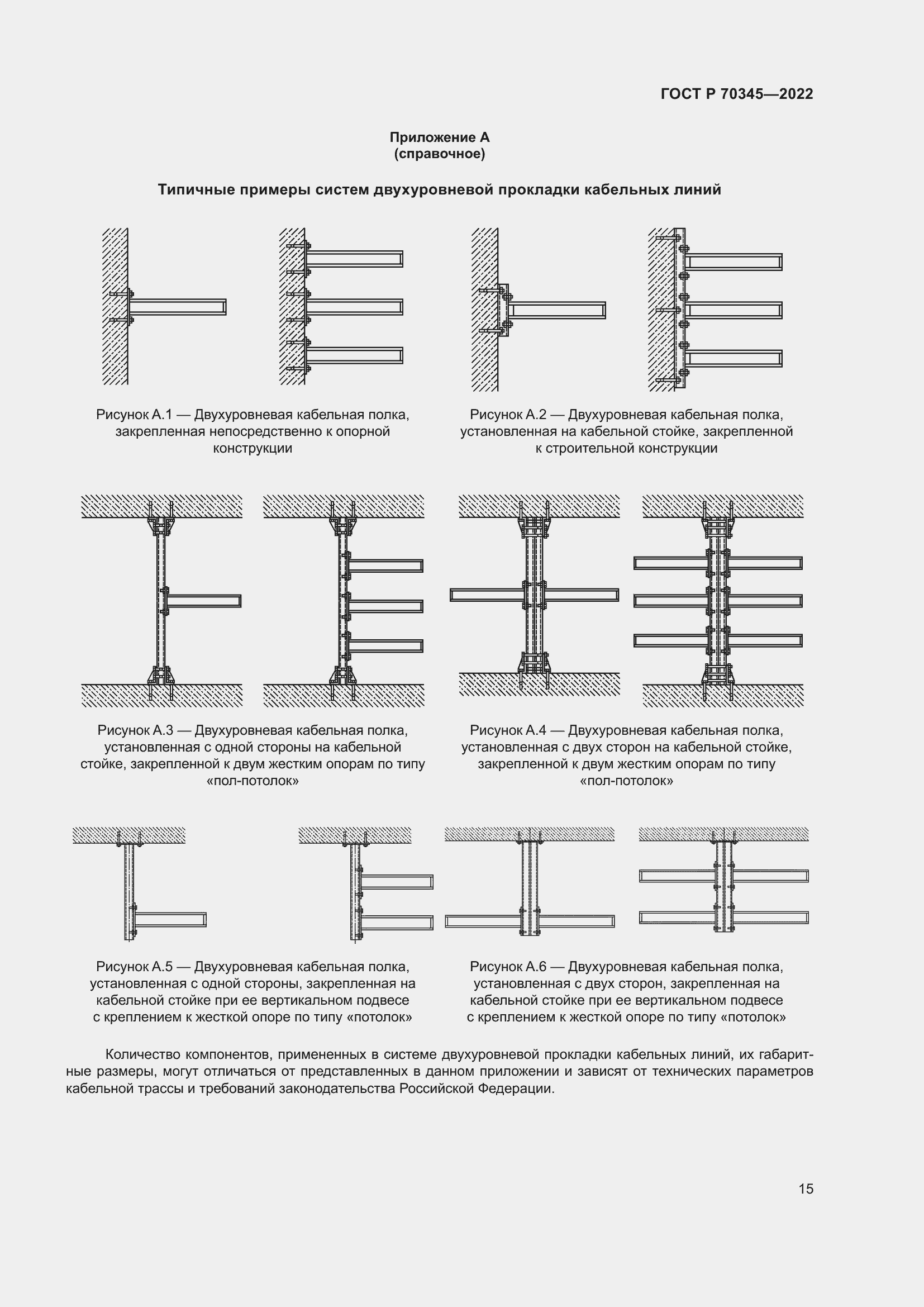 ГОСТ Р 70345—2022

Приложение А
(справочное)

Типичные примеры систем двухуровневой прокладки кабельных линий

Рисунок А.1 — Двухуровневая кабельная полка, закрепленная непосредственно к опорной конструкции

Рисунок А.2 — Двухуровневая кабельная полка, установленная на кабельной стойке, закрепленной к строительной конструкции

Рисунок А.3 — Двухуровневая кабельная полка, установленная с одной стороны на кабельной стойке, закрепленной к двум жестким опорам по типу «пол-потолок»

Рисунок А.4 — Двухуровневая кабельная полка, установленная с двух сторон на кабельной стойке, закрепленной к двум жестким опорам по типу «пол-потолок»

Рисунок А.5 — Двухуровневая кабельная полка, установленная с одной стороны, закрепленная на кабельной стойке при ее вертикальном подвесе с креплением к жесткой опоре по типу «потолок»

Рисунок А.6 — Двухуровневая кабельная полка, установленная с двух сторон, закрепленная на кабельной стойке при ее вертикальном подвесе с креплением к жесткой опоре по типу «потолок»

Количество компонентов, примененных в системе двухуровневой прокладки кабельных линий, их габаритные размеры, могут отличаться от представленных в данном приложении и зависят от технических параметров кабельной трассы и требований законодательства Российской Федерации.

15