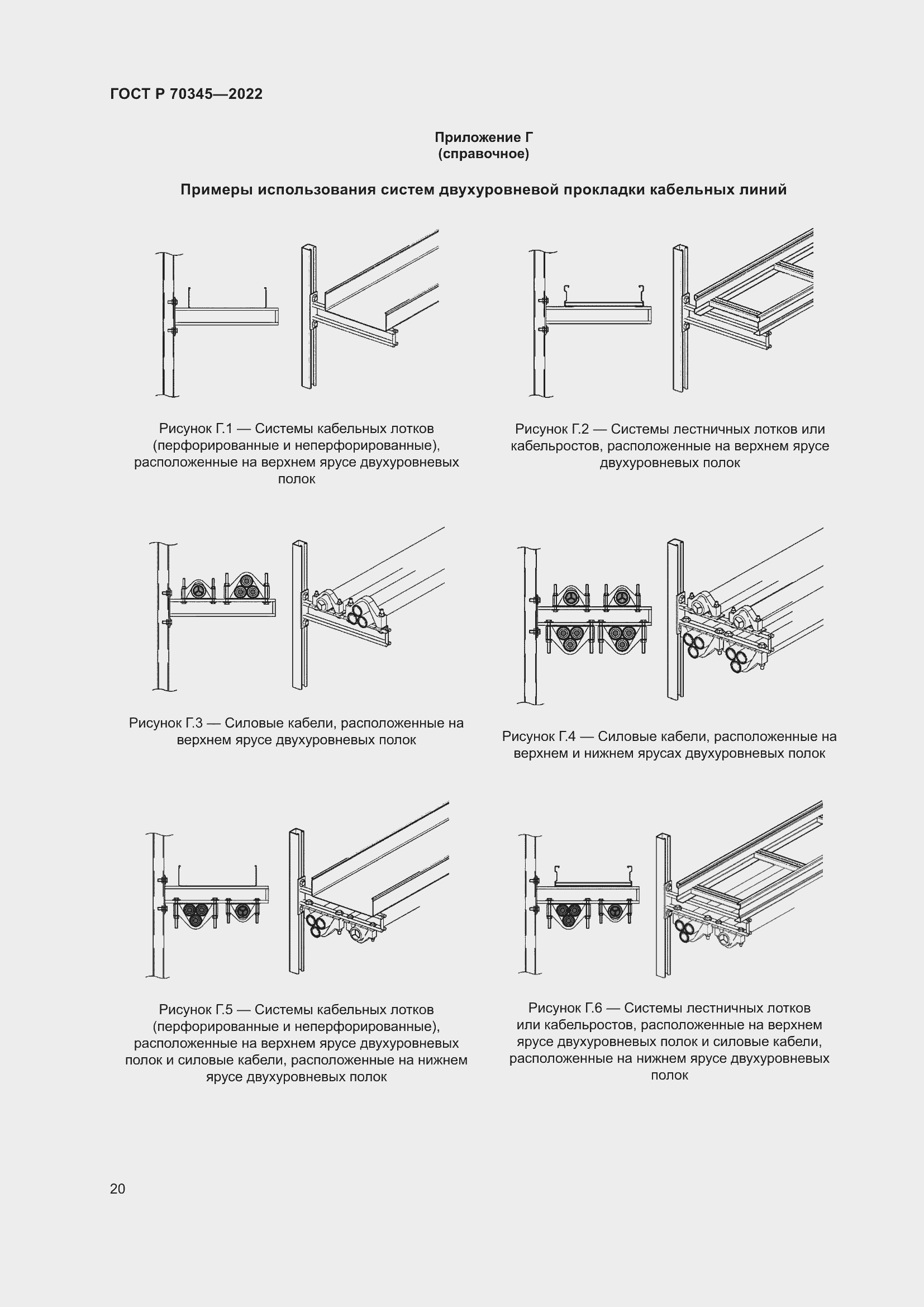 ГОСТ Р 70345—2022

Приложение Г
(справочное)

Примеры использования систем двухуровневой прокладки кабельных линий

Рисунок Г.1 — Системы кабельных лотков (перфорированные и неперфорированные), расположенные на верхнем ярусе двухуровневых полок

Рисунок Г.2 — Системы лестничных лотков или кабельростов, расположенные на верхнем ярусе двухуровневых полок

Рисунок Г.3 — Силовые кабели, расположенные на верхнем ярусе двухуровневых полок

Рисунок Г.4 — Силовые кабели, расположенные на верхнем и нижнем ярусах двухуровневых полок

Рисунок Г.5 — Системы кабельных лотков (перфорированные и неперфорированные), расположенные на верхнем ярусе двухуровневых полок и силовые кабели, расположенные на нижнем ярусе двухуровневых полок

Рисунок Г.6 — Системы лестничных лотков или кабельростов, расположенные на верхнем ярусе двухуровневых полок и силовые кабели, расположенные на нижнем ярусе двухуровневых полок

20