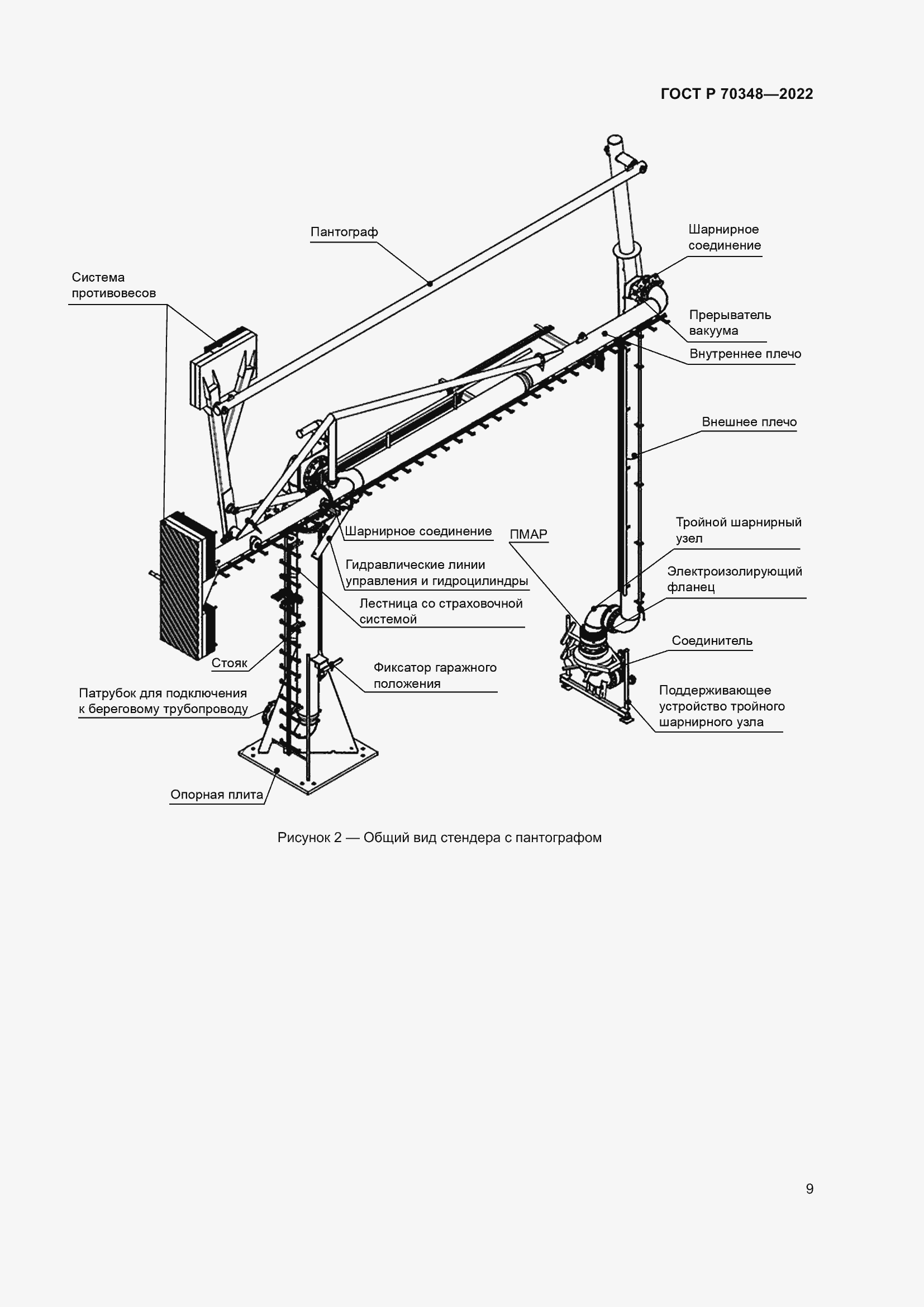 ГОСТ Р 70348—2022

Пантограф

Шарнирное соединение

Система противовесов

Прерыватель вакуума

Внутреннее плечо

Внешнее плечо

Шарнирное соединение

ПМАР

Тройной шарнирный узел

Гидравлические линии управления и гидроцилиндры

Электроизолирующий фланец

Лестница со страховочной системой

Соединитель

Стояк

Фиксатор гаражного положения

Патрубок для подключения к береговому трубопроводу

Поддерживающее устройство тройного шарнирного узла

Опорная плита

Рисунок 2 — Общий вид стендера с пантографом

9