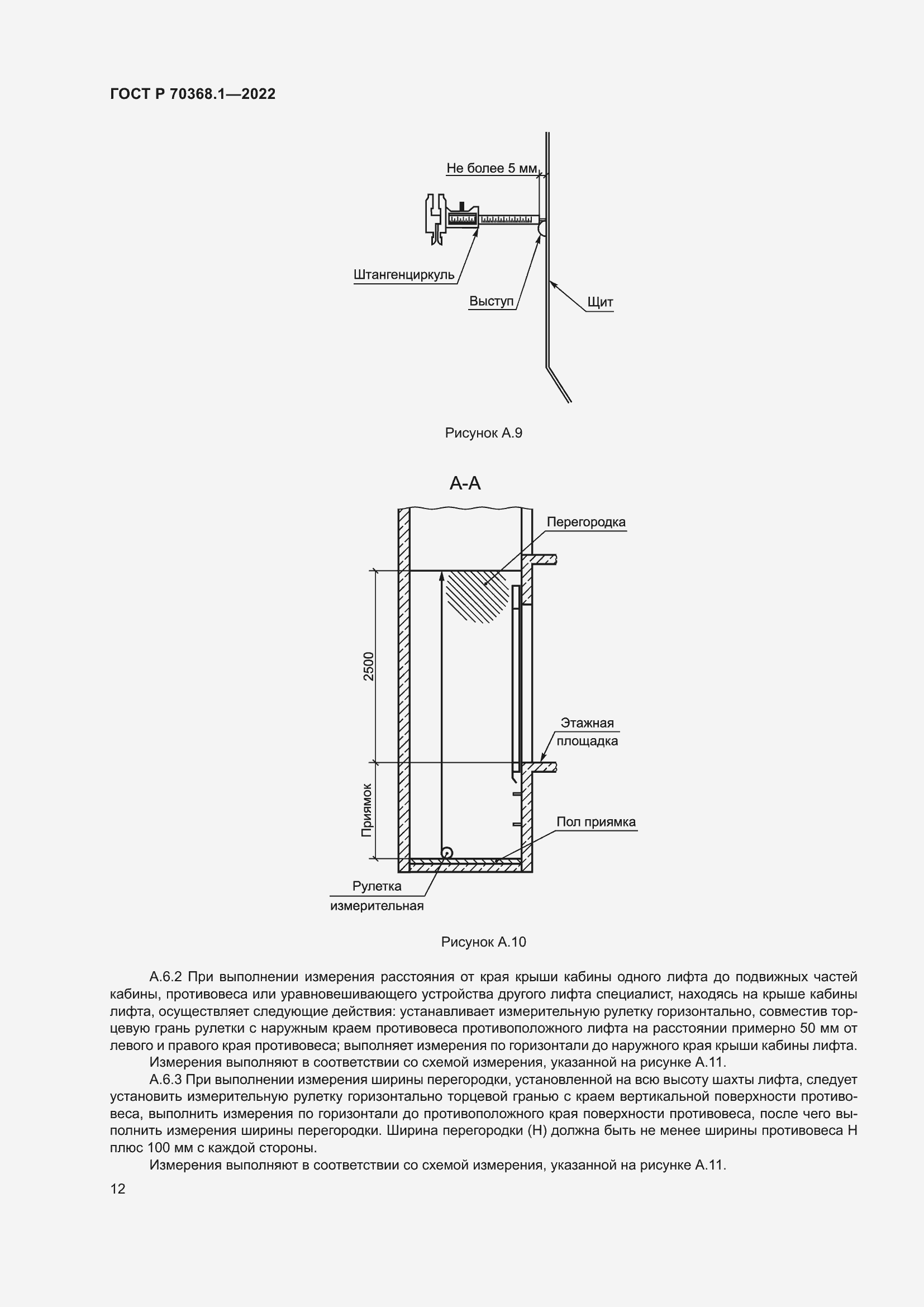 ГОСТ Р 70368.1—2022

Не более 5 мм

Штангенциркуль

Выступ

Щит

Рисунок А.9

А-А

Перегородка

2500

Этажная площадка

Приямок

Пол приямка

Рулетка измерительная

Рисунок А.10

А.6.2 При выполнении измерения расстояния от края крыши кабины одного лифта до подвижных частей кабины, противовеса или уравновешивающего устройства другого лифта специалист, находясь на крыше кабины лифта, осуществляет следующие действия: устанавливает измерительную рулетку горизонтально, совместив торцевую грань рулетки с наружным краем противовеса противоположного лифта на расстоянии примерно 50 мм от левого и правого края противовеса; выполняет измерения по горизонтали до наружного края крыши кабины лифта.

Измерения выполняют в соответствии со схемой измерения, указанной на рисунке А.11.

А.6.3 При выполнении измерения ширины перегородки, установленной на всю высоту шахты лифта, следует установить измерительную рулетку горизонтально торцевой гранью с краем вертикальной поверхности противовеса, выполнить измерения по горизонтали до противоположного края поверхности противовеса, после чего выполнить измерения ширины перегородки. Ширина перегородки (Н) должна быть не менее ширины противовеса Н плюс 100 мм с каждой стороны.

Измерения выполняют в соответствии со схемой измерения, указанной на рисунке А.11.

12